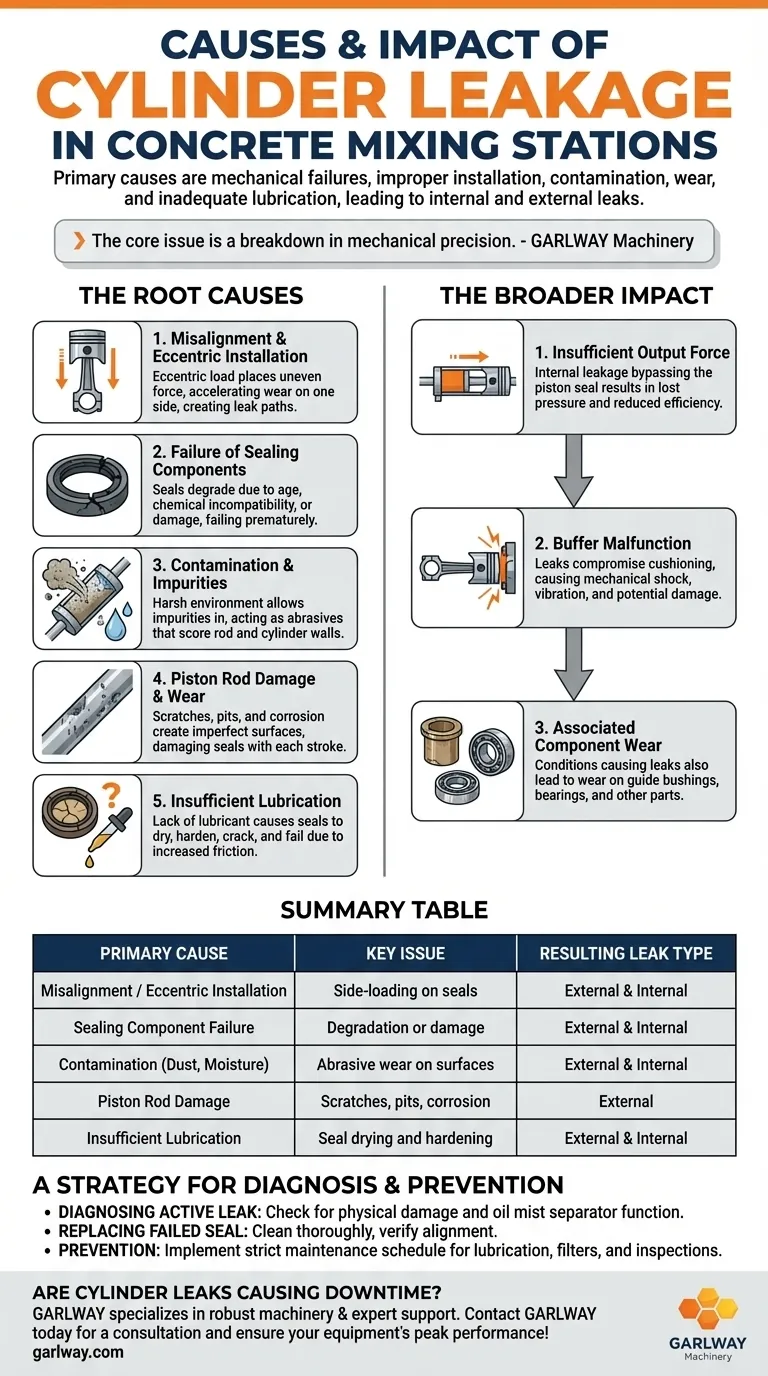 CAUSES & IMPACT OF
CYLINDER LEAKAGE
IN CONCRETE MIXING STATIONS

Primary causes are mechanical failures, improper installation, contamination, wear, and inadequate lubrication, leading to internal and external leaks.

› The core issue is a breakdown in mechanical precision. - GARLWAY Machinery

THE ROOT CAUSES

1. Misalignment & Eccentric Installation
Eccentric load places uneven force, accelerating wear on one side, creating leak paths.

2. Failure of Sealing Components
Seals degrade due to age, chemical incompatibility, or damage, failing prematurely.

3. Contamination & Impurities
Harsh environment allows impurities in, acting as abrasives that score rod and cylinder walls.

4. Piston Rod Damage & Wear
Scratches, pits, and corrosion create imperfect surfaces, damaging seals with each stroke.

5. Insufficient Lubrication
Lack of lubricant causes seals to dry, harden, crack, and fail due to increased friction.

THE BROADER IMPACT

1. Insufficient Output Force
Internal leakage bypassing the piston seal results in lost pressure and reduced efficiency.

2. Buffer Malfunction
Leaks compromise cushioning, causing mechanical shock, vibration, and potential damage.

3. Associated Component Wear
Conditions causing leaks also lead to wear on guide bushings, bearings, and other parts.

SUMMARY TABLE

| PRIMARY CAUSE | KEY ISSUE | RESULTING LEAK TYPE |
|---|---|---|
| Misalignment / Eccentric Installation | Side-loading on seals | External & Internal |
| Sealing Component Failure | Degradation or damage | External & Internal |
| Contamination (Dust, Moisture) | Abrasive wear on surfaces | External & Internal |
| Piston Rod Damage | Scratches, pits, corrosion | External |
| Insufficient Lubrication | Seal drying and hardening | External & Internal |

A STRATEGY FOR DIAGNOSIS & PREVENTION
• DIAGNOSING ACTIVE LEAK: Check for physical damage and oil mist separator function.
• REPLACING FAILED SEAL: Clean thoroughly, verify alignment.
• PREVENTION: Implement strict maintenance schedule for lubrication, filters, and inspections.

ARE CYLINDER LEAKS CAUSING DOWNTIME?
GARLWAY specializes in robust machinery & expert support. Contact GARLWAY today for a consultation and ensure your equipment's peak performance!
garlway.com

GARLWAY
Machinery