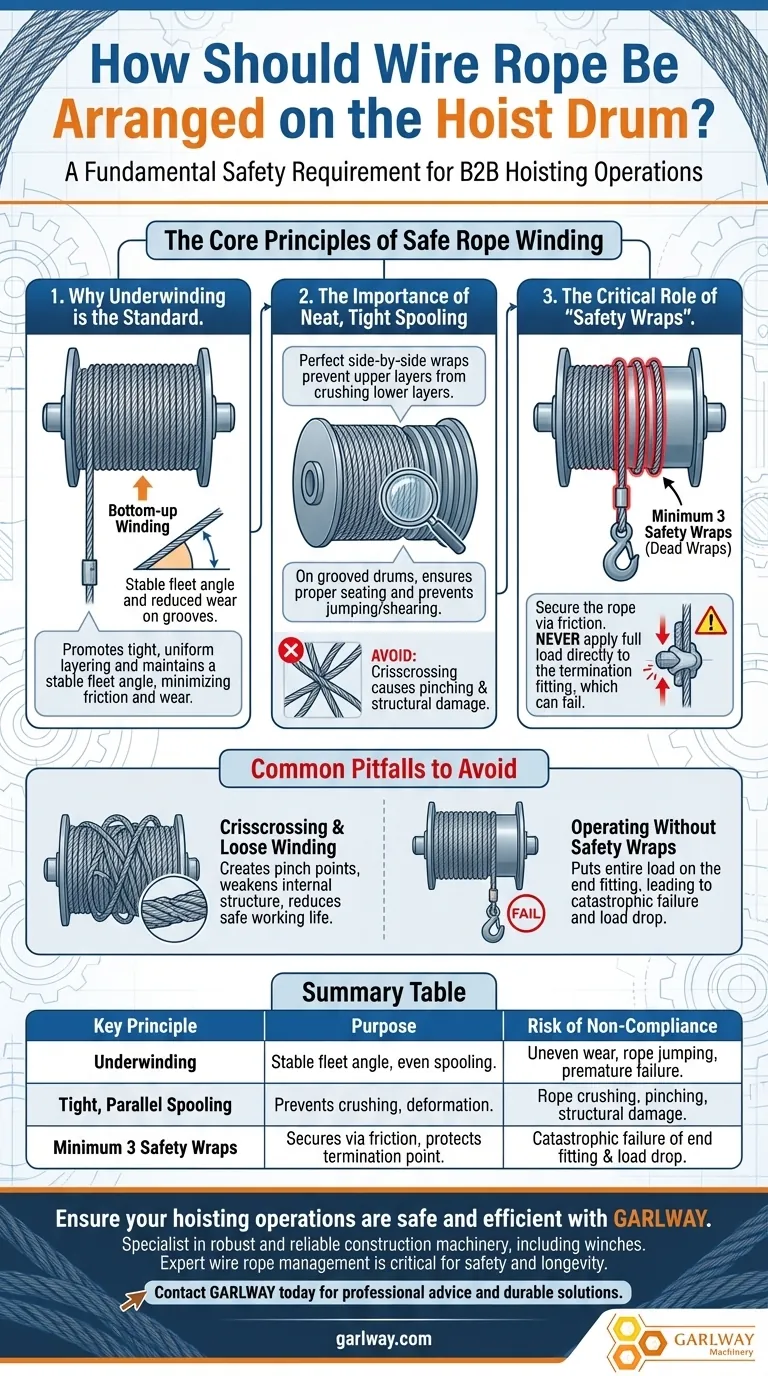 How Should Wire Rope Be Arranged on the Hoist Drum?

A Fundamental Safety Requirement for B2B Hoisting Operations

The Core Principles of Safe Rope Winding

1. Why Underwinding is the Standard.

Bottom-up Winding

Stable fleet angle and reduced wear on grooves.

Promotes tight, uniform layering and maintains a stable fleet angle, minimizing friction and wear.

2. The Importance of Neat, Tight Spooling

Perfect side-by-side wraps prevent upper layers from crushing lower layers.

On grooved drums, ensures proper seating and prevents jumping/shearing.

AVOID: Crisscrossing causes pinching & structural damage.

3. The Critical Role of "Safety Wraps".

Minimum 3 Safety Wraps (Dead Wraps)

Secure the rope via friction. NEVER apply full load directly to the termination fitting, which can fail.

Common Pitfalls to Avoid

Crisscrossing & Loose Winding
Creates pinch points, weakens internal structure, reduces safe working life.

FAIL

Operating Without Safety Wraps
Puts entire load on the end fitting, leading to catastrophic failure and load drop.

Summary Table

| Key Principle | Purpose | Risk of Non-Compliance |
|---|---|---|
| Underwinding | Stable fleet angle, even spooling. | Uneven wear, rope jumping, premature failure. |
| Tight, Parallel Spooling | Prevents crushing, deformation. | Rope crushing, pinching, structural damage. |
| Minimum 3 Safety Wraps | Secures via friction, protects termination point. | Catastrophic failure of end fitting & load drop. |

Ensure your hoisting operations are safe and efficient with GARLWAY.

Specialist in robust and reliable construction machinery, including winches. Expert wire rope management is critical for safety and longevity.

Contact GARLWAY today for professional advice and durable solutions.

garlway.com

GARLWAY Machinery