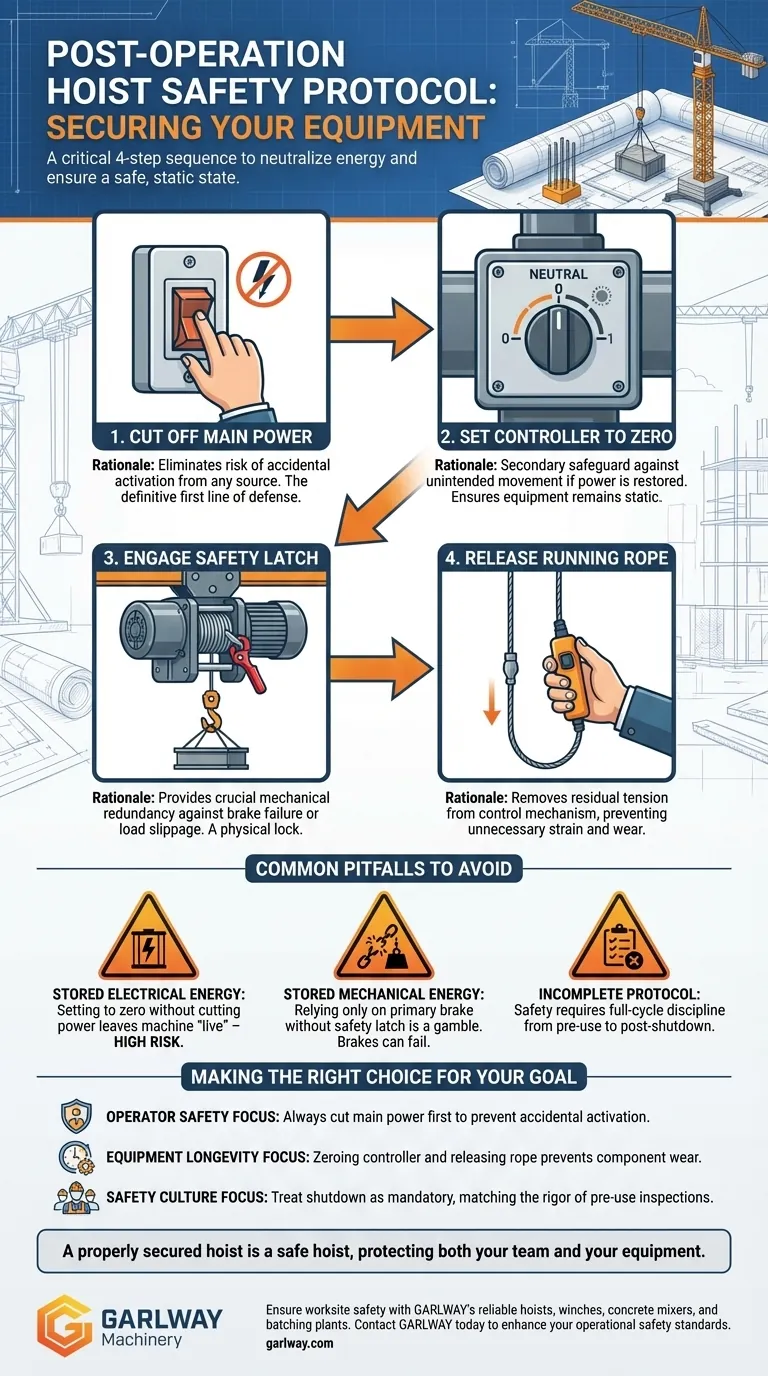 POST-OPERATION HOIST SAFETY PROTOCOL: SECURING YOUR EQUIPMENT

A critical 4-step sequence to neutralize energy and ensure a safe, static state.

1. CUT OFF MAIN POWER

Rationale: Eliminates risk of accidental activation from any source. The definitive first line of defense.

NEUTRAL
0
0
1

2. SET CONTROLLER TO ZERO

Rationale: Secondary safeguard against unintended movement if power is restored. Ensures equipment remains static.

3. ENGAGE SAFETY LATCH

Rationale: Provides crucial mechanical redundancy against brake failure or load slippage. A physical lock.

4. RELEASE RUNNING ROPE

Rationale: Removes residual tension from control mechanism, preventing unnecessary strain and wear.

COMMON PITFALLS TO AVOID

STORED ELECTRICAL ENERGY: Setting to zero without cutting power leaves machine "live" – HIGH RISK.

STORED MECHANICAL ENERGY: Relying only on primary brake without safety latch is a gamble. Brakes can fail.

INCOMPLETE PROTOCOL: Safety requires full-cycle discipline from pre-use to post-shutdown.

MAKING THE RIGHT CHOICE FOR YOUR GOAL

OPERATOR SAFETY FOCUS: Always cut main power first to prevent accidental activation.

EQUIPMENT LONGEVITY FOCUS: Zeroing controller and releasing rope prevents component wear.

SAFETY CULTURE FOCUS: Treat shutdown as mandatory, matching the rigor of pre-use inspections.

A properly secured hoist is a safe hoist, protecting both your team and your equipment.

GARLWAY Machinery

Ensure worksite safety with GARLWAY's reliable hoists, winches, concrete mixers, and batching plants. Contact GARLWAY today to enhance your operational safety standards.
garlway.com