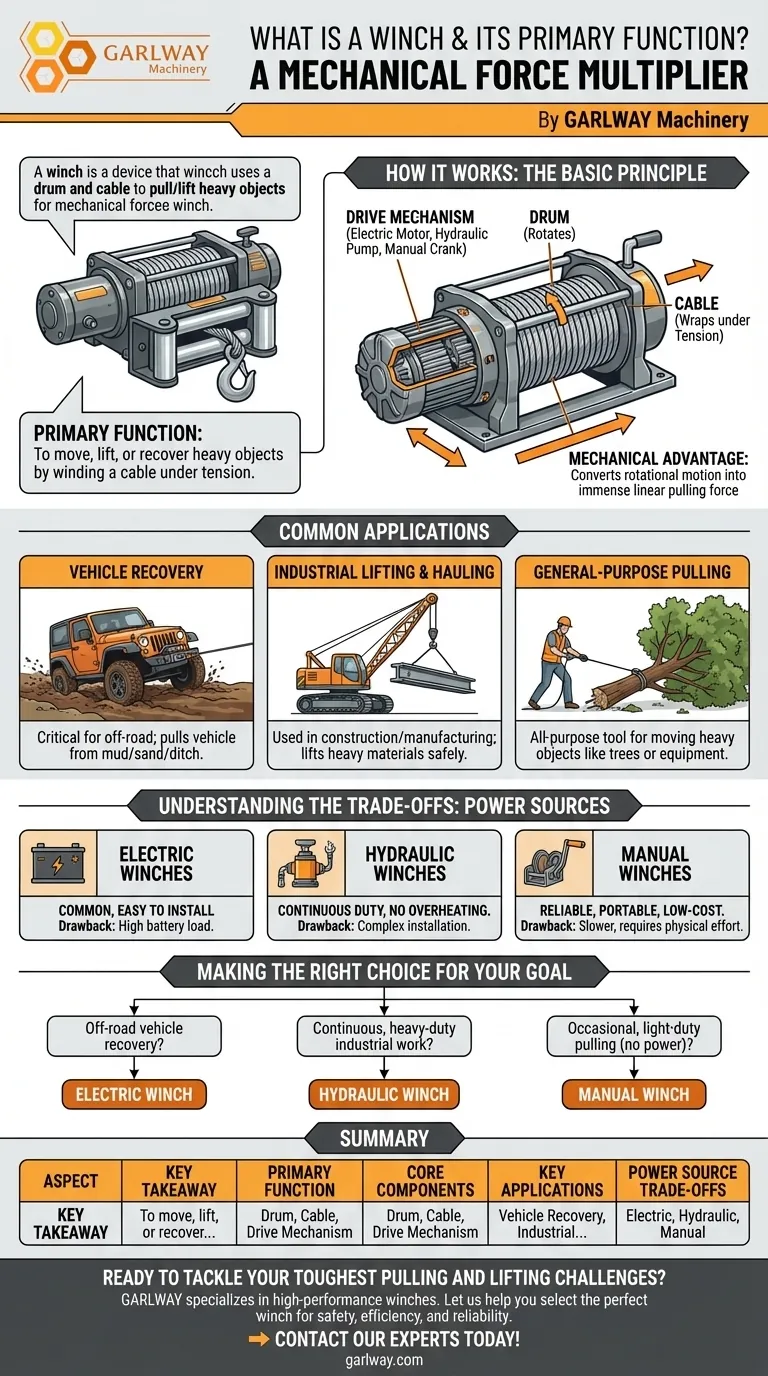 GARLWAY
Machinery

WHAT IS A WINCH & ITS PRIMARY FUNCTION?
A MECHANICAL FORCE MULTIPLIER

By GARLWAY Machinery

A winch is a device that wincch uses a drum and cable to pull/lift heavy objects for mechanical forcee winch.

PRIMARY FUNCTION:
To move, lift, or recover heavy objects by winding a cable under tension.

HOW IT WORKS: THE BASIC PRINCIPLE

DRIVE MECHANISM
(Electric Motor, Hydraulic Pump, Manual Crank)

DRUM
(Rotates)

CABLE
(Wraps under Tension)

MECHANICAL ADVANTAGE:
Converts rotational motion into immense linear pulling force

COMMON APPLICATIONS

VEHICLE RECOVERY
Critical for off-road; pulls vehicle from mud/sand/ditch.

INDUSTRIAL LIFTING & HAULING
Used in construction/manufacturing; lifts heavy materials safely.

GENERAL-PURPOSE PULLING
All-purpose tool for moving heavy objects like trees or equipment.

UNDERSTANDING THE TRADE-OFFS: POWER SOURCES

ELECTRIC WINCHES
COMMON, EASY TO INSTALL
Drawback: High battery load.

HYDRAULIC WINCHES
CONTINUOUS DUTY, NO OVERHEATING.
Drawback: Complex installation.

MANUAL WINCHES
RELIABLE, PORTABLE, LOW-COST.
Drawback: Slower, requires physical effort.

MAKING THE RIGHT CHOICE FOR YOUR GOAL

Off-road vehicle recovery?
ELECTRIC WINCH

Continuous, heavy-duty industrial work?
HYDRAULIC WINCH

Occasional, light-duty pulling (no power)?
MANUAL WINCH

SUMMARY

| ASPECT | KEY TAKEAWAY | PRIMARY FUNCTION | CORE COMPONENTS | KEY APPLICATIONS | POWER SOURCE TRADE-OFFS |
|---|---|---|---|---|---|
| KEY TAKEAWAY | To move, lift, or recover... | Drum, Cable, Drive Mechanism | Drum, Cable, Drive Mechanism | Vehicle Recovery, Industrial... | Electric, Hydraulic, Manual |

READY TO TACKLE YOUR TOUGHEST PULLING AND LIFTING CHALLENGES?
GARLWAY specializes in high-performance winches. Let us help you select the perfect winch for safety, efficiency, and reliability.
CONTACT OUR EXPERTS TODAY!
garlway.com