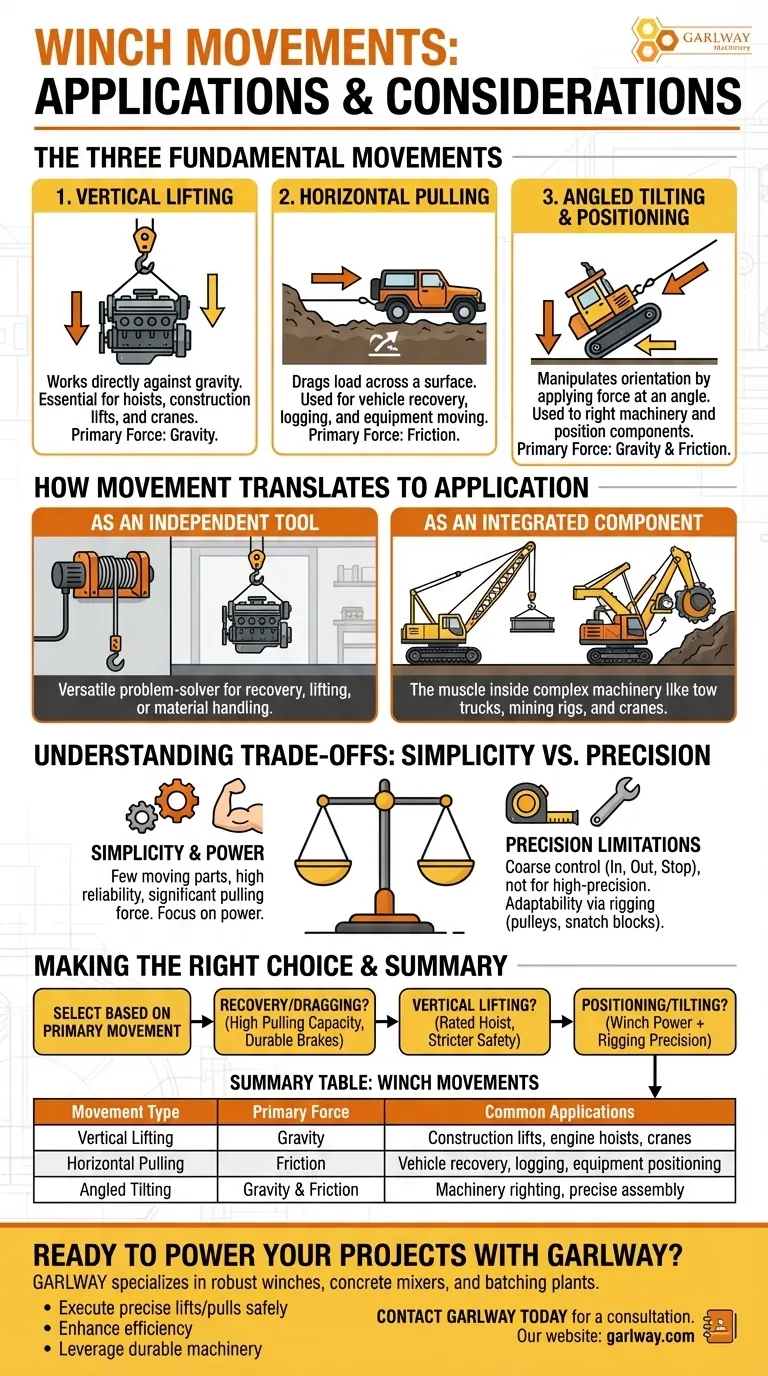 GARLWAY Machinery

WINCH MOVEMENTS: APPLICATIONS & CONSIDERATIONS

THE THREE FUNDAMENTAL MOVEMENTS

1. VERTICAL LIFTING

Works directly against gravity. Essential for hoists, construction lifts, and cranes. Primary Force: Gravity.

2. HORIZONTAL PULLING

Drags load across a surface. Used for vehicle recovery, logging, and equipment moving. Primary Force: Friction.

3. ANGLED TILTING & POSITIONING

Manipulates orientation by applying force at an angle. Used to right machinery and position components. Primary Force: Gravity & Friction.

HOW MOVEMENT TRANSLATES TO APPLICATION

AS AN INDEPENDENT TOOL

Versatile problem-solver for recovery, lifting, or material handling.

AS AN INTEGRATED COMPONENT

The muscle inside complex machinery like tow trucks, mining rigs, and cranes.

UNDERSTANDING TRADE-OFFS: SIMPLICITY VS. PRECISION

SIMPLICITY & POWER

Few moving parts, high reliability, significant pulling force. Focus on power.

PRECISION LIMITATIONS

Coarse control (In, Out, Stop), not for high-precision. Adaptability via rigging (pulleys, snatch blocks).

MAKING THE RIGHT CHOICE & SUMMARY

SELECT BASED ON PRIMARY MOVEMENT

RECOVERY/DRAGGING? (High Pulling Capacity, Durable Brakes)

VERTICAL LIFTING? (Rated Hoist, Stricter Safety)

POSITIONING/TILTING? (Winch Power + Rigging Precision)

SUMMARY TABLE: WINCH MOVEMENTS

| Movement Type | Primary Force | Common Applications |
|---|---|---|
| Vertical Lifting | Gravity | Construction lifts, engine hoists, cranes |
| Horizontal Pulling | Friction | Vehicle recovery, logging, equipment positioning |
| Angled Tilting | Gravity & Friction | Machinery righting, precise assembly |

READY TO POWER YOUR PROJECTS WITH GARLWAY?

GARLWAY specializes in robust winches, concrete mixers, and batching plants.

• Execute precise lifts/pulls safely
• Enhance efficiency
• Leverage durable machinery

CONTACT GARLWAY TODAY for a consultation.
Our website: garlway.com