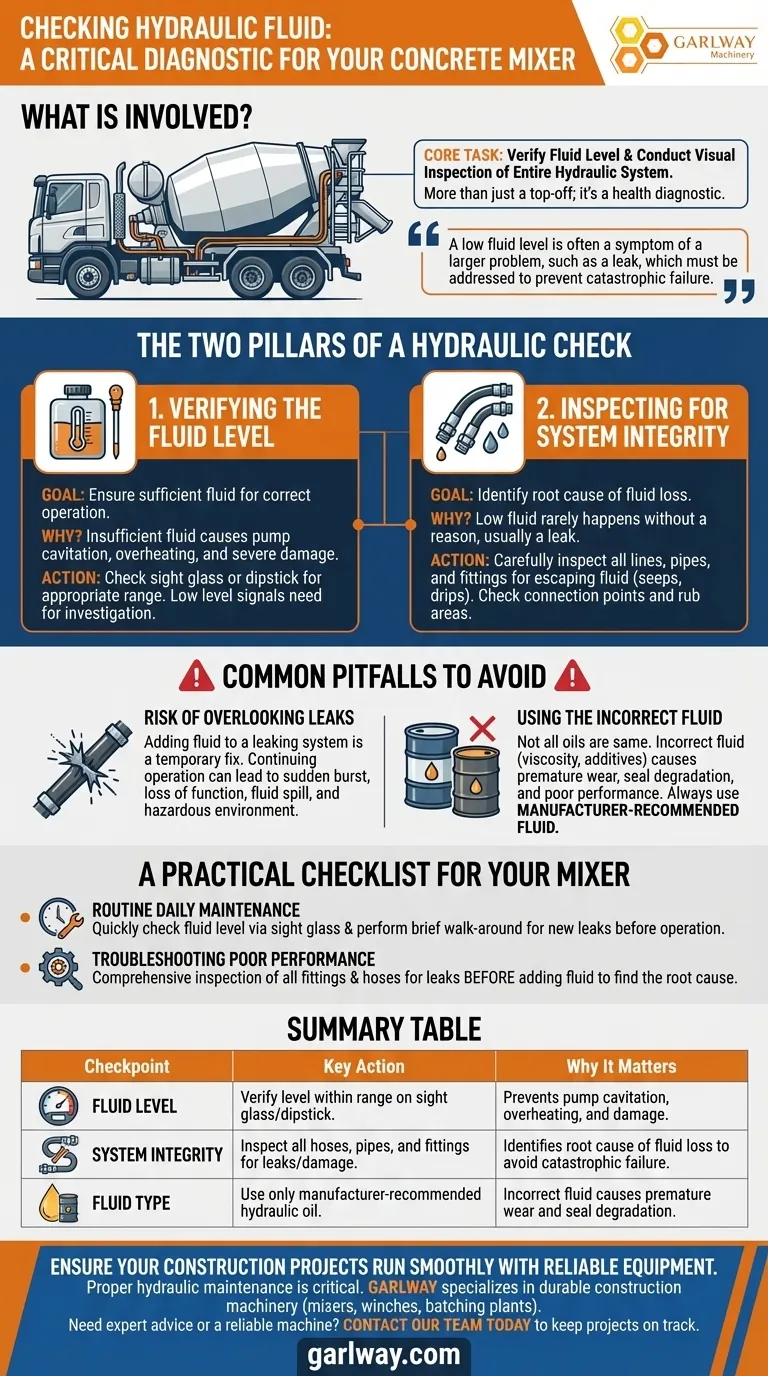 CHECKING HYDRAULIC FLUID: A CRITICAL DIAGNOSTIC FOR YOUR CONCRETE MIXER

GARLWAY Machinery

WHAT IS INVOLVED?

CORE TASK: Verify Fluid Level & Conduct Visual Inspection of Entire Hydraulic System.
More than just a top-off; it's a health diagnostic.

A low fluid level is often a symptom of a larger problem, such as a leak, which must be addressed to prevent catastrophic failure.

THE TWO PILLARS OF A HYDRAULIC CHECK

1. VERIFYING THE FLUID LEVEL

GOAL: Ensure sufficient fluid for correct operation.
WHY? Insufficient fluid causes pump cavitation, overheating, and severe damage.
ACTION: Check sight glass or dipstick for appropriate range. Low level signals need for investigation.

2. INSPECTING FOR SYSTEM INTEGRITY

GOAL: Identify root cause of fluid loss.
WHY? Low fluid rarely happens without a reason, usually a leak.
ACTION: Carefully inspect all lines, pipes, and fittings for escaping fluid (seeps, drips). Check connection points and rub areas.

COMMON PITFALLS TO AVOID

RISK OF OVERLOOKING LEAKS
Adding fluid to a leaking system is a temporary fix. Continuing operation can lead to sudden burst, loss of function, fluid spill, and hazardous environment.

USING THE INCORRECT FLUID
Not all oils are same. Incorrect fluid (viscosity, additives) causes premature wear, seal degradation, and poor performance. Always use MANUFACTURER-RECOMMENDED FLUID.

A PRACTICAL CHECKLIST FOR YOUR MIXER

ROUTINE DAILY MAINTENANCE
Quickly check fluid level via sight glass & perform brief walk-around for new leaks before operation.

TROUBLESHOOTING POOR PERFORMANCE
Comprehensive inspection of all fittings & hoses for leaks BEFORE adding fluid to find the root cause.

SUMMARY TABLE

| Checkpoint | Key Action | Why It Matters |
|---|---|---|
| FLUID LEVEL | Verify level within range on sight glass/dipstick. | Prevents pump cavitation, overheating, and damage. |
| SYSTEM INTEGRITY | Inspect all hoses, pipes, and fittings for leaks/damage. | Identifies root cause of fluid loss to avoid catastrophic failure. |
| FLUID TYPE | Use only manufacturer-recommended hydraulic oil. | Incorrect fluid causes premature wear and seal degradation. |

ENSURE YOUR CONSTRUCTION PROJECTS RUN SMOOTHLY WITH RELIABLE EQUIPMENT.
Proper hydraulic maintenance is critical. GARLWAY specializes in durable construction machinery (mixers, winches, batching plants).
Need expert advice or a reliable machine? CONTACT OUR TEAM TODAY to keep projects on track.

garlway.com