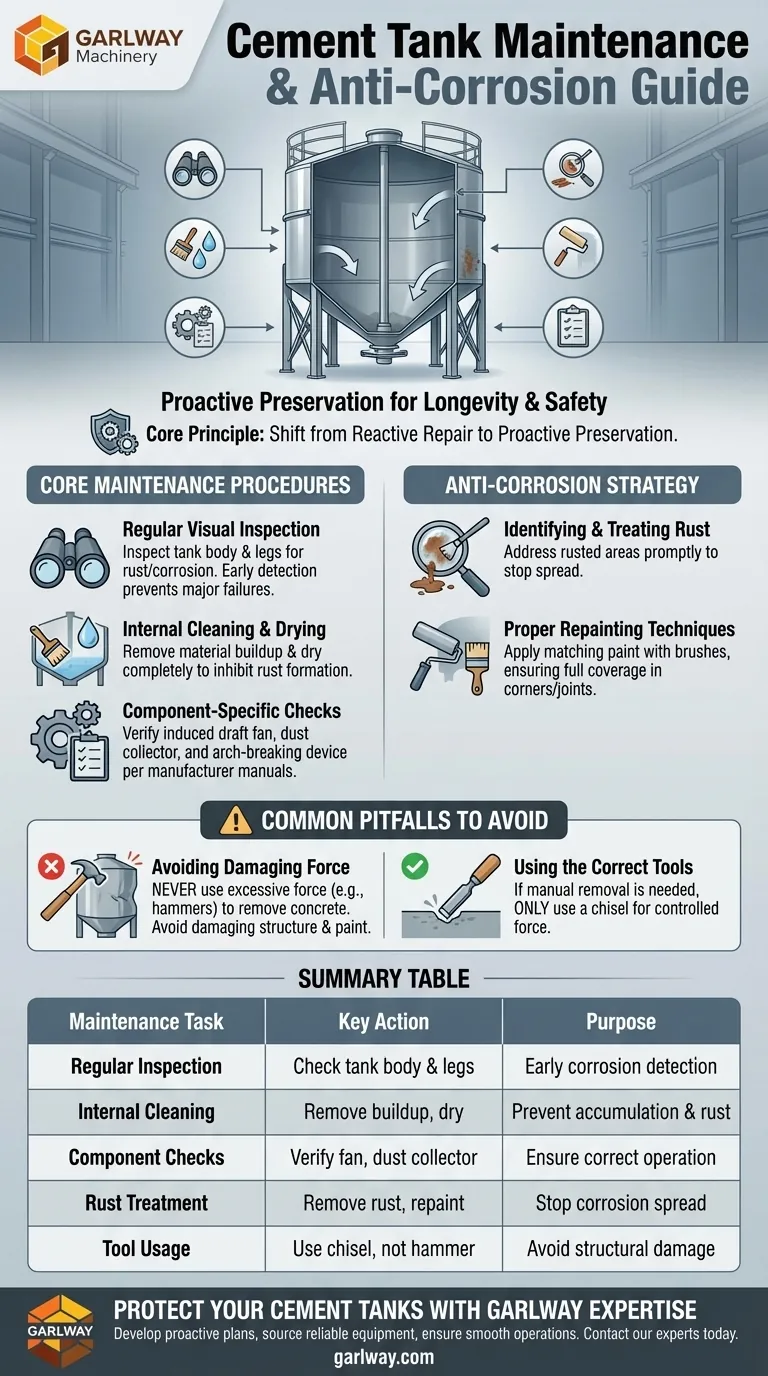 GARLWAY Machinery

Cement Tank Maintenance & Anti-Corrosion Guide

Proactive Preservation for Longevity & Safety

Core Principle: Shift from Reactive Repair to Proactive Preservation.

CORE MAINTENANCE PROCEDURES

Regular Visual Inspection
Inspect tank body & legs for rust/corrosion. Early detection prevents major failures.

Internal Cleaning & Drying
Remove material buildup & dry completely to inhibit rust formation.

Component-Specific Checks
Verify induced draft fan, dust collector, and arch-breaking device per manufacturer manuals.

ANTI-CORROSION STRATEGY

Identifying & Treating Rust
Address rusted areas promptly to stop spread.

Proper Repainting Techniques
Apply matching paint with brushes, ensuring full coverage in corners/joints.

COMMON PITFALLS TO AVOID

Avoiding Damaging Force
NEVER use excessive force (e.g., hammers) to remove concrete. Avoid damaging structure & paint.

Using the Correct Tools
If manual removal is needed, ONLY use a chisel for controlled force.

SUMMARY TABLE

| Maintenance Task | Key Action | Purpose |
|---|---|---|
| Regular Inspection | Check tank body & legs | Early corrosion detection |
| Internal Cleaning | Remove buildup, dry | Prevent accumulation & rust |
| Component Checks | Verify fan, dust collector | Ensure correct operation |
| Rust Treatment | Remove rust, repaint | Stop corrosion spread |
| Tool Usage | Use chisel, not hammer | Avoid structural damage |

GARLWAY

PROTECT YOUR CEMENT TANKS WITH GARLWAY EXPERTISE
Develop proactive plans, source reliable equipment, ensure smooth operations. Contact our experts today.
garlway.com