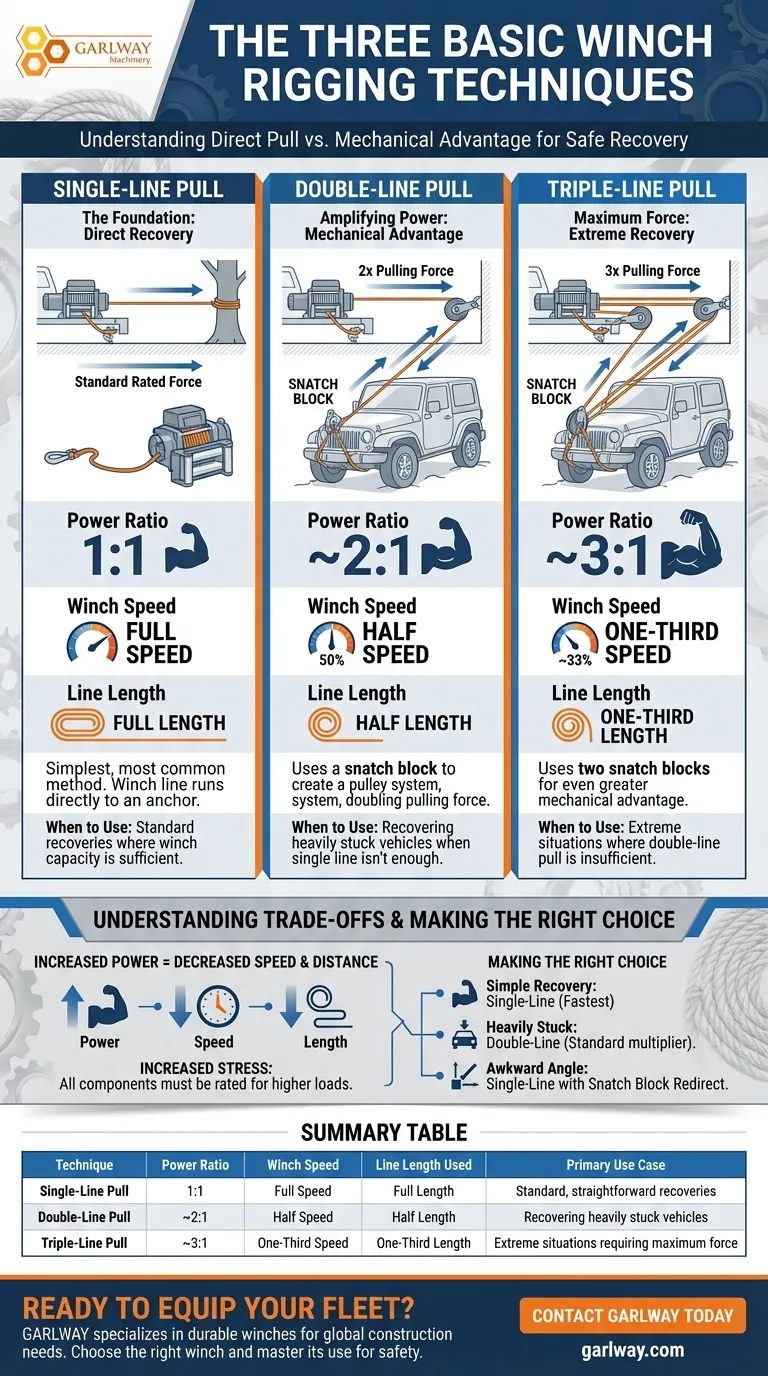 GARLWAY Machinery

THE THREE BASIC WINCH RIGGING TECHNIQUES

Understanding Direct Pull vs. Mechanical Advantage for Safe Recovery

SINGLE-LINE PULL

The Foundation: Direct Recovery

Standard Rated Force

Power Ratio
1:1

Winch Speed
FULL SPEED

Line Length
FULL LENGTH

Simplest, most common method. Winch line runs directly to an anchor.

When to Use: Standard recoveries where winch capacity is sufficient.

DOUBLE-LINE PULL

Amplifying Power: Mechanical Advantage

2x Pulling Force

SNATCH BLOCK

Power Ratio
~2:1

Winch Speed
50%
HALF SPEED

Line Length
HALF LENGTH

Uses a snatch block to create a pulley system, system, doubling pulling force.

When to Use: Recovering heavily stuck vehicles when single line isn't enough.

TRIPLE-LINE PULL

Maximum Force: Extreme Recovery

3x Pulling Force

SNATCH BLOCK

Power Ratio
~3:1

Winch Speed
~33%
ONE-THIRD SPEED

Line Length
ONE-THIRD LENGTH

Uses two snatch blocks for even greater mechanical advantage.

When to Use: Extreme situations where double-line pull is insufficient.

UNDERSTANDING TRADE-OFFS & MAKING THE RIGHT CHOICE

INCREASED POWER = DECREASED SPEED & DISTANCE

Power Speed Length

INCREASED STRESS:
All components must be rated for higher loads.

MAKING THE RIGHT CHOICE

Simple Recovery:
Single-Line (Fastest)

Heavily Stuck:
Double-Line (Standard multiplier).

Awkward Angle:
Single-Line with Snatch Block Redirect.

SUMMARY TABLE

| Technique | Power Ratio | Winch Speed | Line Length Used | Primary Use Case |
|---|---|---|---|---|
| Single-Line Pull | 1:1 | Full Speed | Full Length | Standard, straightforward recoveries |
| Double-Line Pull | ~2:1 | Half Speed | Half Length | Recovering heavily stuck vehicles |
| Triple-Line Pull | ~3:1 | One-Third Speed | One-Third Length | Extreme situations requiring maximum force |

READY TO EQUIP YOUR FLEET?

GARLWAY specializes in durable winches for global construction needs. Choose the right winch and master its use for safety.

CONTACT GARLWAY TODAY

garlway.com