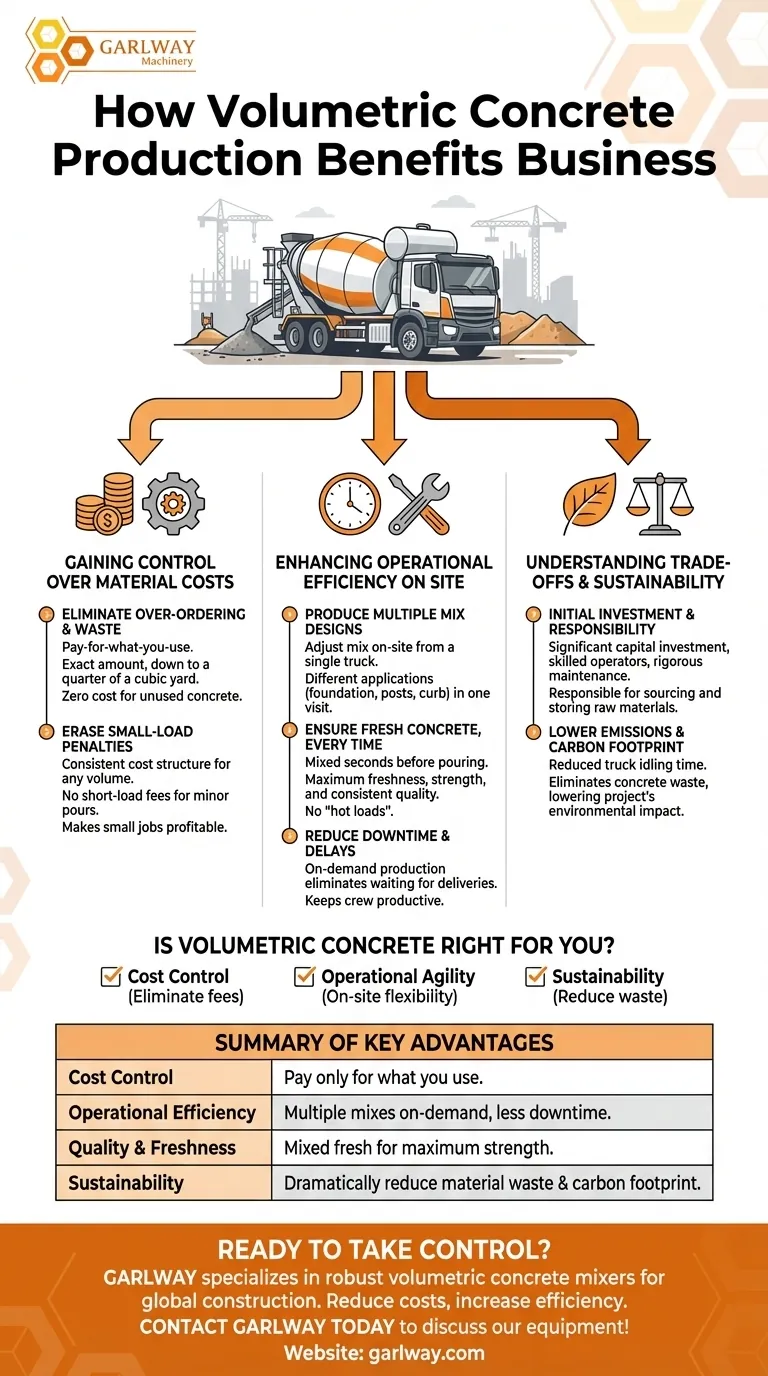 GARLWAY
Machinery

How Volumetric Concrete Production Benefits Business

GAINING CONTROL OVER MATERIAL COSTS

ELIMINATE OVER-ORDERING & WASTE
Pay-for-what-you-use.
Exact amount, down to a quarter of a cubic yard.
Zero cost for unused concrete.

ERASE SMALL-LOAD PENALTIES
Consistent cost structure for any volume.
No short-load fees for minor pours.
Makes small jobs profitable.

ENHANCING OPERATIONAL EFFICIENCY ON SITE

PRODUCE MULTIPLE MIX DESIGNS
Adjust mix on-site from a single truck.
Different applications (foundation, posts, curb) in one visit.

ENSURE FRESH CONCRETE, EVERY TIME
Mixed seconds before pouring.
Maximum freshness, strength, and consistent quality.
No "hot loads".

REDUCE DOWNTIME & DELAYS
On-demand production eliminates waiting for deliveries.
Keeps crew productive.

UNDERSTANDING TRADE-OFFS & SUSTAINABILITY

INITIAL INVESTMENT & RESPONSIBILITY
Significant capital investment, skilled operators, rigorous maintenance.
Responsible for sourcing and storing raw materials.

LOWER EMISSIONS & CARBON FOOTPRINT
Reduced truck idling time.
Eliminates concrete waste, lowering project's environmental impact.

IS VOLUMETRIC CONCRETE RIGHT FOR YOU?
Cost Control (Eliminate fees)
Operational Agility (On-site flexibility)
Sustainability (Reduce waste)

| SUMMARY OF KEY ADVANTAGES | |
|---|---|
| Cost Control | Pay only for what you use. |
| Operational Efficiency | Multiple mixes on-demand, less downtime. |
| Quality & Freshness | Mixed fresh for maximum strength. |
| Sustainability | Dramatically reduce material waste & carbon footprint. |

READY TO TAKE CONTROL?
GARLWAY specializes in robust volumetric concrete mixers for global construction. Reduce costs, increase efficiency.
CONTACT GARLWAY TODAY to discuss our equipment!
Website: garlway.com