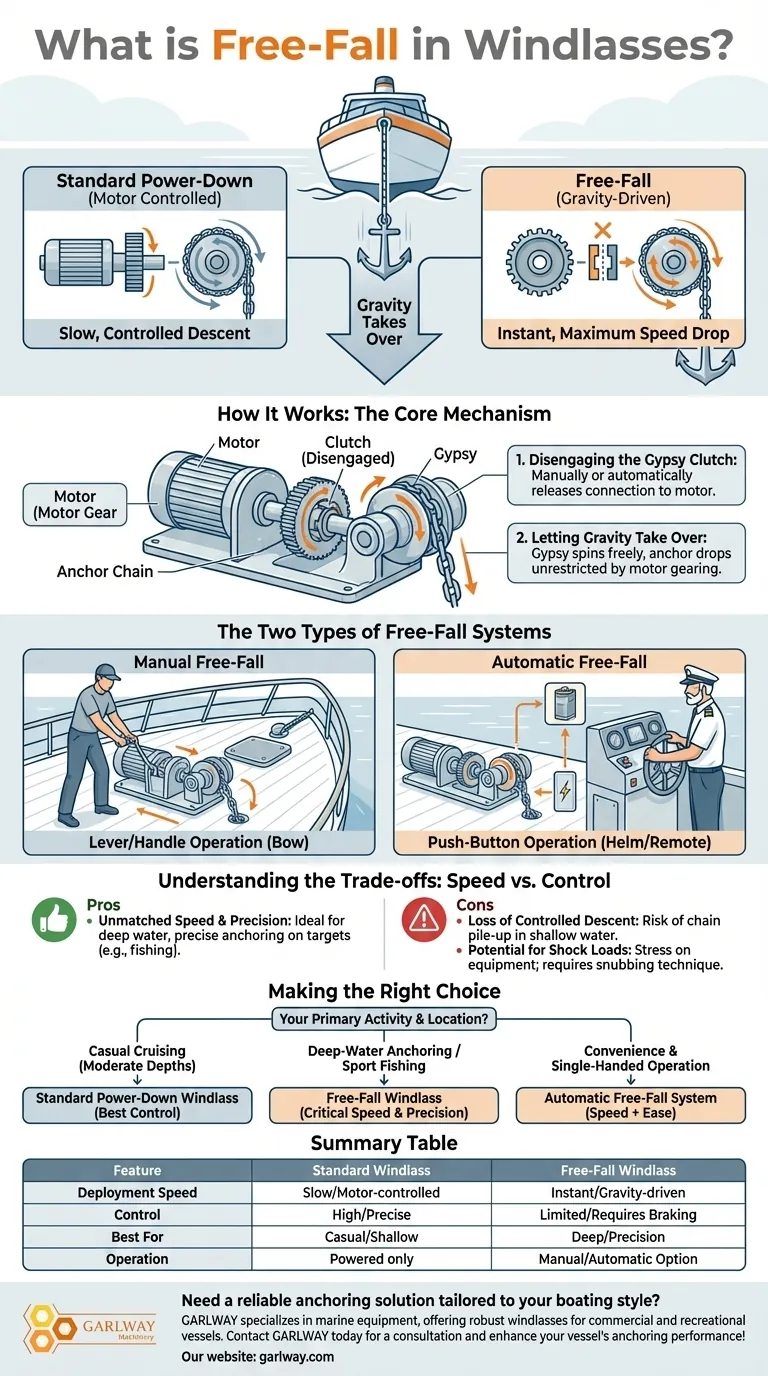 What is Free-Fall in Windlasses?

Standard Power-Down
(Motor Controlled)

Slow, Controlled Descent

Gravity Takes Over

Free-Fall
(Gravity-Driven)

Instant, Maximum Speed Drop

How It Works: The Core Mechanism

Motor

Clutch (Disengaged)

Gypsy

Motor (Motor Gear

Anchor Chain

1. Disengaging the Gypsy Clutch: Manually or automatically releases connection to motor.

2. Letting Gravity Take Over: Gypsy spins freely, anchor drops unrestricted by motor gearing.

The Two Types of Free-Fall Systems

Manual Free-Fall

Lever/Handle Operation (Bow)

Automatic Free-Fall

Push-Button Operation (Helm/Remote)

Understanding the Trade-offs: Speed vs. Control

Pros
• Unmatched Speed & Precision: Ideal for deep water, precise anchoring on targets (e.g., fishing).

Cons
• Loss of Controlled Descent: Risk of chain pile-up in shallow water.
• Potential for Shock Loads: Stress on equipment; requires snubbing technique.

Making the Right Choice

Your Primary Activity & Location?

Casual Cruising (Moderate Depths)

Standard Power-Down Windlass (Best Control)

Deep-Water Anchoring / Sport Fishing

Free-Fall Windlass (Critical Speed & Precision)

Convenience & Single-Handed Operation

Automatic Free-Fall System (Speed + Ease)

Summary Table

| Feature | Standard Windlass | Free-Fall Windlass |
|---|---|---|
| Deployment Speed | Slow/Motor-controlled | Instant/Gravity-driven |
| Control | High/Precise | Limited/Requires Braking |
| Best For | Casual/Shallow | Deep/Precision |
| Operation | Powered only | Manual/Automatic Option |

GARLWAY Machinery

Need a reliable anchoring solution tailored to your boating style?
GARLWAY specializes in marine equipment, offering robust windlasses for commercial and recreational vessels. Contact GARLWAY today for a consultation and enhance your vessel's anchoring performance!
Our website: garlway.com