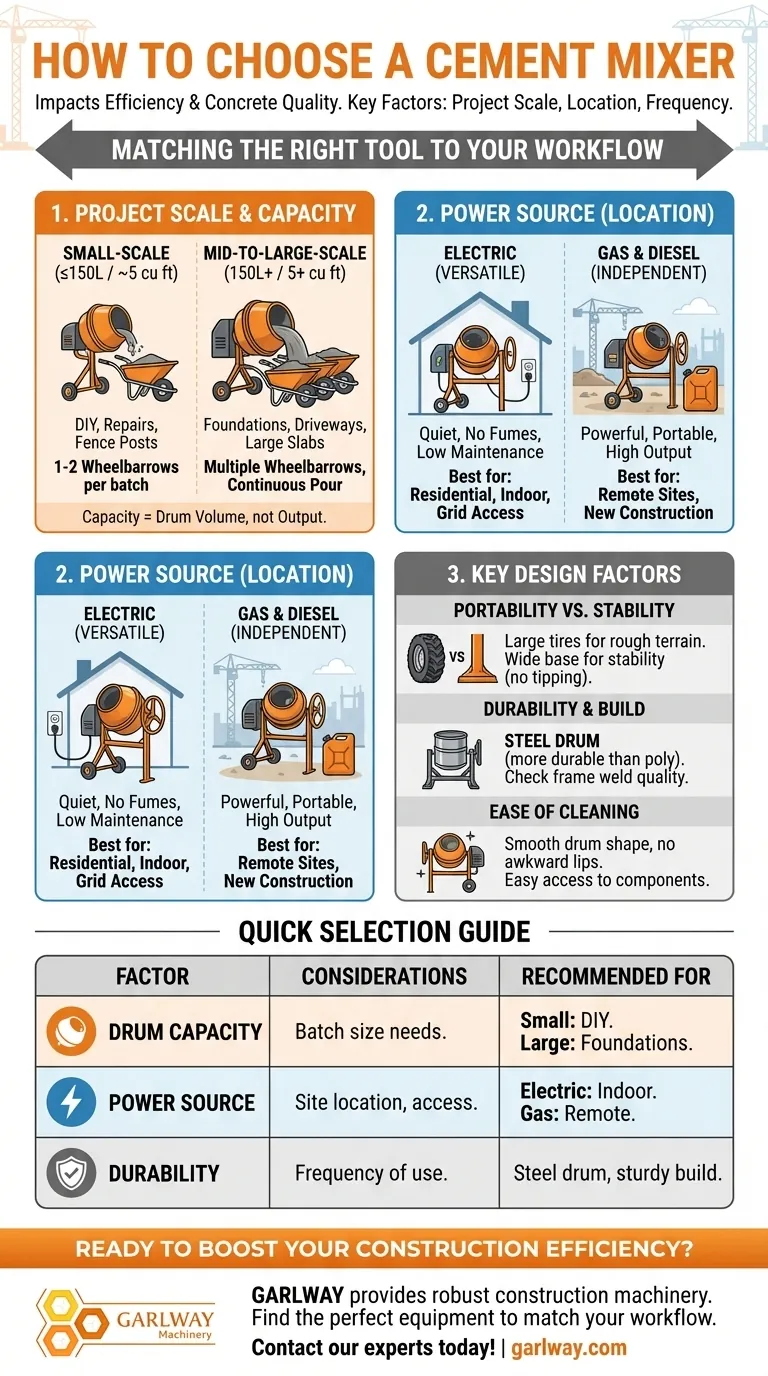 HOW TO CHOOSE A CEMENT MIXER

Impacts Efficiency & Concrete Quality. Key Factors: Project Scale, Location, Frequency.

MATCHING THE RIGHT TOOL TO YOUR WORKFLOW

1. PROJECT SCALE & CAPACITY

SMALL-SCALE (≤150L / ~5 cu ft)

DIY, Repairs, Fence Posts

1-2 Wheelbarrows per batch

MID-TO-LARGE-SCALE (150L+ / 5+ cu ft)

Foundations, Driveways, Large Slabs

Multiple Wheelbarrows, Continuous Pour

Capacity = Drum Volume, not Output.

2. POWER SOURCE (LOCATION)

ELECTRIC (VERSATILE)

Quiet, No Fumes, Low Maintenance

Best for: Residential, Indoor, Grid Access

GAS & DIESEL (INDEPENDENT)

Powerful, Portable, High Output

Best for: Remote Sites, New Construction

2. POWER SOURCE (LOCATION)

ELECTRIC (VERSATILE)

Quiet, No Fumes, Low Maintenance

Best for: Residential, Indoor, Grid Access

GAS & DIESEL (INDEPENDENT)

Powerful, Portable, High Output

Best for: Remote Sites, New Construction

3. KEY DESIGN FACTORS

PORTABILITY VS. STABILITY

VS

Large tires for rough terrain. Wide base for stability (no tipping).

DURABILITY & BUILD

STEEL DRUM (more durable than poly). Check frame weld quality.

EASE OF CLEANING

Smooth drum shape, no awkward lips. Easy access to components.

QUICK SELECTION GUIDE

| FACTOR | CONSIDERATIONS | RECOMMENDED FOR |
|---|---|---|
| DRUM CAPACITY | Batch size needs. | Small: DIY. Large: Foundations. |
| POWER SOURCE | Site location, access. | Electric: Indoor. Gas: Remote. |
| DURABILITY | Frequency of use. | Steel drum, sturdy build. |

READY TO BOOST YOUR CONSTRUCTION EFFICIENCY?

GARLWAY Machinery

GARLWAY provides robust construction machinery. Find the perfect equipment to match your workflow.

Contact our experts today! | garlway.com