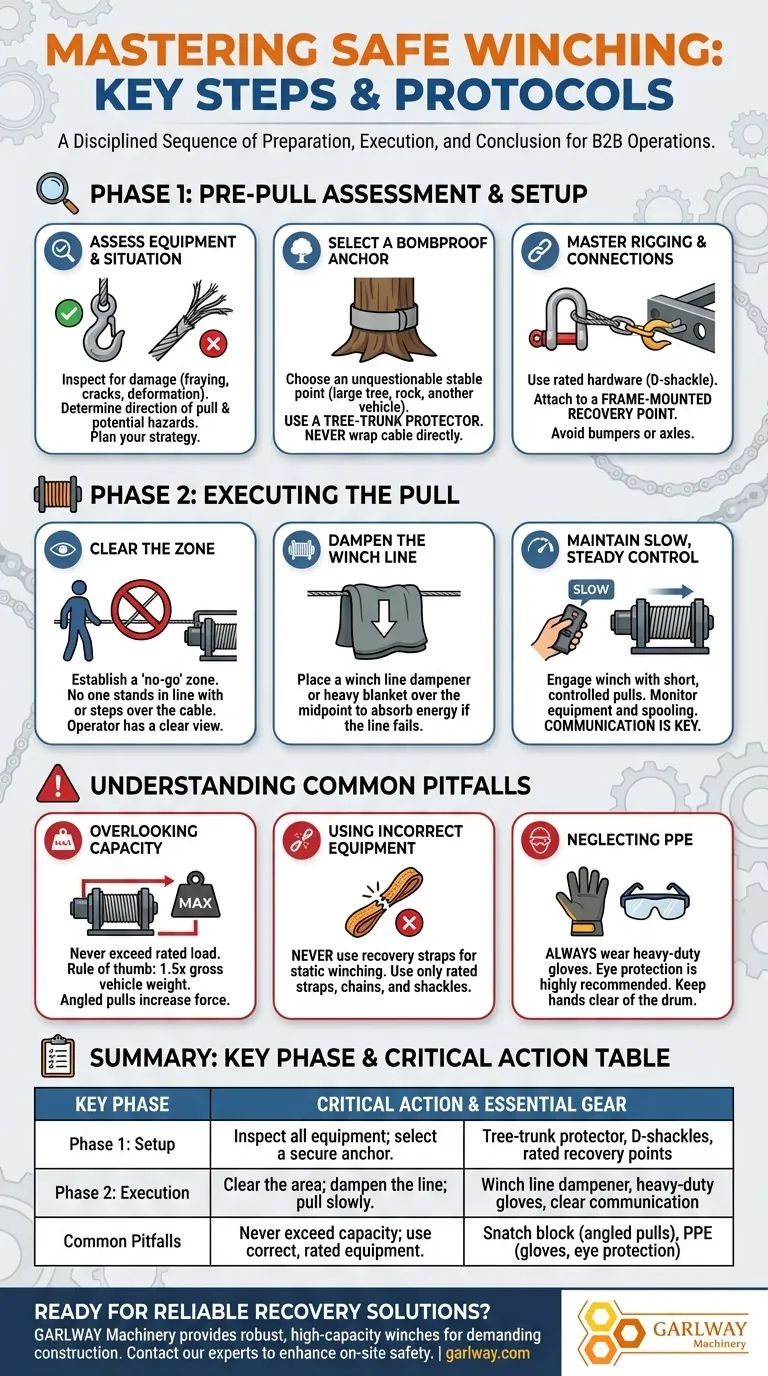 MASTERING SAFE WINCHING: KEY STEPS & PROTOCOLS

A Disciplined Sequence of Preparation, Execution, and Conclusion for B2B Operations.

PHASE 1: PRE-PULL ASSESSMENT & SETUP

ASSESS EQUIPMENT & SITUATION

Inspect for damage (fraying, cracks, deformation). Determine direction of pull & potential hazards. Plan your strategy.

SELECT A BOMBPROOF ANCHOR

Choose an unquestionable stable point (large tree, rock, another vehicle). USE A TREE-TRUNK PROTECTOR. NEVER wrap cable directly.

MASTER RIGGING & CONNECTIONS

Use rated hardware (D-shackle). Attach to a FRAME-MOUNTED RECOVERY POINT. Avoid bumpers or axles.

PHASE 2: EXECUTING THE PULL

CLEAR THE ZONE

Establish a 'no-go' zone. No one stands in line with or steps over the cable. Operator has a clear view.

DAMPEN THE WINCH LINE

Place a winch line dampener or heavy blanket over the midpoint to absorb energy if the line fails.

MAINTAIN SLOW, STEADY CONTROL

SLOW

Engage winch with short, controlled pulls. Monitor equipment and spooling. COMMUNICATION IS KEY.

UNDERSTANDING COMMON PITFALLS

OVERLOOKING CAPACITY

MAX

Never exceed rated load. Rule of thumb: 1.5x gross vehicle weight. Angled pulls increase force.

USING INCORRECT EQUIPMENT

NEVER use recovery straps for static winching. Use only rated straps, chains, and shackles.

NEGLECTING PPE

ALWAYS wear heavy-duty gloves. Eye protection is highly recommended. Keep hands clear of the drum.

SUMMARY: KEY PHASE & CRITICAL ACTION TABLE

| KEY PHASE | CRITICAL ACTION & ESSENTIAL GEAR | |
|---|---|---|
| Phase 1: Setup | Inspect all equipment; select a secure anchor. | Tree-trunk protector, D-shackles, rated recovery points |
| Phase 2: Execution | Clear the area; dampen the line; pull slowly. | Winch line dampener, heavy-duty gloves, clear communication |
| Common Pitfalls | Never exceed capacity; use correct, rated equipment. | Snatch block (angled pulls), PPE (gloves, eye protection) |

READY FOR RELIABLE RECOVERY SOLUTIONS?
GARLWAY Machinery provides robust, high-capacity winches for demanding construction. Contact our experts to enhance on-site safety. | garlway.com

GARLWAY Machinery