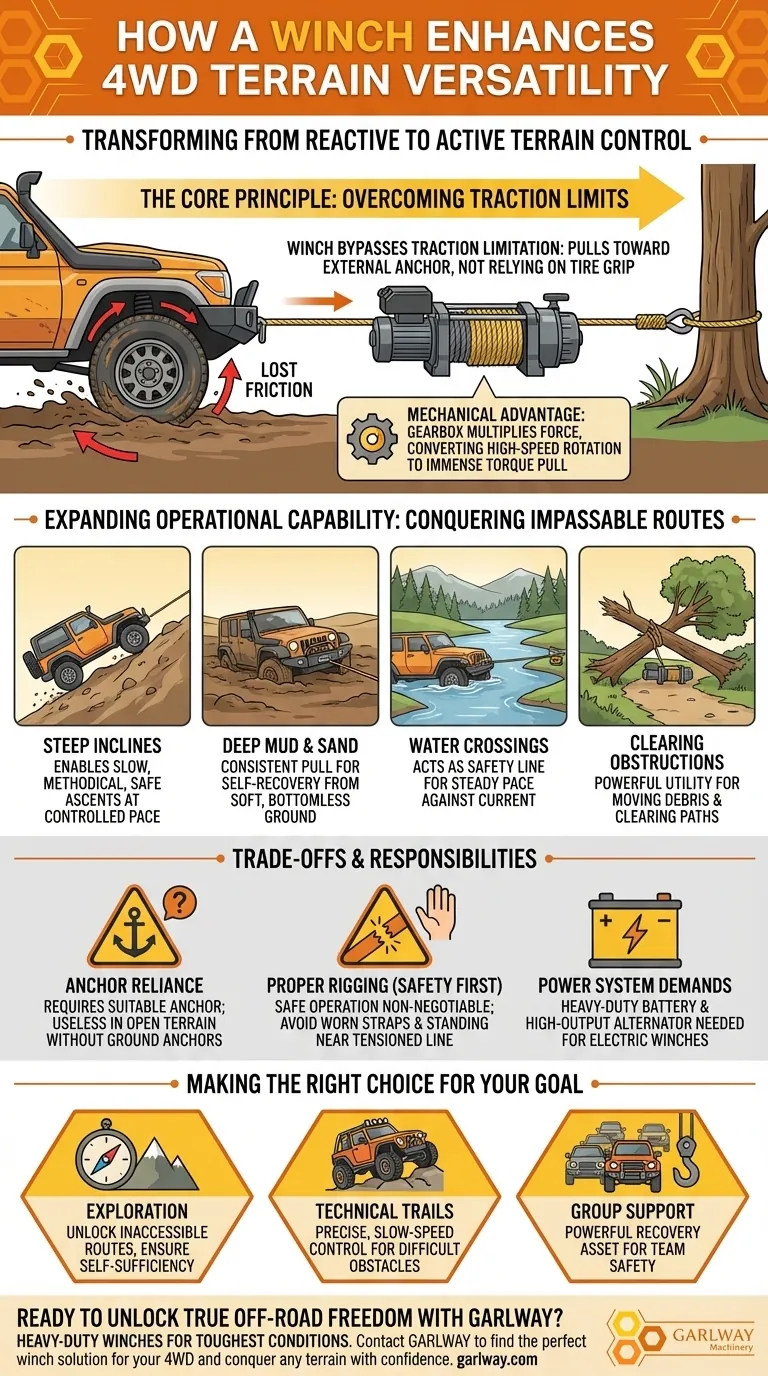 HOW A WINCH ENHANCES 4WD TERRAIN VERSATILITY

TRANSFORMING FROM REACTIVE TO ACTIVE TERRAIN CONTROL

THE CORE PRINCIPLE: OVERCOMING TRACTION LIMITS

WINCH BYPASSES TRACTION LIMITATION: PULLS TOWARD EXTERNAL ANCHOR, NOT RELYING ON TIRE GRIP

LOST FRICTION

MECHANICAL ADVANTAGE: GEARBOX MULTIPLIES FORCE, CONVERTING HIGH-SPEED ROTATION TO IMMENSE TORQUE PULL

EXPANDING OPERATIONAL CAPABILITY: CONQUERING IMPASSABLE ROUTES

STEEP INCLINES
ENABLES SLOW, METHODICAL, SAFE ASCENTS AT CONTROLLED PACE

DEEP MUD & SAND
CONSISTENT PULL FOR SELF-RECOVERY FROM SOFT, BOTTOMLESS GROUND

WATER CROSSINGS
ACTS AS SAFETY LINE FOR STEADY PACE AGAINST CURRENT

CLEARING OBSTRUCTIONS
POWERFUL UTILITY FOR MOVING DEBRIS & CLEARING PATHS

TRADE-OFFS & RESPONSIBILITIES

ANCHOR RELIANCE
REQUIRES SUITABLE ANCHOR; USELESS IN OPEN TERRAIN WITHOUT GROUND ANCHORS

PROPER RIGGING (SAFETY FIRST)
SAFE OPERATION NON-NEGOTIABLE; AVOID WORN STRAPS & STANDING NEAR TENSIONED LINE

POWER SYSTEM DEMANDS
HEAVY-DUTY BATTERY & HIGH-OUTPUT ALTERNATOR NEEDED FOR ELECTRIC WINCHES

MAKING THE RIGHT CHOICE FOR YOUR GOAL

EXPLORATION
UNLOCK INACCESSIBLE ROUTES, ENSURE SELF-SUFFICIENCY

TECHNICAL TRAILS
PRECISE, SLOW-SPEED CONTROL FOR DIFFICULT OBSTACLES

GROUP SUPPORT
POWERFUL RECOVERY ASSET FOR TEAM SAFETY

READY TO UNLOCK TRUE OFF-ROAD FREEDOM WITH GARLWAY?
HEAVY-DUTY WINCHES FOR TOUGHEST CONDITIONS. Contact GARLWAY to find the perfect winch solution for your 4WD and conquer any terrain with confidence. garlway.com

GARLWAY Machinery