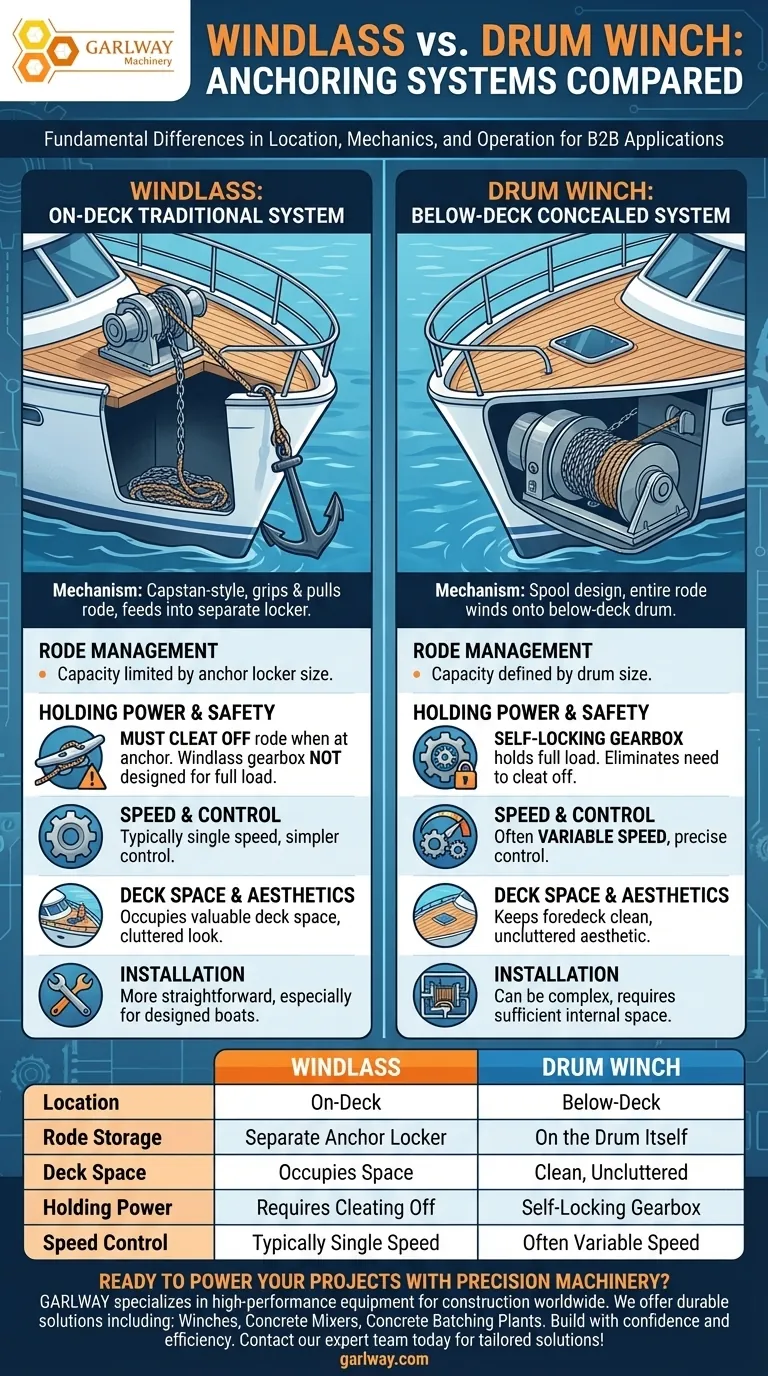 GARLWAY Machinery

WINDLASS vs. DRUM WINCH: ANCHORING SYSTEMS COMPARED

Fundamental Differences in Location, Mechanics, and Operation for B2B Applications

WINDLASS:
ON-DECK TRADITIONAL SYSTEM

Mechanism: Capstan-style, grips & pulls rode, feeds into separate locker.

RODE MANAGEMENT
• Capacity limited by anchor locker size.

HOLDING POWER & SAFETY
MUST CLEAT OFF rode when at anchor. Windlass gearbox NOT designed for full load.

SPEED & CONTROL
Typically single speed, simpler control.

DECK SPACE & AESTHETICS
Occupies valuable deck space, cluttered look.

INSTALLATION
More straightforward, especially for designed boats.

DRUM WINCH:
BELOW-DECK CONCEALED SYSTEM

Mechanism: Spool design, entire rode winds onto below-deck drum.

RODE MANAGEMENT
• Capacity defined by drum size.

HOLDING POWER & SAFETY
SELF-LOCKING GEARBOX holds full load. Eliminates need to cleat off.

SPEED & CONTROL
Often VARIABLE SPEED, precise control.

DECK SPACE & AESTHETICS
Keeps foredeck clean, uncluttered aesthetic.

INSTALLATION
Can be complex, requires sufficient internal space.

| | WINDLASS | DRUM WINCH |
|---|---|---|
| Location | On-Deck | Below-Deck |
| Rode Storage | Separate Anchor Locker | On the Drum Itself |
| Deck Space | Occupies Space | Clean, Uncluttered |
| Holding Power | Requires Cleating Off | Self-Locking Gearbox |
| Speed Control | Typically Single Speed | Often Variable Speed |

READY TO POWER YOUR PROJECTS WITH PRECISION MACHINERY?
GARLWAY specializes in high-performance equipment for construction worldwide. We offer durable solutions including: Winches, Concrete Mixers, Concrete Batching Plants. Build with confidence and efficiency. Contact our expert team today for tailored solutions!
garlway.com