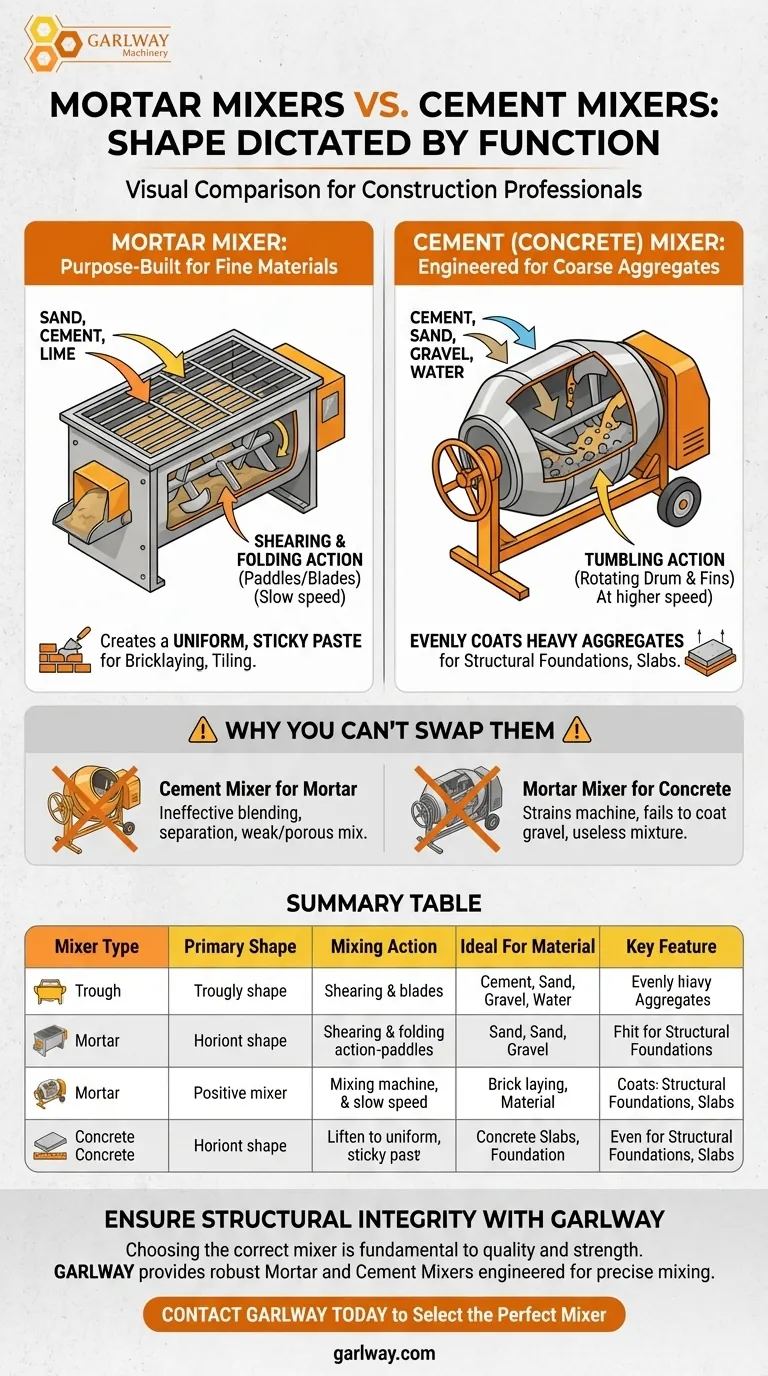 GARLWAY Machinery

MORTAR MIXERS VS. CEMENT MIXERS: SHAPE DICTATED BY FUNCTION

Visual Comparison for Construction Professionals

MORTAR MIXER: Purpose-Built for Fine Materials

SAND, CEMENT, LIME

SHEARING & FOLDING ACTION (Paddles/Blades) (Slow speed)

Creates a UNIFORM, STICKY PASTE for Bricklaying, Tiling.

CEMENT (CONCRETE) MIXER: Engineered for Coarse Aggregates

CEMENT, SAND, GRAVEL, WATER

TUMBLING ACTION (Rotating Drum & Fins) At higher speed)

EVENLY COATS HEAVY AGGREGATES for Structural Foundations, Slabs.

WHY YOU CAN'T SWAP THEM

Cement Mixer for Mortar
Ineffective blending, separation, weak/porous mix.

Mortar Mixer for Concrete
Strains machine, fails to coat gravel, useless mixture.

SUMMARY TABLE

| Mixer Type | Primary Shape | Mixing Action | Ideal For Material | Key Feature |
|---|---|---|---|---|
| Trough | Trougly shape | Shearing & blades | Cement, Sand, Gravel, Water | Evenly hiavy Aggregates |
| Mortar | Horiont shape | Shearing & folding action-paddles | Sand, Sand, Gravel | Fhit for Structural Foundations |
| Mortar | Positive mixer | Mixing machine, & slow speed | Brick laying, Material | Coats: Structural Foundations, Slabs |
| Concrete Concrete | Horiont shape | Liften to uniform, sticky past | Concrete Slabs, Foundation | Even for Structural Foundations, Slabs |

ENSURE STRUCTURAL INTEGRITY WITH GARLWAY

Choosing the correct mixer is fundamental to quality and strength.
GARLWAY provides robust Mortar and Cement Mixers engineered for precise mixing.

CONTACT GARLWAY TODAY to Select the Perfect Mixer

garlway.com