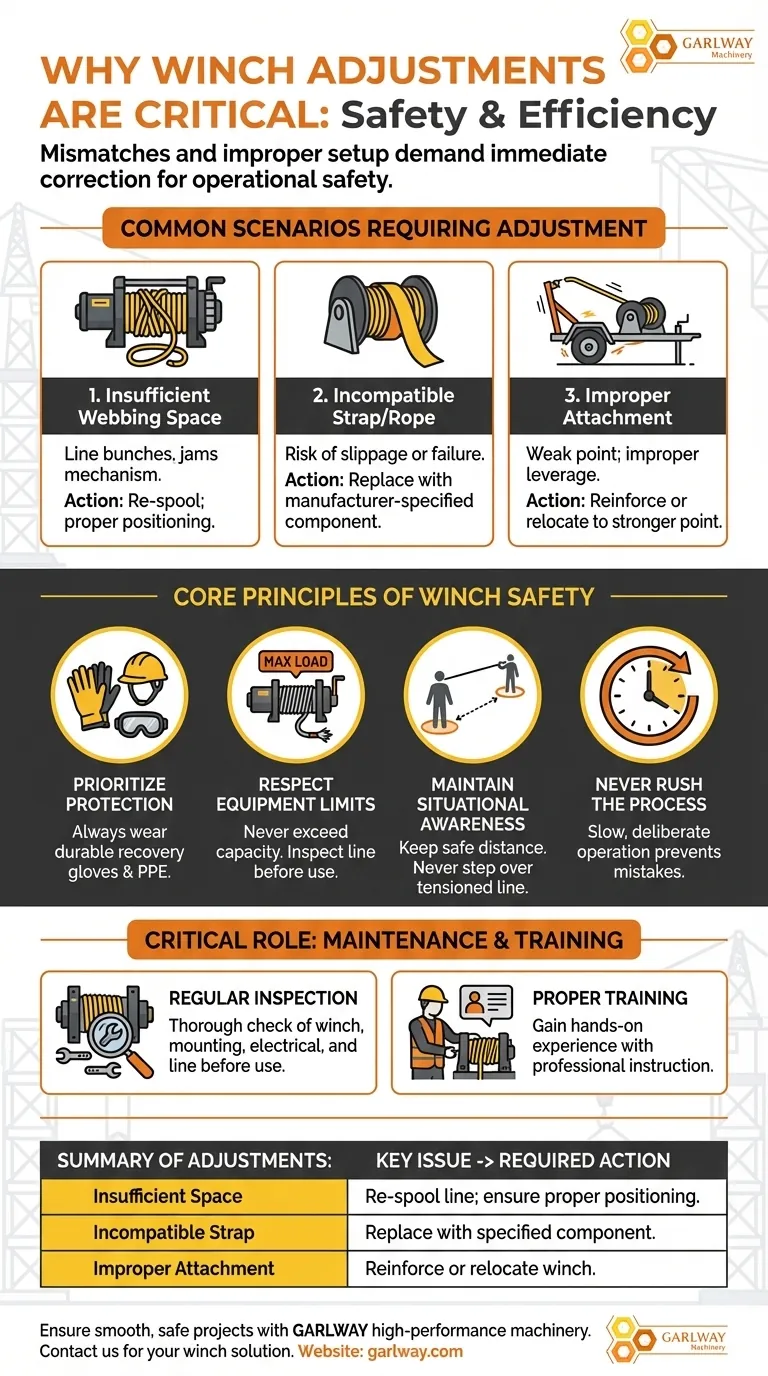 GARLWAY Machinery

WHY WINCH ADJUSTMENTS ARE CRITICAL: Safety & Efficiency

Mismatches and improper setup demand immediate correction for operational safety.

COMMON SCENARIOS REQUIRING ADJUSTMENT

1. Insufficient Webbing Space

Line bunches, jams mechanism.
Action: Re-spool; proper positioning.

2. Incompatible Strap/Rope

Risk of slippage or failure.
Action: Replace with manufacturer-specified component.

3. Improper Attachment

Weak point; improper leverage.
Action: Reinforce or relocate to stronger point.

CORE PRINCIPLES OF WINCH SAFETY

PRIORITIZE PROTECTION
Always wear durable recovery gloves & PPE.

MAX LOAD
RESPECT EQUIPMENT LIMITS
Never exceed capacity. Inspect line before use.

MAINTAIN SITUATIONAL AWARENESS
Keep safe distance. Never step over tensioned line.

NEVER RUSH THE PROCESS
Slow, deliberate operation prevents mistakes.

CRITICAL ROLE: MAINTENANCE & TRAINING

REGULAR INSPECTION
Thorough check of winch, mounting, electrical, and line before use.

PROPER TRAINING
Gain hands-on experience with professional instruction.

| SUMMARY OF ADJUSTMENTS: | KEY ISSUE -> REQUIRED ACTION |
|---|---|
| Insufficient Space | Re-spool line; ensure proper positioning. |
| Incompatible Strap | Replace with specified component. |
| Improper Attachment | Reinforce or relocate winch. |

Ensure smooth, safe projects with GARLWAY high-performance machinery. Contact us for your winch solution. Website: garlway.com

GARLWAY Machinery