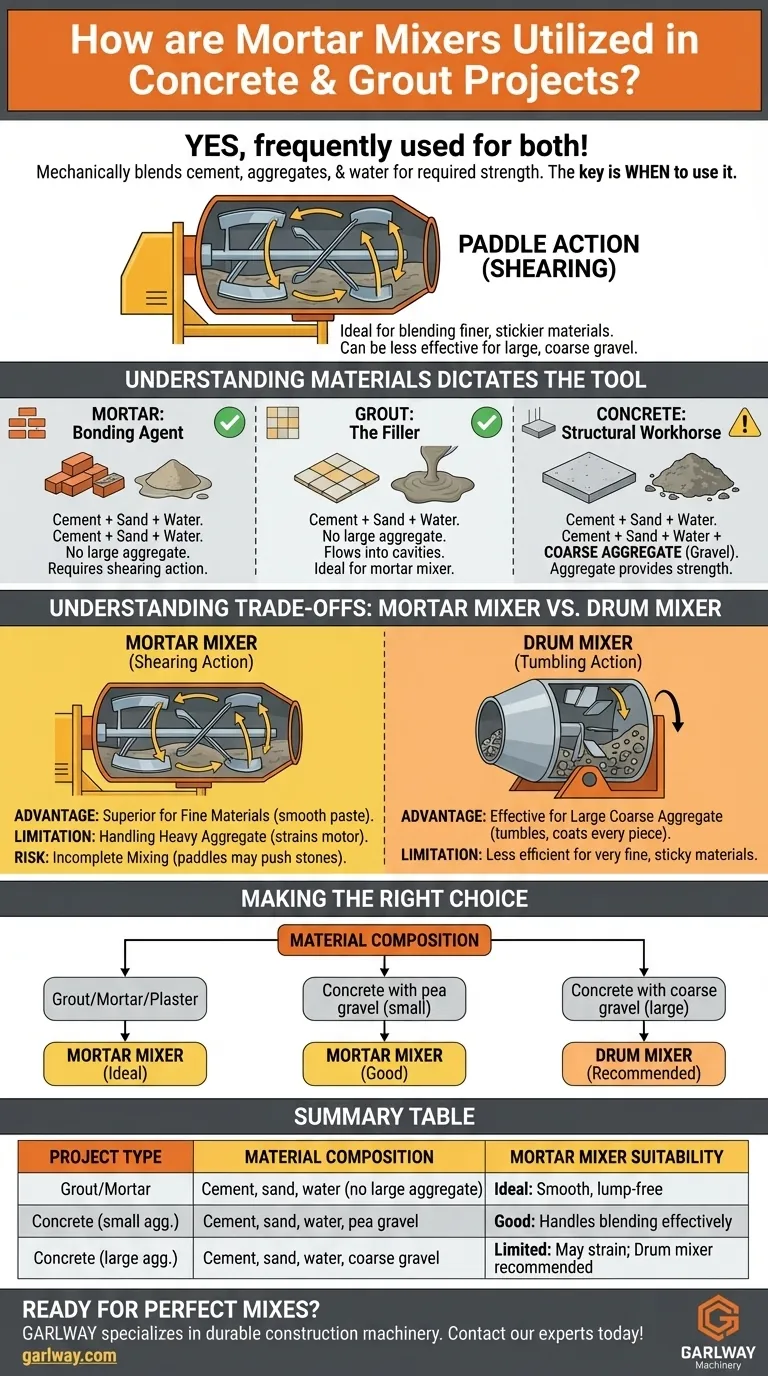 How are Mortar Mixers Utilized in Concrete & Grout Projects?

YES, frequently used for both!
Mechanically blends cement, aggregates, & water for required strength. The key is WHEN to use it.

PADDLE ACTION (SHEARING)

Ideal for blending finer, stickier materials. Can be less effective for large, coarse gravel.

UNDERSTANDING MATERIALS DICTATES THE TOOL

MORTAR: Bonding Agent

Cement + Sand + Water. Cement + Sand + Water. No large aggregate. Requires shearing action.

GROUT: The Filler

Cement + Sand + Water. No large aggregate. Flows into cavities. Ideal for mortar mixer.

CONCRETE: Structural Workhorse

Cement + Sand + Water. Cement + Sand + Water + COARSE AGGREGATE (Gravel). Aggregate provides strength.

UNDERSTANDING TRADE-OFFS: MORTAR MIXER VS. DRUM MIXER

MORTAR MIXER (Shearing Action)

ADVANTAGE: Superior for Fine Materials (smooth paste).
LIMITATION: Handling Heavy Aggregate (strains motor).
RISK: Incomplete Mixing (paddles may push stones).

DRUM MIXER (Tumbling Action)

ADVANTAGE: Effective for Large Coarse Aggregate (tumbles, coats every piece).
LIMITATION: Less efficient for very fine, sticky materials.

MAKING THE RIGHT CHOICE

MATERIAL COMPOSITION

Grout/Mortar/Plaster
MORTAR MIXER (Ideal)

Concrete with pea gravel (small)
MORTAR MIXER (Good)

Concrete with coarse gravel (large)
DRUM MIXER (Recommended)

SUMMARY TABLE

| PROJECT TYPE | MATERIAL COMPOSITION | MORTAR MIXER SUITABILITY |
|---|---|---|
| Grout/Mortar | Cement, sand, water (no large aggregate) | Ideal: Smooth, lump-free |
| Concrete (small agg.) | Cement, sand, water, pea gravel | Good: Handles blending effectively |
| Concrete (large agg.) | Cement, sand, water, coarse gravel | Limited: May strain; Drum mixer recommended |

READY FOR PERFECT MIXES?
GARLWAY specializes in durable construction machinery. Contact our experts today!
garlway.com

GARLWAY Machinery