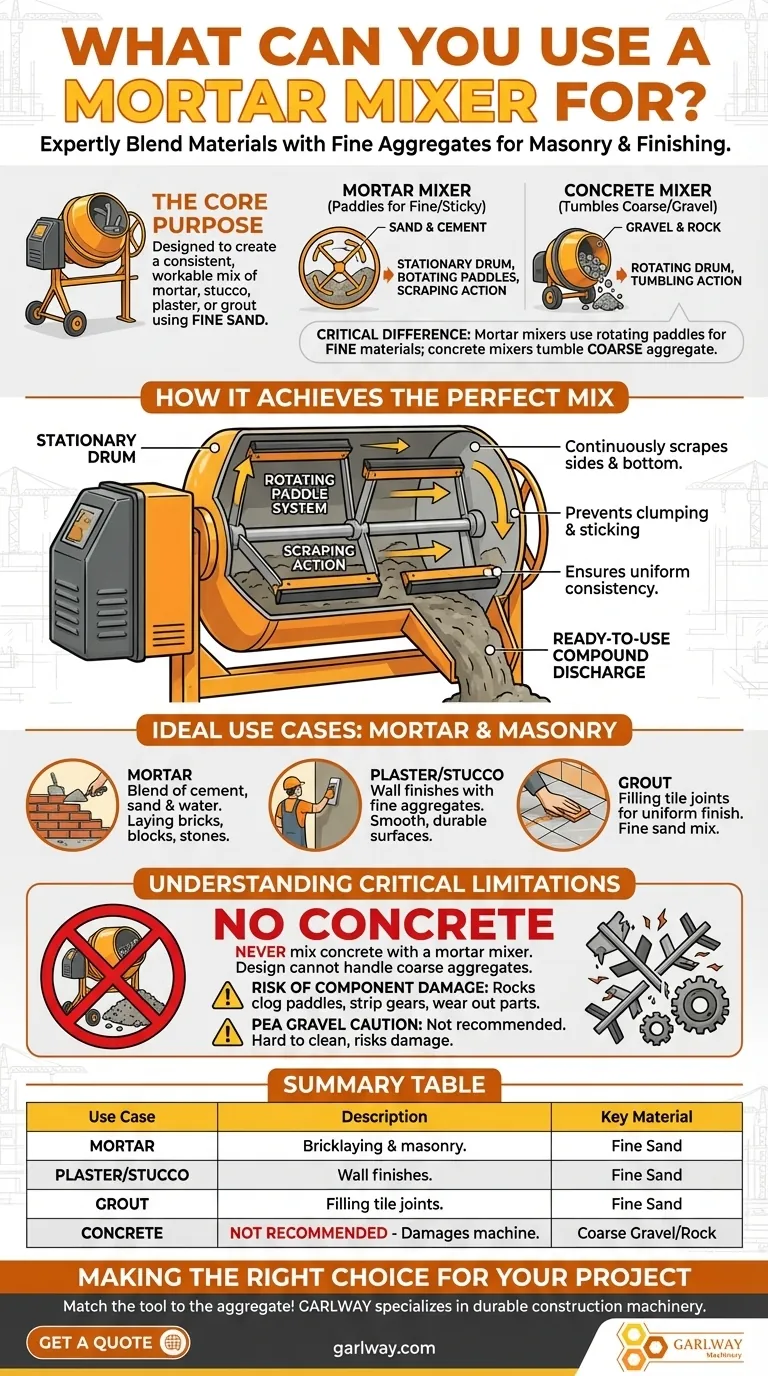 WHAT CAN YOU USE A MORTAR MIXER FOR?
Expertly Blend Materials with Fine Aggregates for Masonry & Finishing.

THE CORE PURPOSE
Designed to create a consistent, workable mix of mortar, stucco, plaster, or grout using FINE SAND.

MORTAR MIXER
(Paddles for Fine/Sticky)
SAND & CEMENT
STATIONARY DRUM, ROTATING PADDLES, SCRAPING ACTION

CONCRETE MIXER
(Tumbles Coarse/Gravel)
GRAVEL & ROCK
ROTATING DRUM, TUMBLING ACTION

CRITICAL DIFFERENCE: Mortar mixers use rotating paddles for FINE materials; concrete mixers tumble COARSE aggregate.

HOW IT ACHIEVES THE PERFECT MIX

STATIONARY DRUM
ROTATING PADDLE SYSTEM
SCRAPING ACTION
Continuously scrapes sides & bottom.
Prevents clumping & sticking
Ensures uniform consistency.
READY-TO-USE COMPOUND DISCHARGE

IDEAL USE CASES: MORTAR & MASONRY

MORTAR
Blend of cement, sand & water. Laying bricks, blocks, stones.

PLASTER/STUCCO
Wall finishes with fine aggregates. Smooth, durable surfaces.

GROUT
Filling tile joints for uniform finish. Fine sand mix.

UNDERSTANDING CRITICAL LIMITATIONS

NO CONCRETE
NEVER mix concrete with a mortar mixer. Design cannot handle coarse aggregates.
RISK OF COMPONENT DAMAGE: Rocks clog paddles, strip gears, wear out parts.
PEA GRAVEL CAUTION: Not recommended. Hard to clean, risks damage.

SUMMARY TABLE

| Use Case | Description | Key Material |
|---|---|---|
| MORTAR | Bricklaying & masonry. | Fine Sand |
| PLASTER/STUCCO | Wall finishes. | Fine Sand |
| GROUT | Filling tile joints. | Fine Sand |
| CONCRETE | NOT RECOMMENDED - Damages machine. | Coarse Gravel/Rock |

MAKING THE RIGHT CHOICE FOR YOUR PROJECT
Match the tool to the aggregate! GARLWAY specializes in durable construction machinery.

GET A QUOTE
garlway.com
GARLWAY Machinery