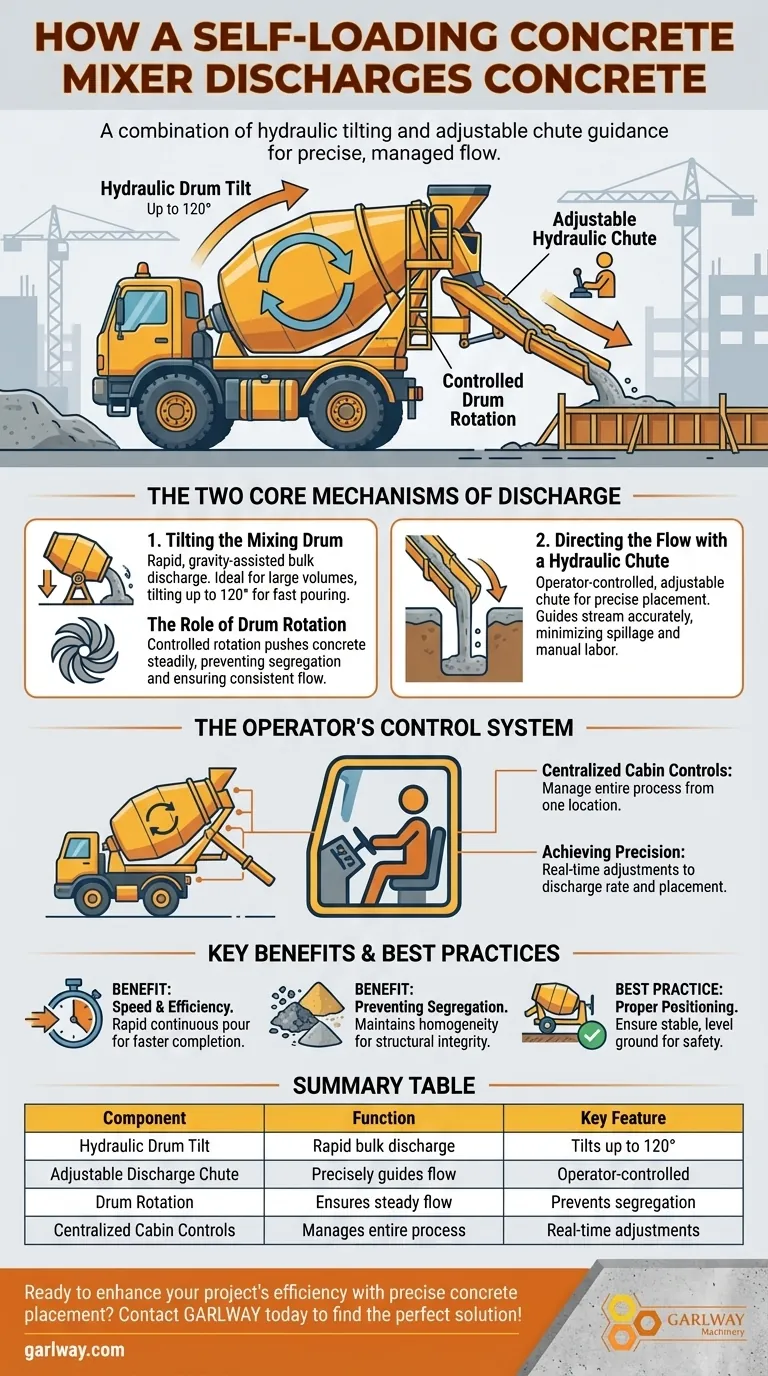 HOW A SELF-LOADING CONCRETE MIXER DISCHARGES CONCRETE

A combination of hydraulic tilting and adjustable chute guidance for precise, managed flow.

Hydraulic Drum Tilt
Up to 120°

Adjustable Hydraulic Chute

Controlled Drum Rotation

THE TWO CORE MECHANISMS OF DISCHARGE

1. Tilting the Mixing Drum
Rapid, gravity-assisted bulk discharge. Ideal for large volumes, tilting up to 120° for fast pouring.

The Role of Drum Rotation
Controlled rotation pushes concrete steadily, preventing segregation and ensuring consistent flow.

2. Directing the Flow with a Hydraulic Chute
Operator-controlled, adjustable chute for precise placement. Guides stream accurately, minimizing spillage and manual labor.

THE OPERATOR'S CONTROL SYSTEM

Centralized Cabin Controls:
Manage entire process from one location.

Achieving Precision:
Real-time adjustments to discharge rate and placement.

KEY BENEFITS & BEST PRACTICES

BENEFIT:
Speed & Efficiency.
Rapid continuous pour for faster completion.

BENEFIT:
Preventing Segregation.
Maintains homogeneity for structural integrity.

BEST PRACTICE:
Proper Positioning.
Ensure stable, level ground for safety.

SUMMARY TABLE

| Component | Function | Key Feature |
|---|---|---|
| Hydraulic Drum Tilt | Rapid bulk discharge | Tilts up to 120° |
| Adjustable Discharge Chute | Precisely guides flow | Operator-controlled |
| Drum Rotation | Ensures steady flow | Prevents segregation |
| Centralized Cabin Controls | Manages entire process | Real-time adjustments |

Ready to enhance your project's efficiency with precise concrete placement? Contact GARLWAY today to find the perfect solution!

garlway.com

GARLWAY Machinery