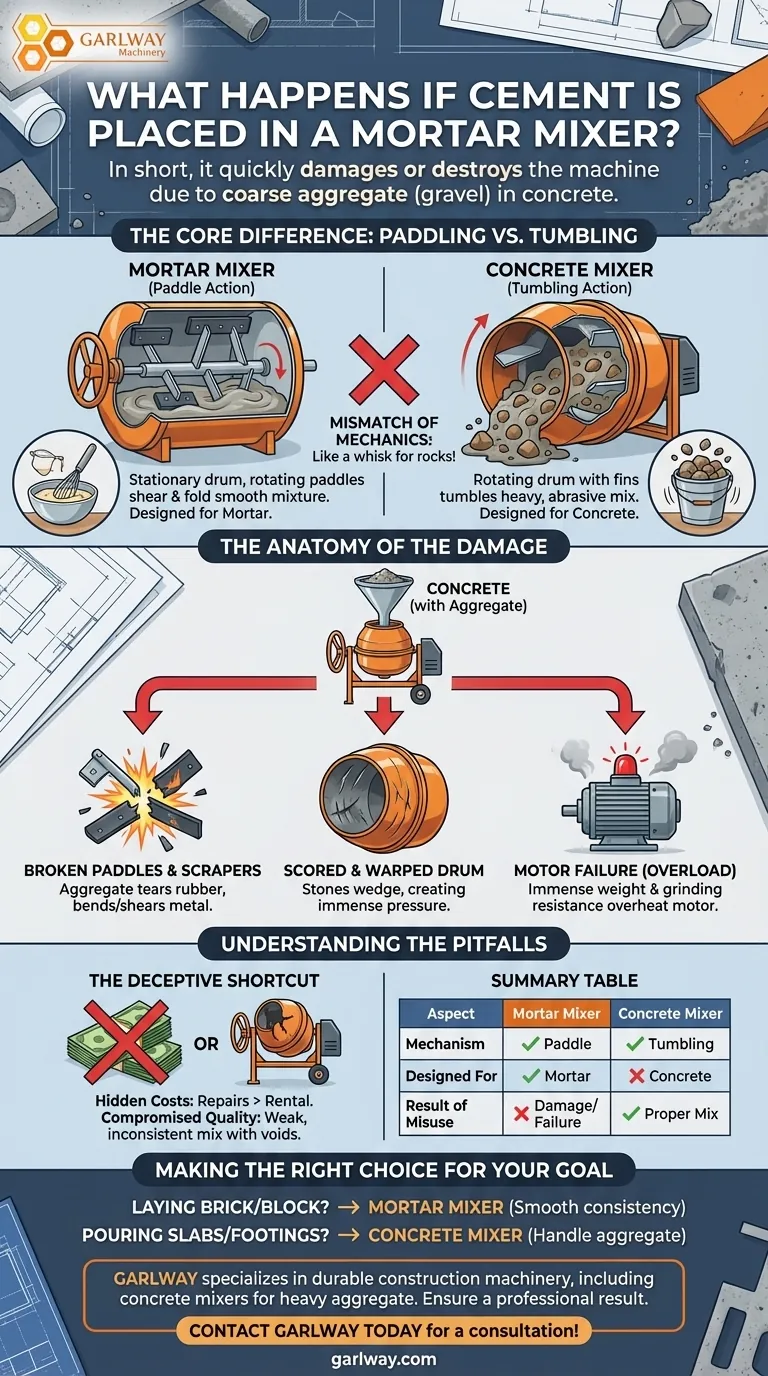 GARLWAY Machinery

WHAT HAPPENS IF CEMENT IS PLACED IN A MORTAR MIXER?

In short, it quickly damages or destroys the machine due to coarse aggregate (gravel) in concrete.

THE CORE DIFFERENCE: PADDLING VS. TUMBLING

MORTAR MIXER
(Paddle Action)

Stationary drum, rotating paddles shear & fold smooth mixture. Designed for Mortar.

MISMATCH OF MECHANICS:
Like a whisk for rocks!

CONCRETE MIXER
(Tumbling Action)

Rotating drum with fins tumbles heavy, abrasive mix. Designed for Concrete.

THE ANATOMY OF THE DAMAGE

CONCRETE
(with Aggregate)

BROKEN PADDLES & SCRAPERS
Aggregate tears rubber, bends/shears metal.

SCORED & WARPED DRUM
Stones wedge, creating immense pressure.

MOTOR FAILURE (OVERLOAD)
Immense weight & grinding resistance overheat motor.

UNDERSTANDING THE PITFALLS

THE DECEPTIVE SHORTCUT

OR

Hidden Costs: Repairs > Rental.
Compromised Quality: Weak, inconsistent mix with voids.

SUMMARY TABLE

| Aspect | Mortar Mixer | Concrete Mixer |
|---|---|---|
| Mechanism | ✓ Paddle | ✓ Tumbling |
| Designed For | ✓ Mortar | ✗ Concrete |
| Result of Misuse | ✗ Damage/ Failure | ✓ Proper Mix |

MAKING THE RIGHT CHOICE FOR YOUR GOAL

LAYING BRICK/BLOCK? → MORTAR MIXER (Smooth consistency)
POURING SLABS/FOOTINGS? → CONCRETE MIXER (Handle aggregate)

GARLWAY specializes in durable construction machinery, including concrete mixers for heavy aggregate. Ensure a professional result.

CONTACT GARLWAY TODAY for a consultation!

garlway.com