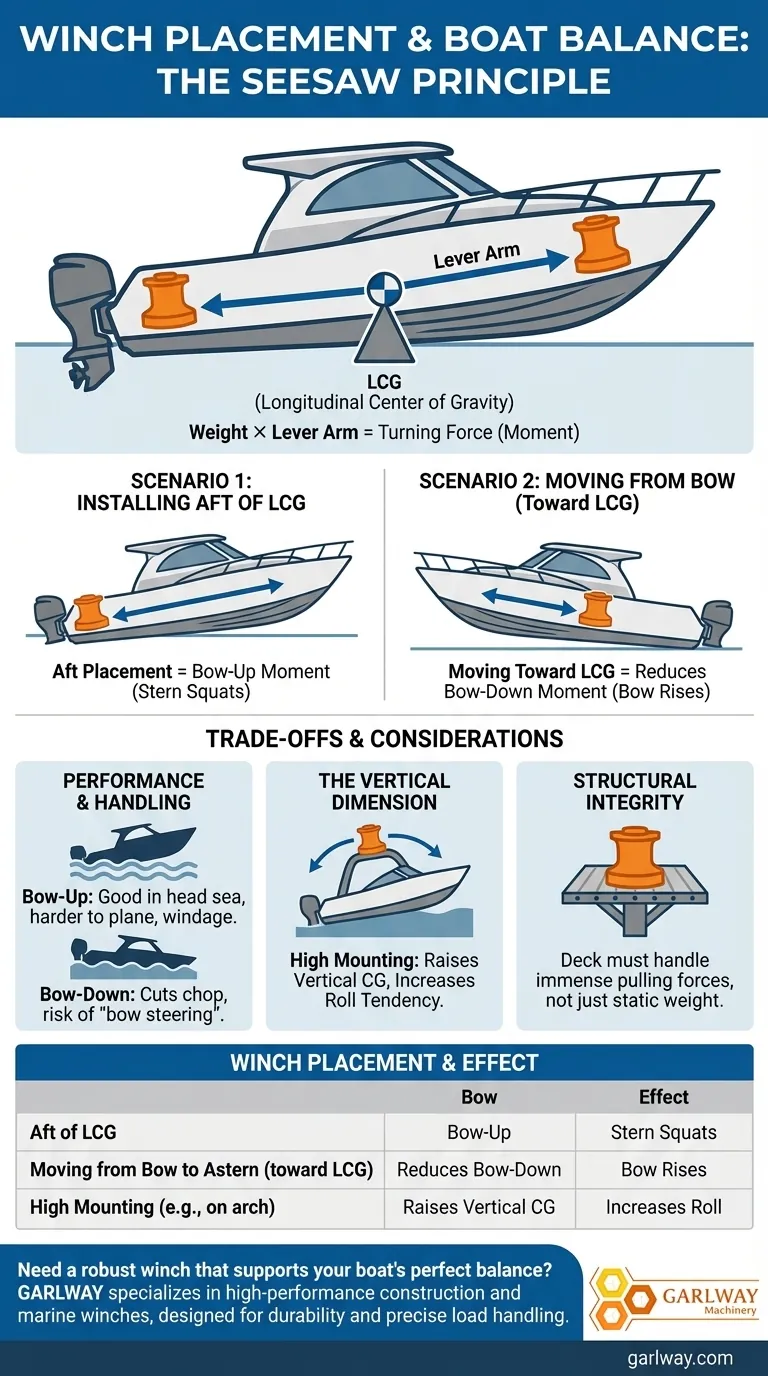 WINCH PLACEMENT & BOAT BALANCE: THE SEESAW PRINCIPLE

Lever Arm

LCG
(Longitudinal Center of Gravity)
Weight × Lever Arm = Turning Force (Moment)

SCENARIO 1: INSTALLING AFT OF LCG

Aft Placement = Bow-Up Moment (Stern Squats)

SCENARIO 2: MOVING FROM BOW (Toward LCG)

Moving Toward LCG = Reduces Bow-Down Moment (Bow Rises)

TRADE-OFFS & CONSIDERATIONS

PERFORMANCE & HANDLING

Bow-Up: Good in head sea, harder to plane, windage.

Bow-Down: Cuts chop, risk of "bow steering".

THE VERTICAL DIMENSION

High Mounting: Raises Vertical CG, Increases Roll Tendency.

STRUCTURAL INTEGRITY

Deck must handle immense pulling forces, not just static weight.

WINCH PLACEMENT & EFFECT

| | Bow | Effect |
|---|---|---|
| Aft of LCG | Bow-Up | Stern Squats |
| Moving from Bow to Astern (toward LCG) | Reduces Bow-Down | Bow Rises |
| High Mounting (e.g., on arch) | Raises Vertical CG | Increases Roll |

Need a robust winch that supports your boat's perfect balance? GARLWAY specializes in high-performance construction and marine winches, designed for durability and precise load handling.

GARLWAY
Machinery

garlway.com