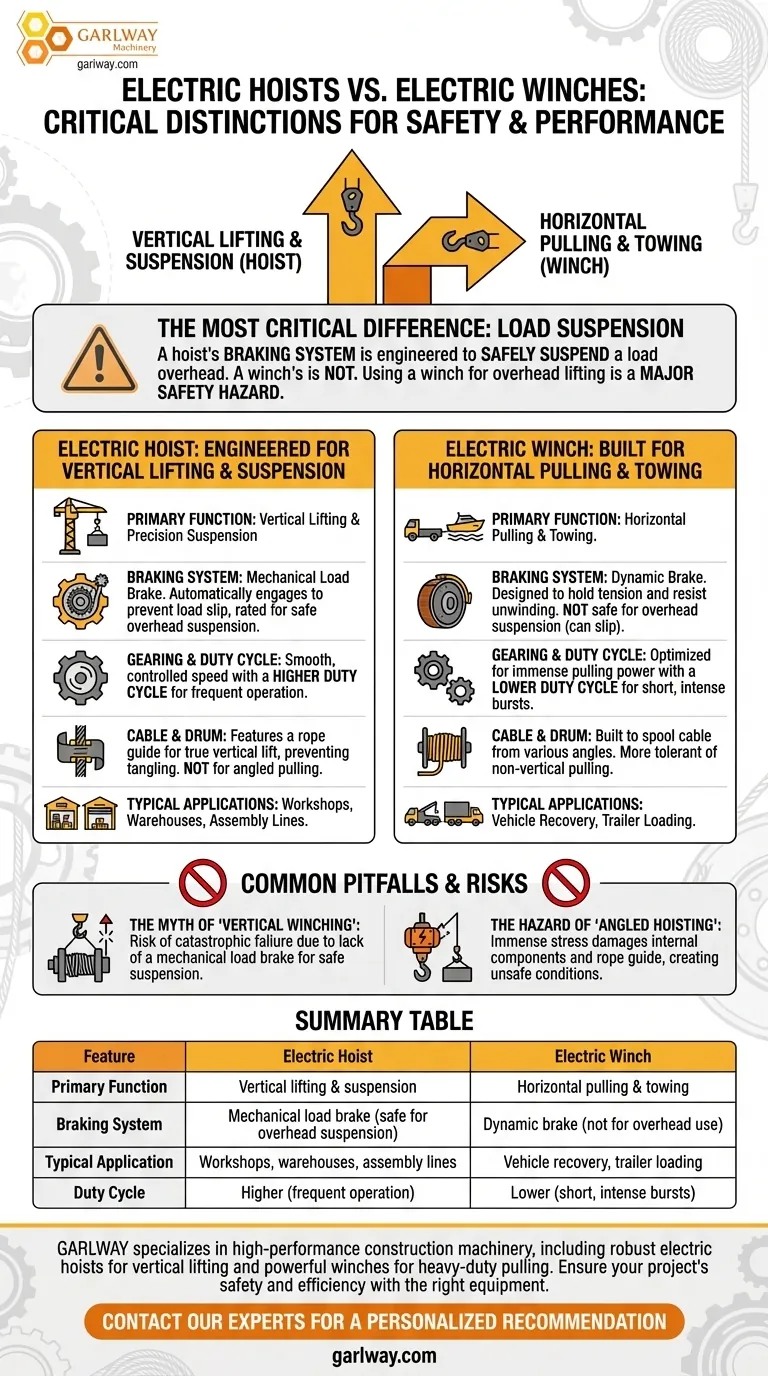 GARLWAY Machinery
garlway.com

ELECTRIC HOISTS VS. ELECTRIC WINCHES: CRITICAL DISTINCTIONS FOR SAFETY & PERFORMANCE

VERTICAL LIFTING & SUSPENSION (HOIST)

HORIZONTAL PULLING & TOWING (WINCH)

THE MOST CRITICAL DIFFERENCE: LOAD SUSPENSION
A hoist's BRAKING SYSTEM is engineered to SAFELY SUSPEND a load overhead. A winch's is NOT. Using a winch for overhead lifting is a MAJOR SAFETY HAZARD.

ELECTRIC HOIST: ENGINEERED FOR VERTICAL LIFTING & SUSPENSION

PRIMARY FUNCTION: Vertical Lifting & Precision Suspension

BRAKING SYSTEM: Mechanical Load Brake. Automatically engages to prevent load slip, rated for safe overhead suspension.

GEARING & DUTY CYCLE: Smooth, controlled speed with a HIGHER DUTY CYCLE for frequent operation.

CABLE & DRUM: Features a rope guide for true vertical lift, preventing tangling. NOT for angled pulling.

TYPICAL APPLICATIONS: Workshops, Warehouses, Assembly Lines.

ELECTRIC WINCH: BUILT FOR HORIZONTAL PULLING & TOWING

PRIMARY FUNCTION: Horizontal Pulling & Towing.

BRAKING SYSTEM: Dynamic Brake. Designed to hold tension and resist unwinding. NOT safe for overhead suspension (can slip).

GEARING & DUTY CYCLE: Optimized for immense pulling power with a LOWER DUTY CYCLE for short, intense bursts.

CABLE & DRUM: Built to spool cable from various angles. More tolerant of non-vertical pulling.

TYPICAL APPLICATIONS: Vehicle Recovery, Trailer Loading.

COMMON PITFALLS & RISKS

THE MYTH OF 'VERTICAL WINCHING': Risk of catastrophic failure due to lack of a mechanical load brake for safe suspension.

THE HAZARD OF 'ANGLED HOISTING': Immense stress damages internal components and rope guide, creating unsafe conditions.

SUMMARY TABLE

| Feature | Electric Hoist | Electric Winch |
|---|---|---|
| Primary Function | Vertical lifting & suspension | Horizontal pulling & towing |
| Braking System | Mechanical load brake (safe for overhead suspension) | Dynamic brake (not for overhead use) |
| Typical Application | Workshops, warehouses, assembly lines | Vehicle recovery, trailer loading |
| Duty Cycle | Higher (frequent operation) | Lower (short, intense bursts) |

GARLWAY specializes in high-performance construction machinery, including robust electric hoists for vertical lifting and powerful winches for heavy-duty pulling. Ensure your project's safety and efficiency with the right equipment.

CONTACT OUR EXPERTS FOR A PERSONALIZED RECOMMENDATION

garlway.com