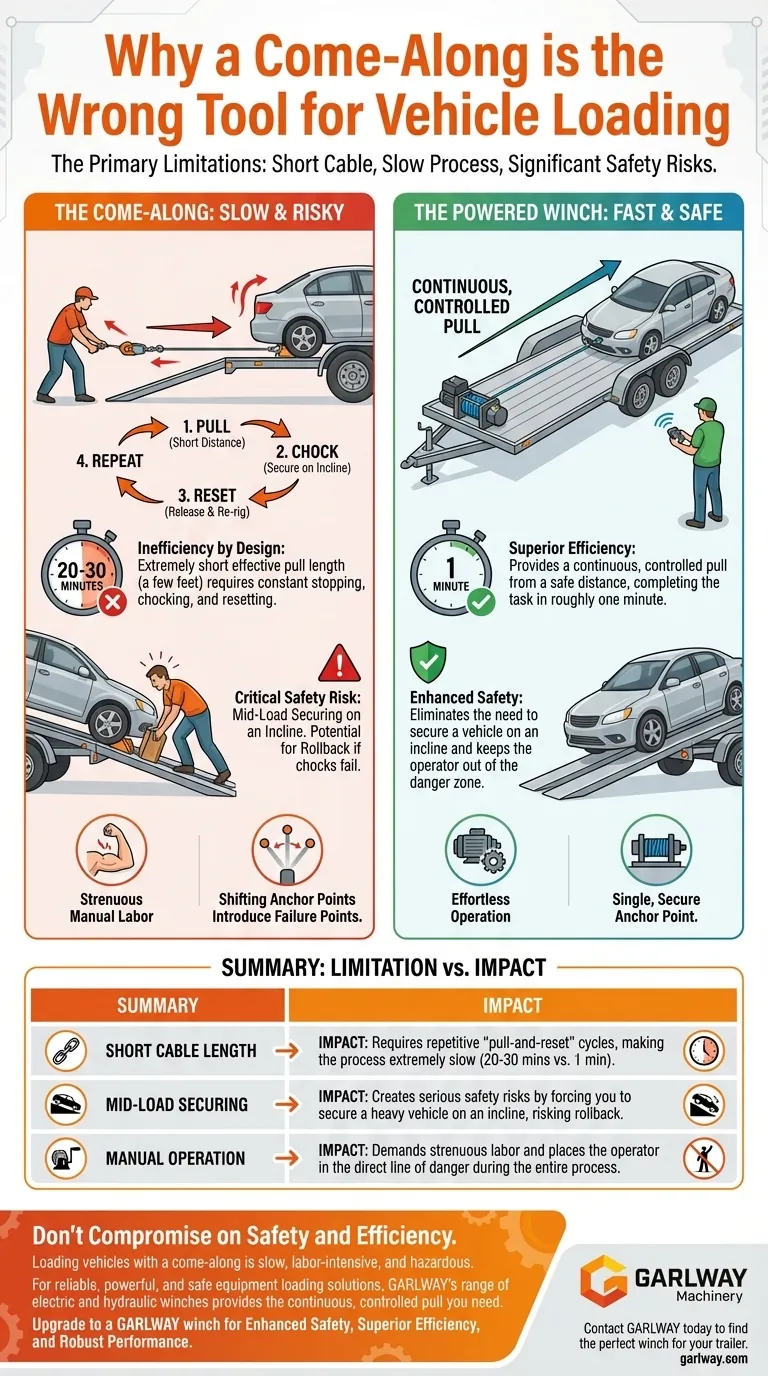 Why a Come-Along is the Wrong Tool for Vehicle Loading

The Primary Limitations: Short Cable, Slow Process, Significant Safety Risks.

THE COME-ALONG: SLOW & RISKY

1. PULL (Short Distance)
2. CHOCK (Secure on Incline)
3. RESET (Release & Re-rig)
4. REPEAT

20-30 MINUTES

Inefficiency by Design: Extremely short effective pull length (a few feet) requires constant stopping, chocking, and resetting.

Critical Safety Risk: Mid-Load Securing on an Incline. Potential for Rollback if chocks fail.

Strenuous Manual Labor

Shifting Anchor Points Introduce Failure Points.

THE POWERED WINCH: FAST & SAFE

CONTINUOUS, CONTROLLED PULL

1 MINUTE

Superior Efficiency: Provides a continuous, controlled pull from a safe distance, completing the task in roughly one minute.

Enhanced Safety: Eliminates the need to secure a vehicle on an incline and keeps the operator out of the danger zone.

Effortless Operation

Single, Secure Anchor Point.

SUMMARY: LIMITATION vs. IMPACT

| SUMMARY | IMPACT |
|---|---|
| SHORT CABLE LENGTH | IMPACT: Requires repetitive "pull-and-reset" cycles, making the process extremely slow (20-30 mins vs. 1 min). |
| MID-LOAD SECURING | IMPACT: Creates serious safety risks by forcing you to secure a heavy vehicle on an incline, risking rollback. |
| MANUAL OPERATION | IMPACT: Demands strenuous labor and places the operator in the direct line of danger during the entire process. |

Don't Compromise on Safety and Efficiency.

Loading vehicles with a come-along is slow, labor-intensive, and hazardous.

For reliable, powerful, and safe equipment loading solutions, GARLWAY's range of electric and hydraulic winches provides the continuous, controlled pull you need.

Upgrade to a GARLWAY winch for Enhanced Safety, Superior Efficiency, and Robust Performance.

GARLWAY Machinery

Contact GARLWAY today to find the perfect winch for your trailer.
garlway.com