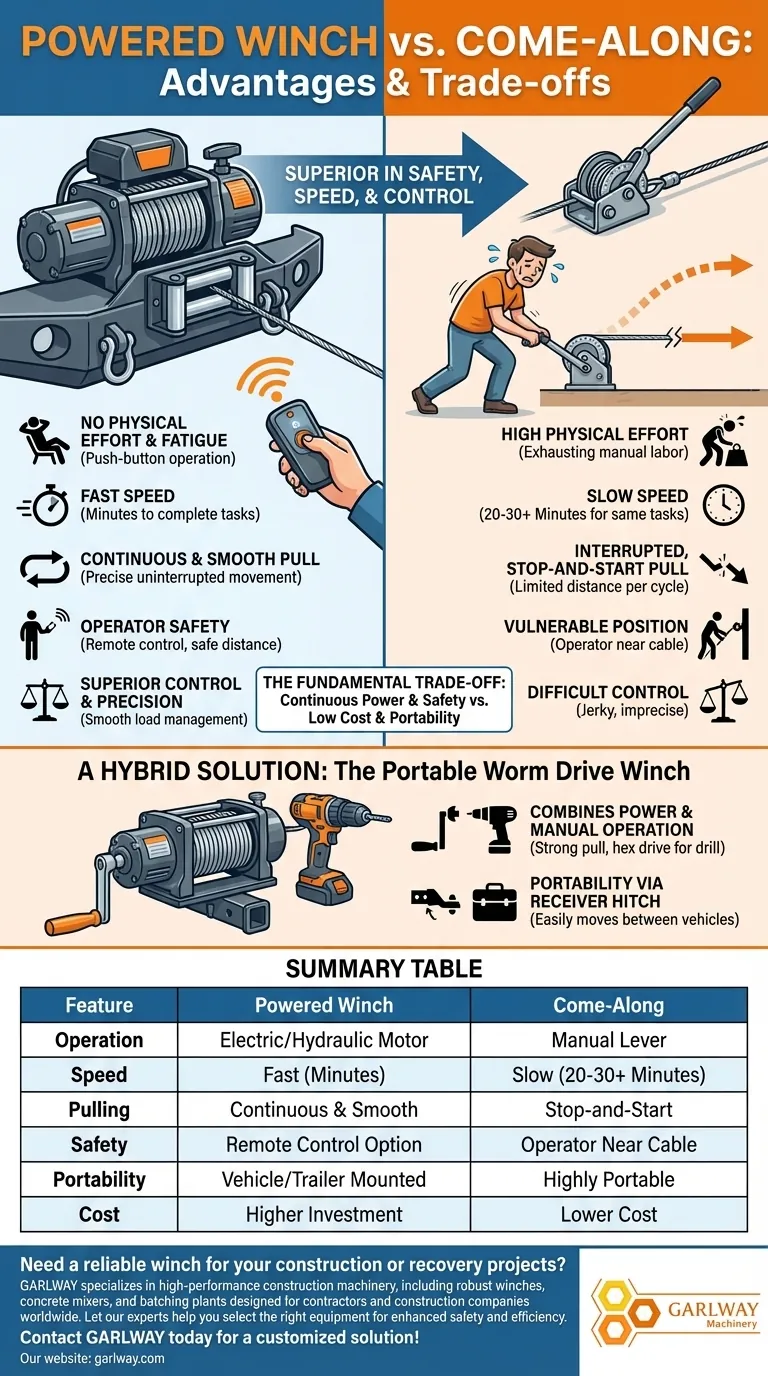 POWERED WINCH vs. COME-ALONG: Advantages & Trade-offs

SUPERIOR IN SAFETY, SPEED, & CONTROL

NO PHYSICAL EFFORT & FATIGUE
(Push-button operation)

FAST SPEED
(Minutes to complete tasks)

CONTINUOUS & SMOOTH PULL
(Precise uninterrupted movement)

OPERATOR SAFETY
(Remote control, safe distance)

SUPERIOR CONTROL & PRECISION
(Smooth load management)

THE FUNDAMENTAL TRADE-OFF: Continuous Power & Safety vs. Low Cost & Portability

HIGH PHYSICAL EFFORT
(Exhausting manual labor)

SLOW SPEED
(20-30+ Minutes for same tasks)

INTERRUPTED, STOP-AND-START PULL
(Limited distance per cycle)

VULNERABLE POSITION
(Operator near cable)

DIFFICULT CONTROL
(Jerky, imprecise)

A HYBRID SOLUTION: The Portable Worm Drive Winch

COMBINES POWER & MANUAL OPERATION
(Strong pull, hex drive for drill)

PORTABILITY VIA RECEIVER HITCH
(Easily moves between vehicles)

SUMMARY TABLE

| Feature | Powered Winch | Come-Along |
|---|---|---|
| Operation | Electric/Hydraulic Motor | Manual Lever |
| Speed | Fast (Minutes) | Slow (20-30+ Minutes) |
| Pulling | Continuous & Smooth | Stop-and-Start |
| Safety | Remote Control Option | Operator Near Cable |
| Portability | Vehicle/Trailer Mounted | Highly Portable |
| Cost | Higher Investment | Lower Cost |

Need a reliable winch for your construction or recovery projects?
GARLWAY specializes in high-performance construction machinery, including robust winches, concrete mixers, and batching plants designed for contractors and construction companies worldwide. Let our experts help you select the right equipment for enhanced safety and efficiency.
Contact GARLWAY today for a customized solution!
Our website: garlway.com

GARLWAY Machinery