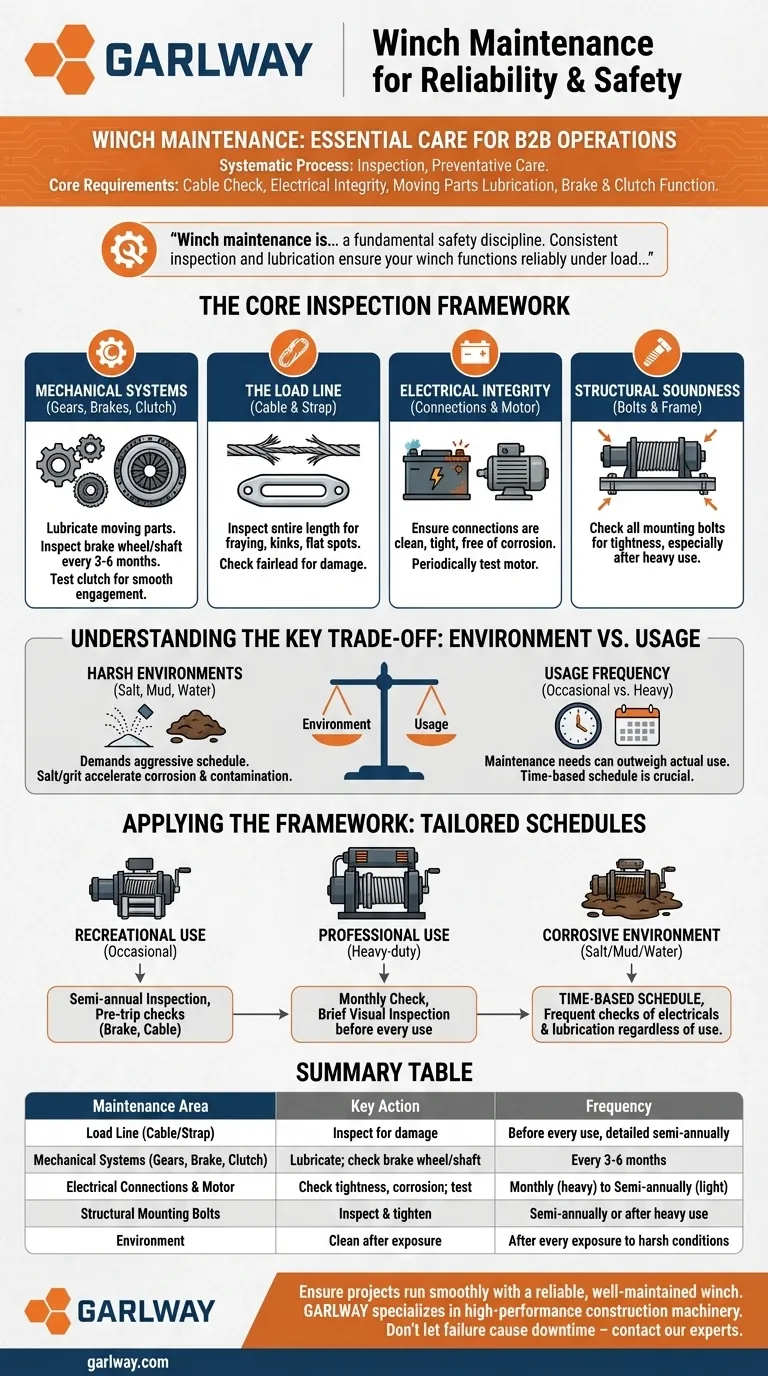 GARLWAY

Winch Maintenance for Reliability & Safety

WINCH MAINTENANCE: ESSENTIAL CARE FOR B2B OPERATIONS
Systematic Process: Inspection, Preventative Care.
Core Requirements: Cable Check, Electrical Integrity, Moving Parts Lubrication, Brake & Clutch Function.

"Winch maintenance is... a fundamental safety discipline. Consistent inspection and lubrication ensure your winch functions reliably under load..."

THE CORE INSPECTION FRAMEWORK

MECHANICAL SYSTEMS
(Gears, Brakes, Clutch)
Lubricate moving parts.
Inspect brake wheel/shaft every 3-6 months.
Test clutch for smooth engagement.

THE LOAD LINE
(Cable & Strap)
Inspect entire length for fraying, kinks, flat spots.
Check fairlead for damage.

ELECTRICAL INTEGRITY
(Connections & Motor)
Ensure connections are clean, tight, free of corrosion.
Periodically test motor.

STRUCTURAL SOUNDNESS
(Bolts & Frame)
Check all mounting bolts for tightness, especially after heavy use.

UNDERSTANDING THE KEY TRADE-OFF: ENVIRONMENT VS. USAGE

HARSH ENVIRONMENTS
(Salt, Mud, Water)
Demands aggressive schedule.
Salt/grit accelerate corrosion & contamination.

Environment
Usage

USAGE FREQUENCY
(Occasional vs. Heavy)
Maintenance needs can outweigh actual use.
Time-based schedule is crucial.

APPLYING THE FRAMEWORK: TAILORED SCHEDULES

RECREATIONAL USE
(Occasional)
Semi-annual Inspection, Pre-trip checks (Brake, Cable)

PROFESSIONAL USE
(Heavy-duty)
Monthly Check, Brief Visual Inspection before every use

CORROSIVE ENVIRONMENT
(Salt/Mud/Water)
TIME-BASED SCHEDULE, Frequent checks of electricals & lubrication regardless of use.

SUMMARY TABLE

| Maintenance Area | Key Action | Frequency |
|---|---|---|
| Load Line (Cable/Strap) | Inspect for damage | Before every use, detailed semi-annually |
| Mechanical Systems (Gears, Brake, Clutch) | Lubricate; check brake wheel/shaft | Every 3-6 months |
| Electrical Connections & Motor | Check tightness, corrosion; test | Monthly (heavy) to Semi-annually (light) |
| Structural Mounting Bolts | Inspect & tighten | Semi-annually or after heavy use |
| Environment | Clean after exposure | After every exposure to harsh conditions |

GARLWAY

Ensure projects run smoothly with a reliable, well-maintained winch.
GARLWAY specializes in high-performance construction machinery.
Don't let failure cause downtime – contact our experts.

garlway.com