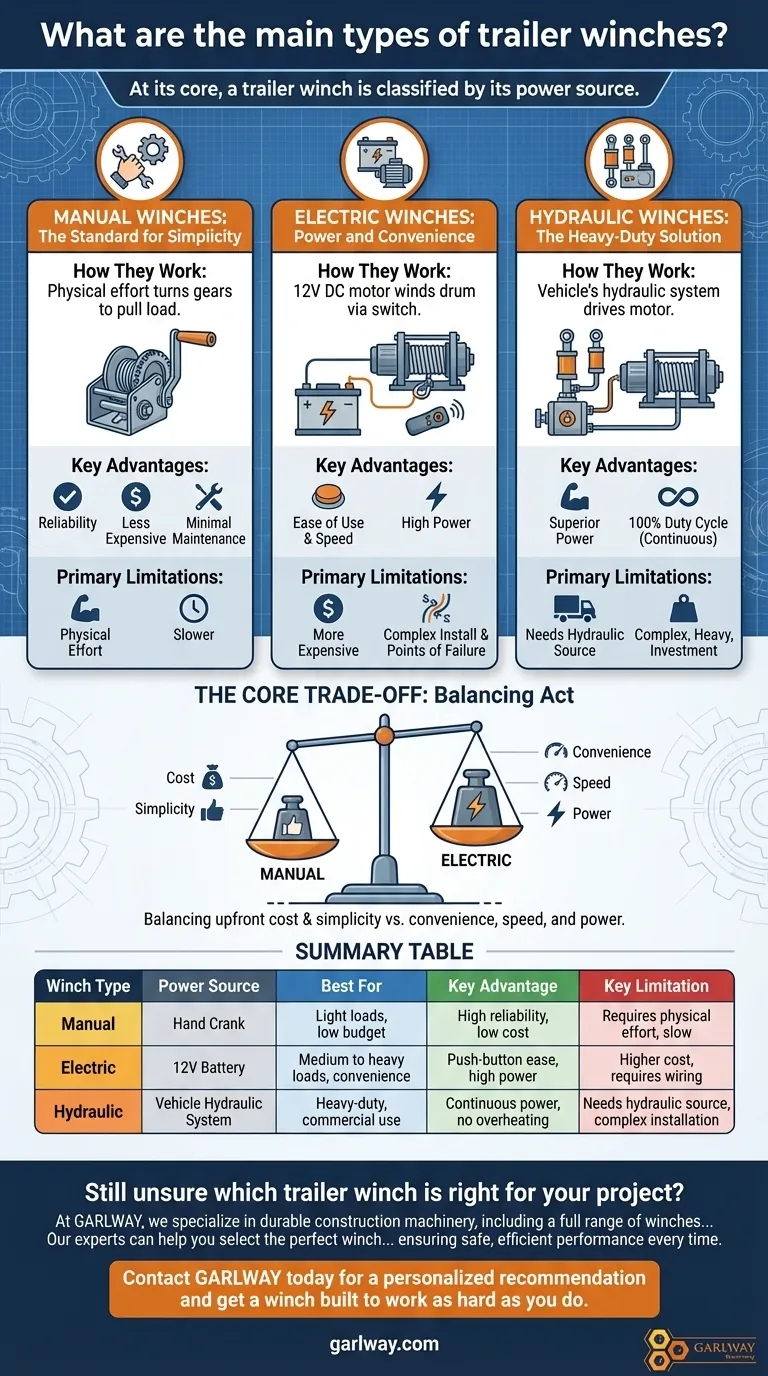 What are the main types of trailer winches?

At its core, a trailer winch is classified by its power source.

MANUAL WINCHES: The Standard for Simplicity

How They Work:
Physical effort turns gears to pull load.

Key Advantages:
Reliability
Less Expensive
Minimal Maintenance

Primary Limitations:
Physical Effort
Slower

ELECTRIC WINCHES: Power and Convenience

How They Work:
12V DC motor winds drum via switch.

Key Advantages:
Ease of Use & Speed
High Power

Primary Limitations:
More Expensive
Complex Install & Points of Failure

HYDRAULIC WINCHES: The Heavy-Duty Solution

How They Work:
Vehicle's hydraulic system drives motor.

Key Advantages:
Superior Power
100% Duty Cycle (Continuous)

Primary Limitations:
Needs Hydraulic Source
Complex, Heavy, Investment

THE CORE TRADE-OFF: Balancing Act

Cost
Simplicity
MANUAL
ELECTRIC
Convenience
Speed
Power

Balancing upfront cost & simplicity vs. convenience, speed, and power.

SUMMARY TABLE

| Winch Type | Power Source | Best For | Key Advantage | Key Limitation |
|---|---|---|---|---|
| Manual | Hand Crank | Light loads, low budget | High reliability, low cost | Requires physical effort, slow |
| Electric | 12V Battery | Medium to heavy loads, convenience | Push-button ease, high power | Higher cost, requires wiring |
| Hydraulic | Vehicle Hydraulic System | Heavy-duty, commercial use | Continuous power, no overheating | Needs hydraulic source, complex installation |

Still unsure which trailer winch is right for your project?
At GARLWAY, we specialize in durable construction machinery, including a full range of winches... Our experts can help you select the perfect winch... ensuring safe, efficient performance every time.

Contact GARLWAY today for a personalized recommendation and get a winch built to work as hard as you do.

garlway.com

GARLWAY