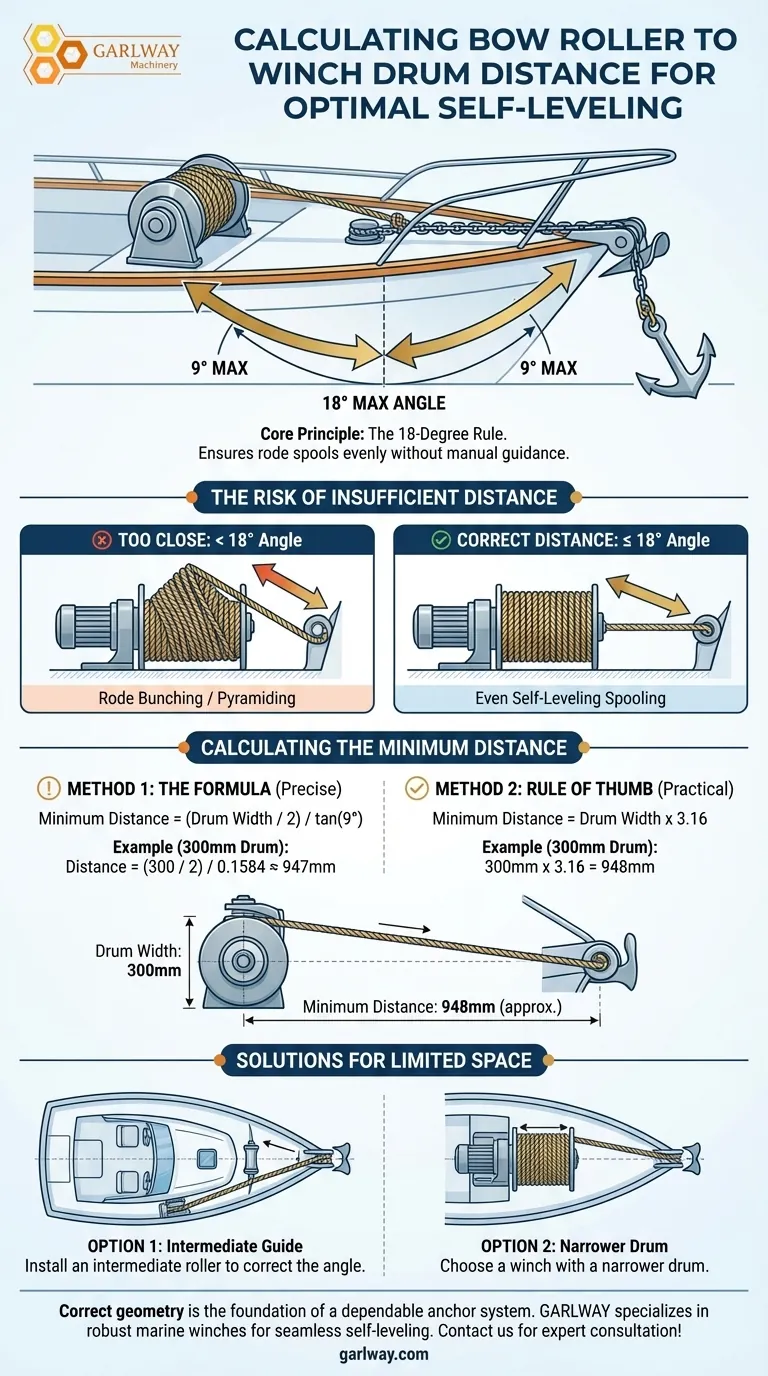 GARLWAY Machinery

CALCULATING BOW ROLLER TO WINCH DRUM DISTANCE FOR OPTIMAL SELF-LEVELING

9° MAX

9° MAX

18° MAX ANGLE

Core Principle: The 18-Degree Rule.
Ensures rode spools evenly without manual guidance.

THE RISK OF INSUFFICIENT DISTANCE

TOO CLOSE: < 18° Angle

Rode Bunching / Pyramiding

CORRECT DISTANCE: ≤ 18° Angle

Even Self-Leveling Spooling

CALCULATING THE MINIMUM DISTANCE

METHOD 1: THE FORMULA (Precise)
Minimum Distance = (Drum Width / 2) / tan(9°)
Example (300mm Drum):
Distance = (300 / 2) / 0.1584 ≈ 947mm

METHOD 2: RULE OF THUMB (Practical)
Minimum Distance = Drum Width x 3.16
Example (300mm Drum):
300mm x 3.16 = 948mm

Drum Width: 300mm

Minimum Distance: 948mm (approx.)

SOLUTIONS FOR LIMITED SPACE

OPTION 1: Intermediate Guide
Install an intermediate roller to correct the angle.

OPTION 2: Narrower Drum
Choose a winch with a narrower drum.

Correct geometry is the foundation of a dependable anchor system. GARLWAY specializes in robust marine winches for seamless self-leveling. Contact us for expert consultation!
garlway.com