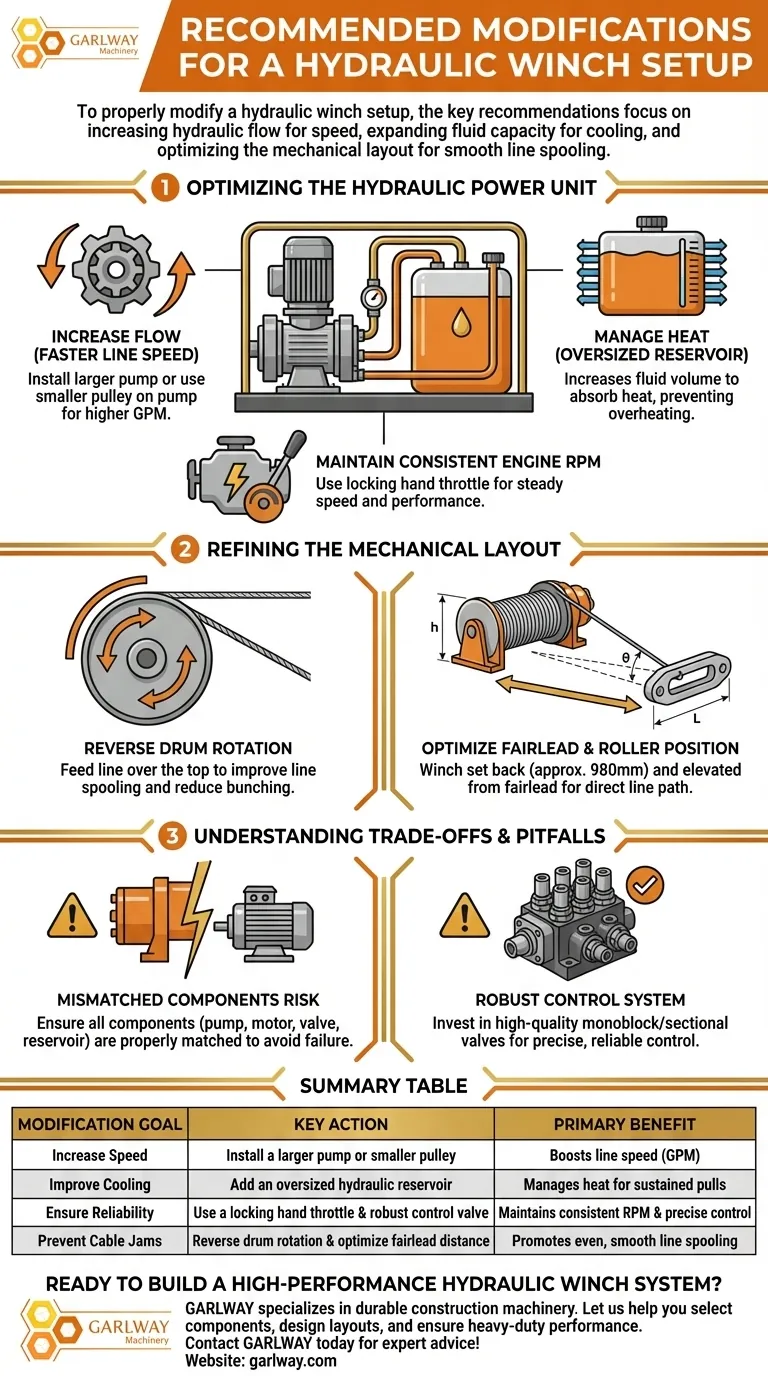 GARLWAY Machinery

RECOMMENDED MODIFICATIONS FOR A HYDRAULIC WINCH SETUP

To properly modify a hydraulic winch setup, the key recommendations focus on increasing hydraulic flow for speed, expanding fluid capacity for cooling, and optimizing the mechanical layout for smooth line spooling.

1 OPTIMIZING THE HYDRAULIC POWER UNIT

INCREASE FLOW (FASTER LINE SPEED)
Install larger pump or use smaller pulley on pump for higher GPM.

MANAGE HEAT (OVERSIZED RESERVOIR)
Increases fluid volume to absorb heat, preventing overheating.

MAINTAIN CONSISTENT ENGINE RPM
Use locking hand throttle for steady speed and performance.

2 REFINING THE MECHANICAL LAYOUT

REVERSE DRUM ROTATION
Feed line over the top to improve line spooling and reduce bunching.

h
θ
L

OPTIMIZE FAIRLEAD & ROLLER POSITION
Winch set back (approx. 980mm) and elevated from fairlead for direct line path.

3 UNDERSTANDING TRADE-OFFS & PITFALLS

MISMATCHED COMPONENTS RISK
Ensure all components (pump, motor, valve, reservoir) are properly matched to avoid failure.

ROBUST CONTROL SYSTEM
Invest in high-quality monoblock/sectional valves for precise, reliable control.

SUMMARY TABLE

| MODIFICATION GOAL | KEY ACTION | PRIMARY BENEFIT |
|---|---|---|
| Increase Speed | Install a larger pump or smaller pulley | Boosts line speed (GPM) |
| Improve Cooling | Add an oversized hydraulic reservoir | Manages heat for sustained pulls |
| Ensure Reliability | Use a locking hand throttle & robust control valve | Maintains consistent RPM & precise control |
| Prevent Cable Jams | Reverse drum rotation & optimize fairlead distance | Promotes even, smooth line spooling |

READY TO BUILD A HIGH-PERFORMANCE HYDRAULIC WINCH SYSTEM?

GARLWAY Machinery

GARLWAY specializes in durable construction machinery. Let us help you select components, design layouts, and ensure heavy-duty performance.
Contact GARLWAY today for expert advice!
Website: garlway.com