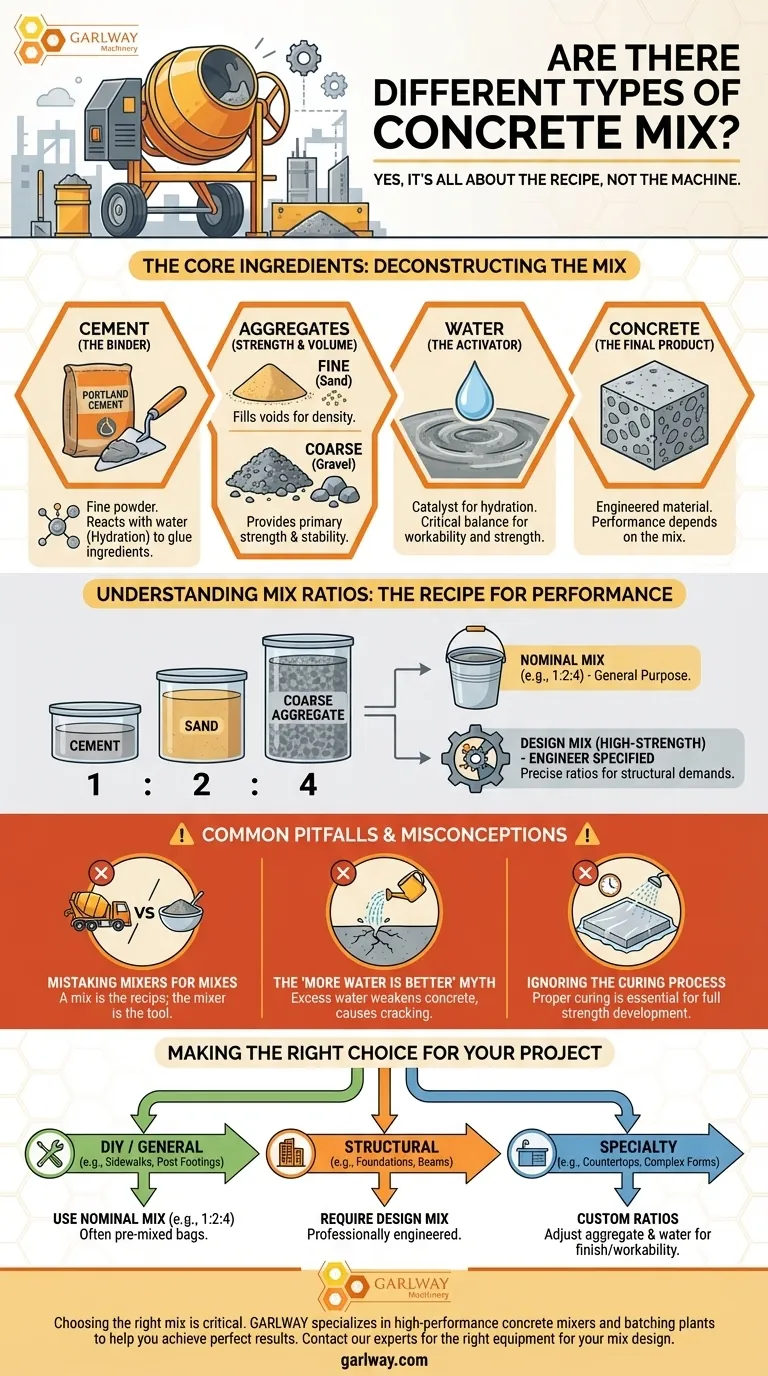 GARLWAY Machinery

ARE THERE DIFFERENT TYPES OF CONCRETE MIX?

YES, IT'S ALL ABOUT THE RECIPE, NOT THE MACHINE.

THE CORE INGREDIENTS: DECONSTRUCTING THE MIX

CEMENT (THE BINDER)
PORTLAND CEMENT
Fine powder. Reacts with water (Hydration) to glue ingredients.

AGGREGATES (STRENGTH & VOLUME)
FINE (Sand)
Fills voids for density.
COARSE (Gravel)
Provides primary strength & stability.

WATER (THE ACTIVATOR)
Catalyst for hydration. Critical balance for workability and strength.

CONCRETE (THE FINAL PRODUCT)
Engineered material. Performance depends on the mix.

UNDERSTANDING MIX RATIOS: THE RECIPE FOR PERFORMANCE

CEMENT SAND COARSE AGGREGATE
1 : 2 : 4

NOMINAL MIX (e.g., 1:2:4) - General Purpose.

DESIGN MIX (HIGH-STRENGTH) - ENGINEER SPECIFIED
Precise ratios for structural demands.

COMMON PITFALLS & MISCONCEPTIONS

VS

MISTAKING MIXERS FOR MIXES
A mix is the recips; the mixer is the tool.

THE 'MORE WATER IS BETTER' MYTH
Excess water weakens concrete, causes cracking.

IGNORING THE CURING PROCESS
Proper curing is essential for full strength development.

MAKING THE RIGHT CHOICE FOR YOUR PROJECT

DIY / GENERAL (e.g., Sidewalks, Post Footings)
USE NOMINAL MIX (e.g., 1:2:4)
Often pre-mixed bags.

STRUCTURAL (e.g., Foundations, Beams)
REQUIRE DESIGN MIX
Professionally engineered.

SPECIALTY (e.g., Countertops, Complex Forms)
CUSTOM RATIOS
Adjust aggregate & water for finish/workability.

GARLWAY Machinery

Choosing the right mix is critical. GARLWAY specializes in high-performance concrete mixers and batching plants to help you achieve perfect results. Contact our experts for the right equipment for your mix design.
garlway.com