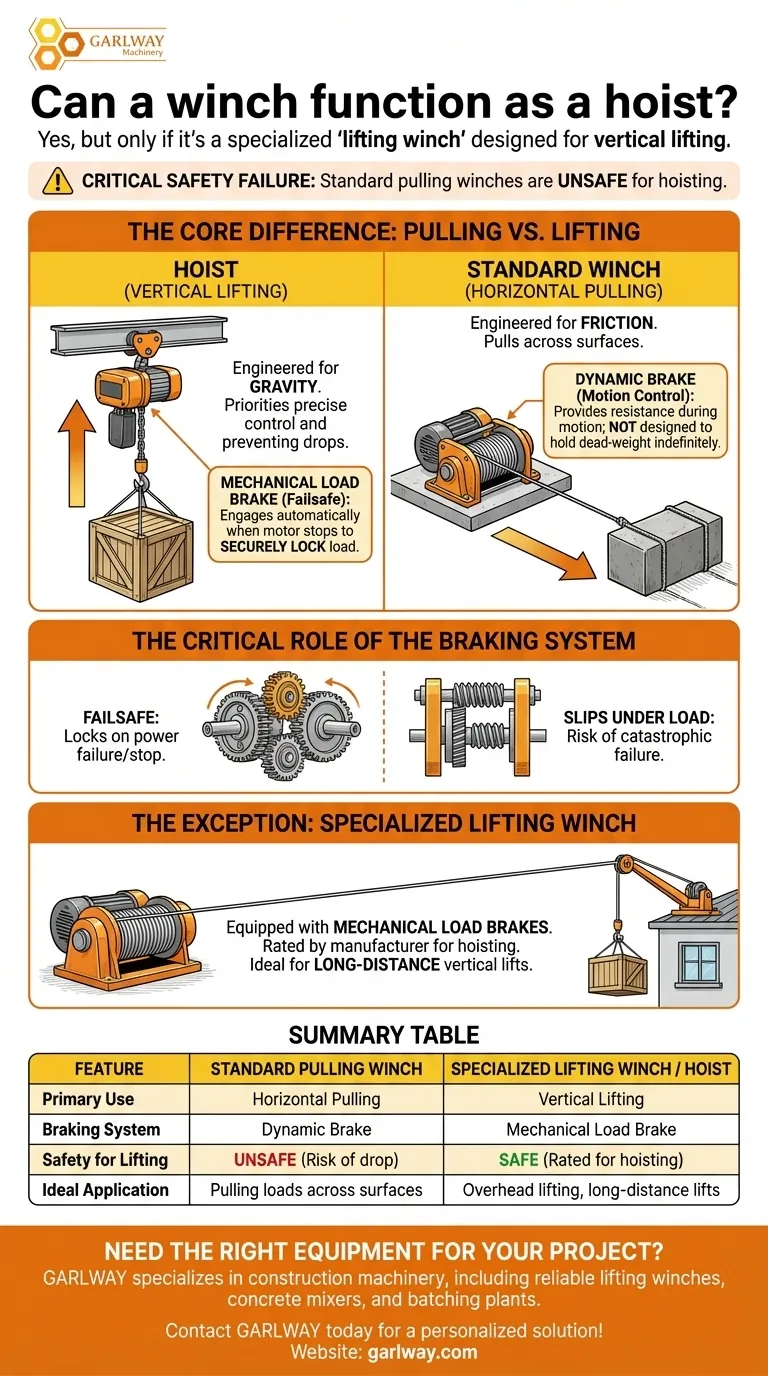 GARLWAY Machinery

Can a winch function as a hoist?

Yes, but only if it's a specialized 'lifting winch' designed for vertical lifting.

CRITICAL SAFETY FAILURE: Standard pulling winches are UNSAFE for hoisting.

THE CORE DIFFERENCE: PULLING VS. LIFTING

HOIST (VERTICAL LIFTING)

Engineered for GRAVITY. Priorities precise control and preventing drops.

MECHANICAL LOAD BRAKE (Failsafe): Engages automatically when motor stops to SECURELY LOCK load.

STANDARD WINCH (HORIZONTAL PULLING)

Engineered for FRICTION. Pulls across surfaces.

DYNAMIC BRAKE (Motion Control): Provides resistance during motion; NOT designed to hold dead-weight indefinitely.

THE CRITICAL ROLE OF THE BRAKING SYSTEM

FAILSAFE: Locks on power failure/stop.

SLIPS UNDER LOAD: Risk of catastrophic failure.

THE EXCEPTION: SPECIALIZED LIFTING WINCH

Equipped with MECHANICAL LOAD BRAKES. Rated by manufacturer for hoisting. Ideal for LONG-DISTANCE vertical lifts.

SUMMARY TABLE

| FEATURE | STANDARD PULLING WINCH | SPECIALIZED LIFTING WINCH / HOIST |
|---|---|---|
| Primary Use | Horizontal Pulling | Vertical Lifting |
| Braking System | Dynamic Brake | Mechanical Load Brake |
| Safety for Lifting | UNSAFE (Risk of drop) | SAFE (Rated for hoisting) |
| Ideal Application | Pulling loads across surfaces | Overhead lifting, long-distance lifts |

NEED THE RIGHT EQUIPMENT FOR YOUR PROJECT?

GARLWAY specializes in construction machinery, including reliable lifting winches, concrete mixers, and batching plants.

Contact GARLWAY today for a personalized solution!
Website: garlway.com