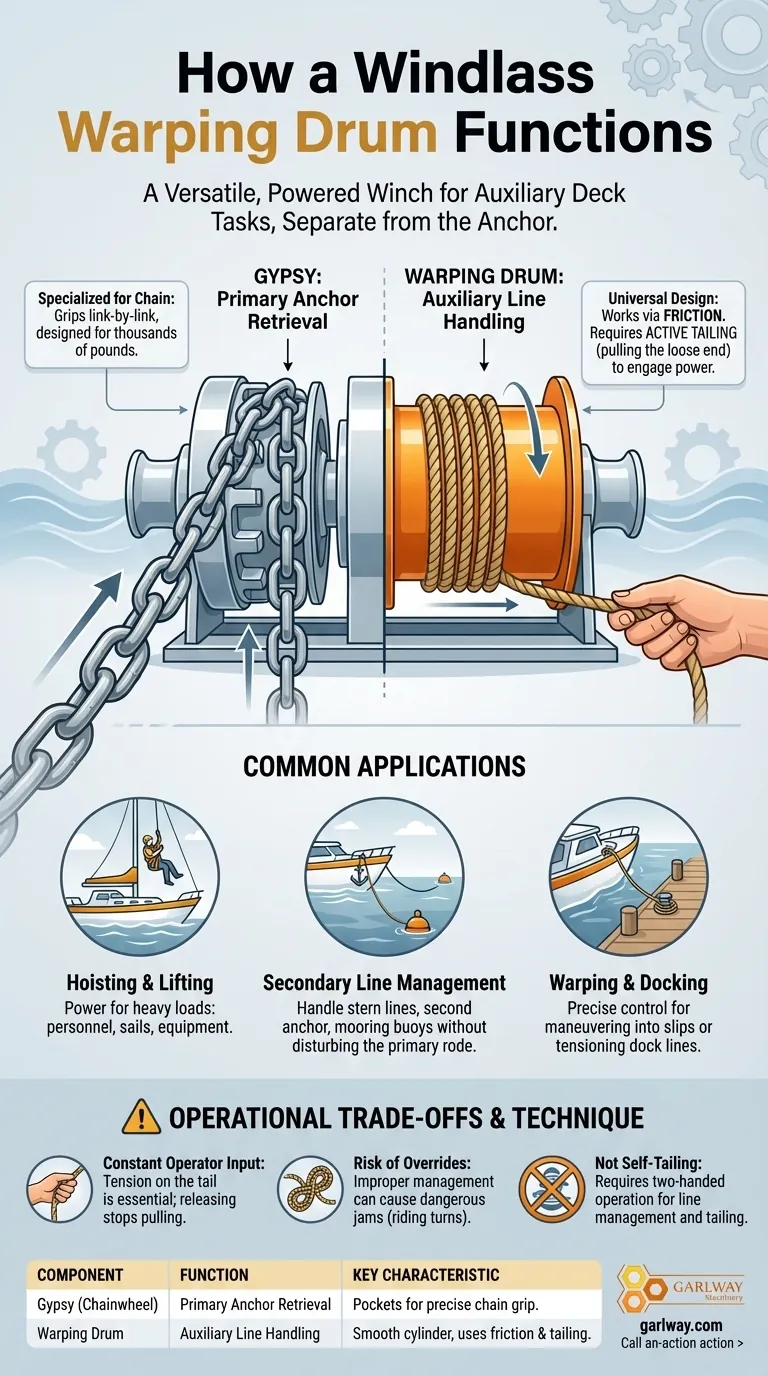 How a Windlass Warping Drum Functions

A Versatile, Powered Winch for Auxiliary Deck Tasks, Separate from the Anchor.

Specialized for Chain: Grips link-by-link, designed for thousands of pounds.

GYPSY: Primary Anchor Retrieval

WARPING DRUM: Auxiliary Line Handling

Universal Design: Works via FRICTION. Requires ACTIVE TAILING (pulling the loose end) to engage power.

COMMON APPLICATIONS

Hoisting & Lifting
Power for heavy loads: personnel, sails, equipment.

Secondary Line Management
Handle stern lines, second anchor, mooring buoys without disturbing the primary rode.

Warping & Docking
Precise control for maneuvering into slips or tensioning dock lines.

OPERATIONAL TRADE-OFFS & TECHNIQUE

Constant Operator Input: Tension on the tail is essential; releasing stops pulling.

Risk of Overrides: Improper management can cause dangerous jams (riding turns).

Not Self-Tailing: Requires two-handed operation for line management and tailing.

| COMPONENT | FUNCTION | KEY CHARACTERISTIC |
|---|---|---|
| Gypsy (Chainwheel) | Primary Anchor Retrieval | Pockets for precise chain grip. |
| Warping Drum | Auxiliary Line Handling | Smooth cylinder, uses friction & tailing. |

GARLWAY Machinery
garlway.com
Call an-action action >