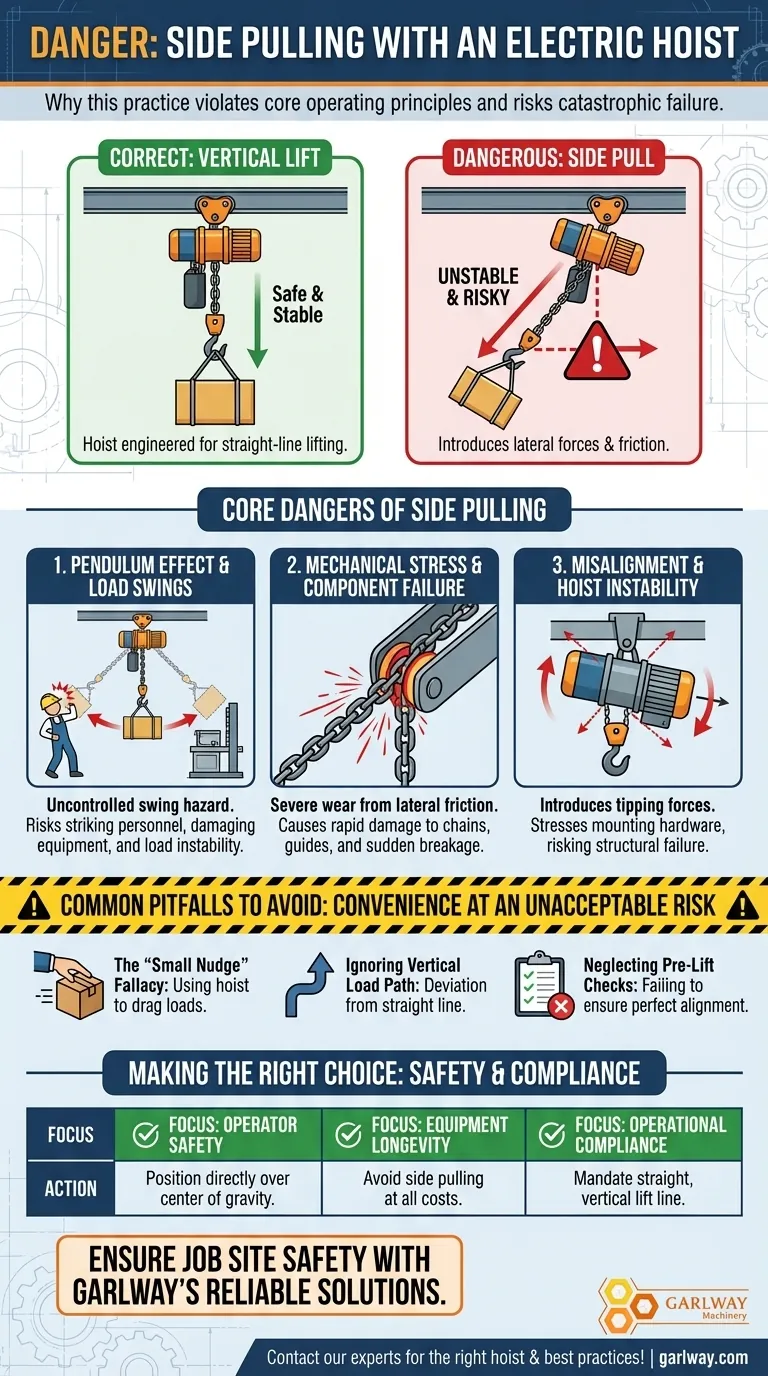 DANGER: SIDE PULLING WITH AN ELECTRIC HOIST

Why this practice violates core operating principles and risks catastrophic failure.

CORRECT: VERTICAL LIFT

Safe & Stable

Hoist engineered for straight-line lifting.

DANGEROUS: SIDE PULL

UNSTABLE & RISKY

Introduces lateral forces & friction.

CORE DANGERS OF SIDE PULLING

1. PENDULUM EFFECT & LOAD SWINGS

Uncontrolled swing hazard. Risks striking personnel, damaging equipment, and load instability.

2. MECHANICAL STRESS & COMPONENT FAILURE

Severe wear from lateral friction. Causes rapid damage to chains, guides, and sudden breakage.

3. MISALIGNMENT & HOIST INSTABILITY

Introduces tipping forces. Stresses mounting hardware, risking structural failure.

COMMON PITFALLS TO AVOID: CONVENIENCE AT AN UNACCEPTABLE RISK

The "Small Nudge" Fallacy: Using hoist to drag loads.

Ignoring Vertical Load Path: Deviation from straight line.

Neglecting Pre-Lift Checks: Failing to ensure perfect alignment.

MAKING THE RIGHT CHOICE: SAFETY & COMPLIANCE

| FOCUS | FOCUS: OPERATOR SAFETY | FOCUS: EQUIPMENT LONGEVITY | FOCUS: OPERATIONAL COMPLIANCE |
|---|---|---|---|
| ACTION | Position directly over center of gravity. | Avoid side pulling at all costs. | Mandate straight, vertical lift line. |

ENSURE JOB SITE SAFETY WITH GARLWAY'S RELIABLE SOLUTIONS.

GARLWAY Machinery

Contact our experts for the right hoist & best practices! | garlway.com