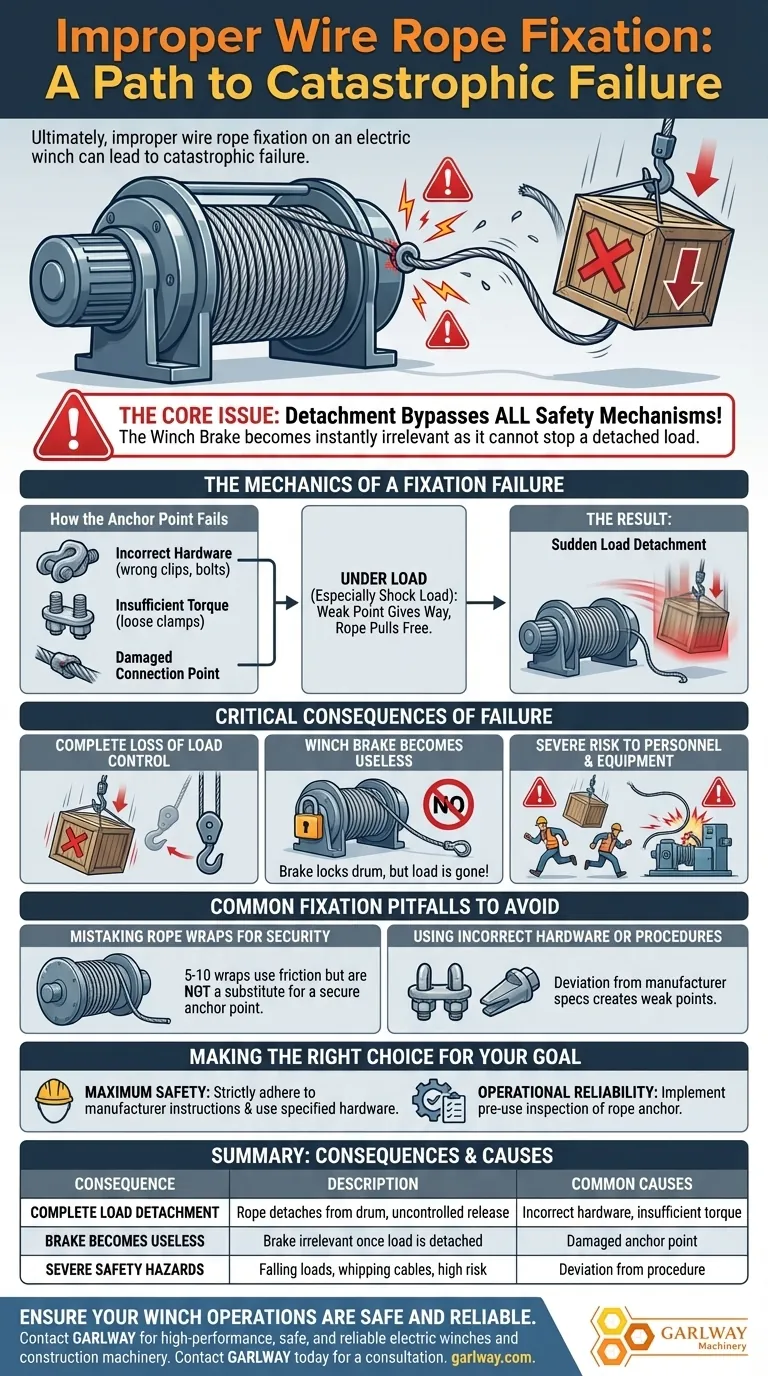 Improper Wire Rope Fixation: A Path to Catastrophic Failure

Ultimately, improper wire rope fixation on an electric winch can lead to catastrophic failure.

THE CORE ISSUE: Detachment Bypasses ALL Safety Mechanisms!
The Winch Brake becomes instantly irrelevant as it cannot stop a detached load.

THE MECHANICS OF A FIXATION FAILURE

How the Anchor Point Fails
Incorrect Hardware (wrong clips, bolts)
Insufficient Torque (loose clamps)
Damaged Connection Point

UNDER LOAD (Especially Shock Load): Weak Point Gives Way, Rope Pulls Free.

THE RESULT:
Sudden Load Detachment

CRITICAL CONSEQUENCES OF FAILURE

COMPLETE LOSS OF LOAD CONTROL

WINCH BRAKE BECOMES USELESS
NO
Brake locks drum, but load is gone!

SEVERE RISK TO PERSONNEL & EQUIPMENT

COMMON FIXATION PITFALLS TO AVOID

MISTAKING ROPE WRAPS FOR SECURITY
5-10 wraps use friction but are NOT a substitute for a secure anchor point.

USING INCORRECT HARDWARE OR PROCEDURES
Deviation from manufacturer specs creates weak points.

MAKING THE RIGHT CHOICE FOR YOUR GOAL

MAXIMUM SAFETY: Strictly adhere to manufacturer instructions & use specified hardware.

OPERATIONAL RELIABILITY: Implement pre-use inspection of rope anchor.

SUMMARY: CONSEQUENCES & CAUSES

| CONSEQUENCE | DESCRIPTION | COMMON CAUSES |
|---|---|---|
| COMPLETE LOAD DETACHMENT | Rope detaches from drum, uncontrolled release | Incorrect hardware, insufficient torque |
| BRAKE BECOMES USELESS | Brake irrelevant once load is detached | Damaged anchor point |
| SEVERE SAFETY HAZARDS | Falling loads, whipping cables, high risk | Deviation from procedure |

ENSURE YOUR WINCH OPERATIONS ARE SAFE AND RELIABLE.
Contact GARLWAY for high-performance, safe, and reliable electric winches and construction machinery. Contact GARLWAY today for a consultation. garlway.com.

GARLWAY Machinery