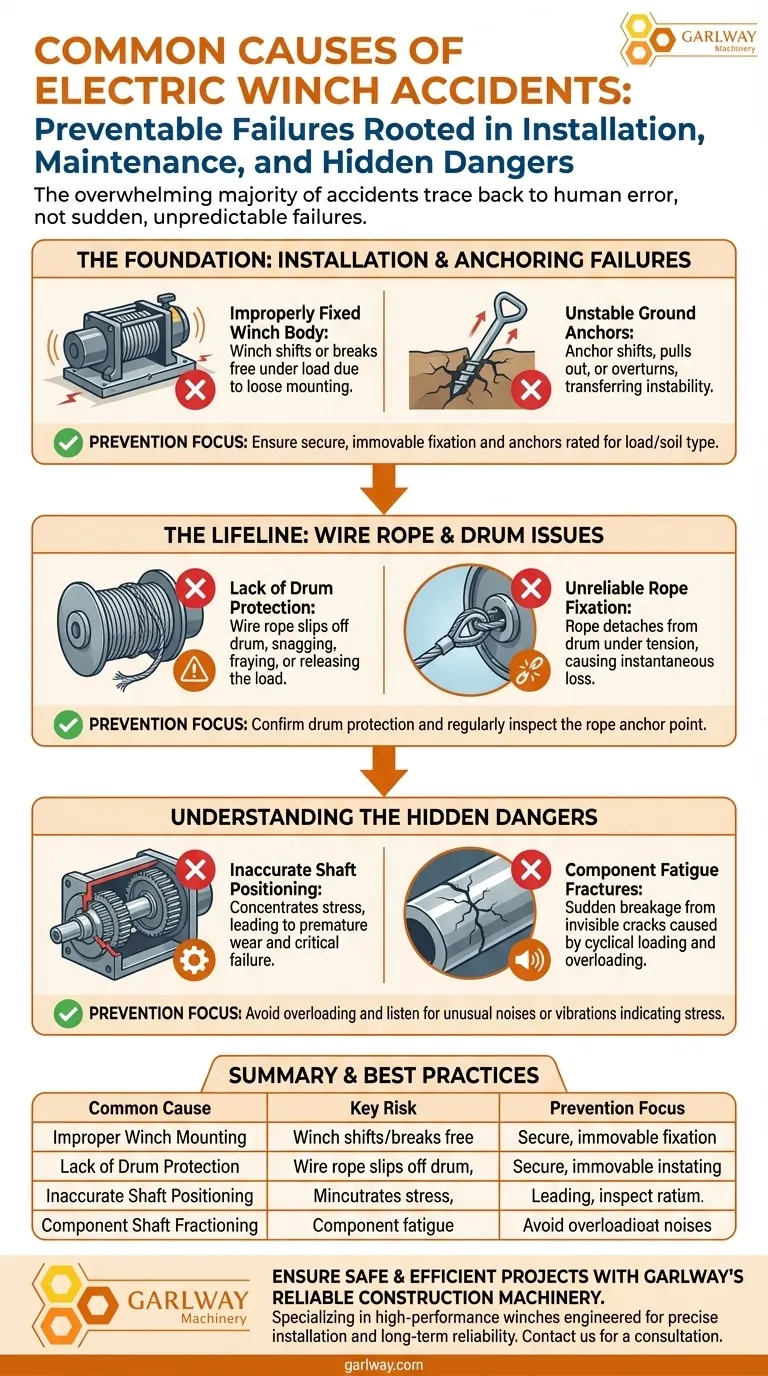 GARLWAY Machinery

COMMON CAUSES OF ELECTRIC WINCH ACCIDENTS:

Preventable Failures Rooted in Installation, Maintenance, and Hidden Dangers

The overwhelming majority of accidents trace back to human error, not sudden, unpredictable failures.

THE FOUNDATION: INSTALLATION & ANCHORING FAILURES

Improperly Fixed Winch Body: Winch shifts or breaks free under load due to loose mounting.

Unstable Ground Anchors: Anchor shifts, pulls out, or overturns, transferring instability.

PREVENTION FOCUS: Ensure secure, immovable fixation and anchors rated for load/soil type.

THE LIFELINE: WIRE ROPE & DRUM ISSUES

Lack of Drum Protection: Wire rope slips off drum, snagging, fraying, or releasing the load.

Unreliable Rope Fixation: Rope detaches from drum under tension, causing instantaneous loss.

PREVENTION FOCUS: Confirm drum protection and regularly inspect the rope anchor point.

UNDERSTANDING THE HIDDEN DANGERS

Inaccurate Shaft Positioning: Concentrates stress, leading to premature wear and critical failure.

Component Fatigue Fractures: Sudden breakage from invisible cracks caused by cyclical loading and overloading.

PREVENTION FOCUS: Avoid overloading and listen for unusual noises or vibrations indicating stress.

SUMMARY & BEST PRACTICES

| Common Cause | Key Risk | Prevention Focus |
|---|---|---|
| Improper Winch Mounting | Winch shifts/breaks free | Secure, immovable fixation |
| Lack of Drum Protection | Wire rope slips off drum, | Secure, immovable instating |
| Inaccurate Shaft Positioning | Mincutrates stress, | Leading, inspect ratum. |
| Component Shaft Fractioning | Component fatigue | Avoid overloadioat noises |

GARLWAY Machinery

ENSURE SAFE & EFFICIENT PROJECTS WITH GARLWAY'S RELIABLE CONSTRUCTION MACHINERY.

Specializing in high-performance winches engineered for precise installation and long-term reliability. Contact us for a consultation.

garlway.com