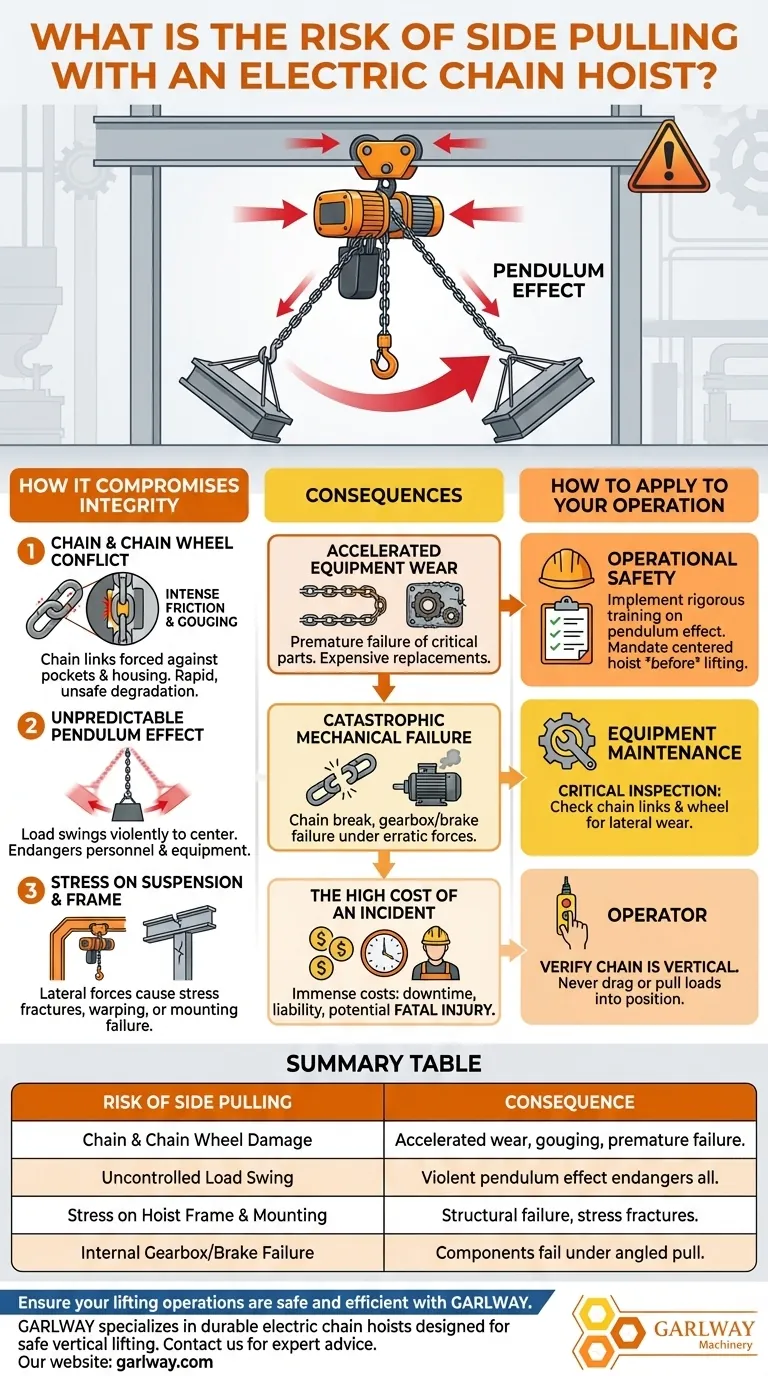 WHAT IS THE RISK OF SIDE PULLING WITH AN ELECTRIC CHAIN HOIST?

PENDULUM EFFECT

HOW IT COMPROMISES INTEGRITY

1 CHAIN & CHAIN WHEEL CONFLICT

INTENSE FRICTION & GOUGING

Chain links forced against pockets & housing. Rapid, unsafe degradation.

2 UNPREDICTABLE PENDULUM EFFECT

Load swings violently to center. Endangers personnel & equipment.

3 STRESS ON SUSPENSION & FRAME

Lateral forces cause stress fractures, warping, or mounting failure.

CONSEQUENCES

ACCELERATED EQUIPMENT WEAR

Premature failure of critical parts. Expensive replacements.

CATASTROPHIC MECHANICAL FAILURE

Chain break, gearbox/brake failure under erratic forces.

THE HIGH COST OF AN INCIDENT

Immense costs: downtime, liability, potential FATAL INJURY.

HOW TO APPLY TO YOUR OPERATION

OPERATIONAL SAFETY

Implement rigorous training on pendulum effect. Mandate centered hoist *before* lifting.

EQUIPMENT MAINTENANCE

CRITICAL INSPECTION: Check chain links & wheel for lateral wear.

OPERATOR

VERIFY CHAIN IS VERTICAL. Never drag or pull loads into position.

SUMMARY TABLE

| RISK OF SIDE PULLING | CONSEQUENCE |
|---|---|
| Chain & Chain Wheel Damage | Accelerated wear, gouging, premature failure. |
| Uncontrolled Load Swing | Violent pendulum effect endangers all. |
| Stress on Hoist Frame & Mounting | Structural failure, stress fractures. |
| Internal Gearbox/Brake Failure | Components fail under angled pull. |

Ensure your lifting operations are safe and efficient with GARLWAY.

GARLWAY specializes in durable electric chain hoists designed for safe vertical lifting. Contact us for expert advice.
Our website: garlway.com

GARLWAY Machinery