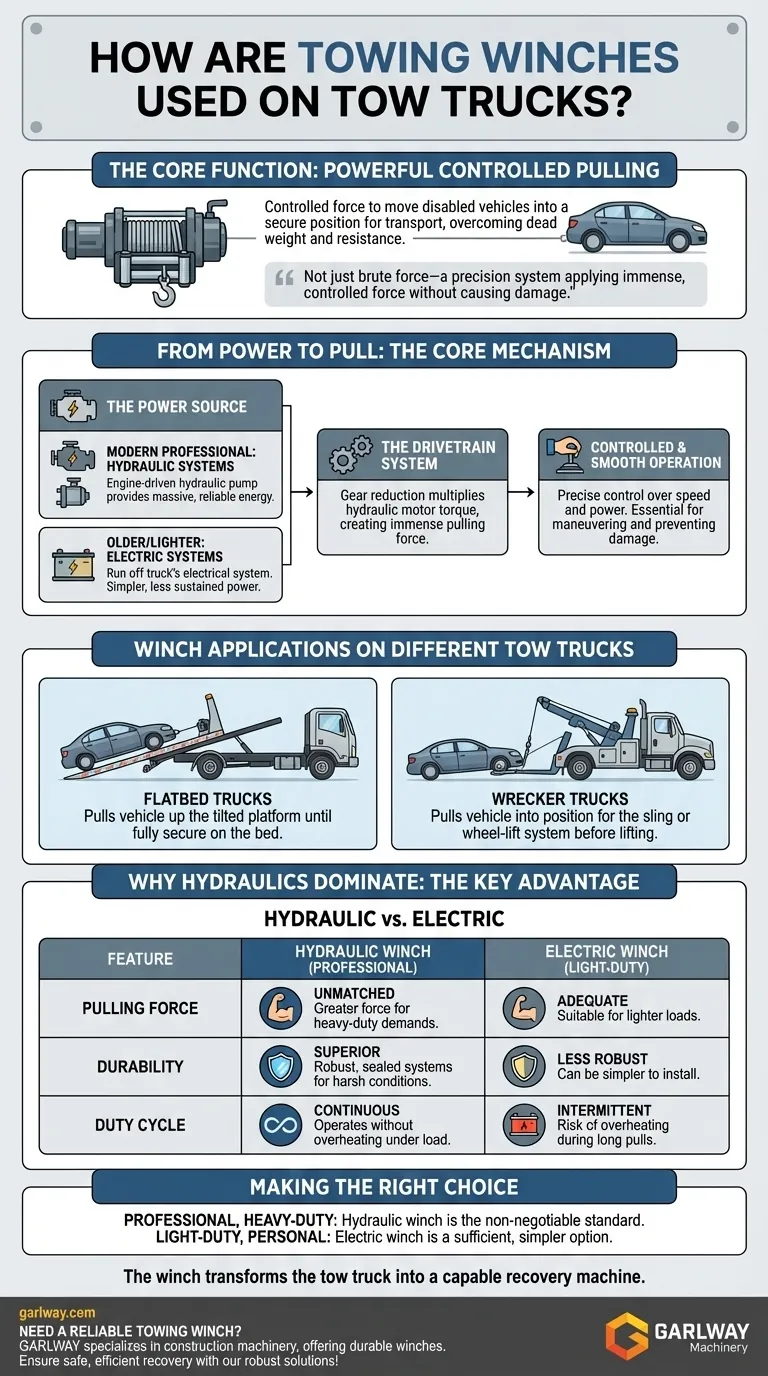 HOW ARE TOWING WINCHES USED ON TOW TRUCKS?

THE CORE FUNCTION: POWERFUL CONTROLLED PULLING

Controlled force to move disabled vehicles into a secure position for transport, overcoming dead weight and resistance.

“ Not just brute force—a precision system applying immense, controlled force without causing damage."

FROM POWER TO PULL: THE CORE MECHANISM

THE POWER SOURCE

MODERN PROFESSIONAL: HYDRAULIC SYSTEMS
Engine-driven hydraulic pump provides massive, reliable energy.

OLDER/LIGHTER: ELECTRIC SYSTEMS
Run off truck's electrical system. Simpler, less sustained power.

THE DRIVETRAIN SYSTEM
Gear reduction multiplies hydraulic motor torque, creating immense pulling force.

CONTROLLED & SMOOTH OPERATION
Precise control over speed and power. Essential for maneuvering and preventing damage.

WINCH APPLICATIONS ON DIFFERENT TOW TRUCKS

FLATBED TRUCKS
Pulls vehicle up the tilted platform until fully secure on the bed.

WRECKER TRUCKS
Pulls vehicle into position for the sling or wheel-lift system before lifting.

WHY HYDRAULICS DOMINATE: THE KEY ADVANTAGE

HYDRAULIC vs. ELECTRIC

| FEATURE | HYDRAULIC WINCH (PROFESSIONAL) | ELECTRIC WINCH (LIGHT-DUTY) |
|---|---|---|
| PULLING FORCE | UNMATCHED Greater force for heavy-duty demands. | ADEQUATE Suitable for lighter loads. |
| DURABILITY | SUPERIOR Robust, sealed systems for harsh conditions. | LESS ROBUST Can be simpler to install. |
| DUTY CYCLE | CONTINUOUS Operates without overheating under load. | INTERMITTENT Risk of overheating during long pulls. |

MAKING THE RIGHT CHOICE

PROFESSIONAL, HEAVY-DUTY: Hydraulic winch is the non-negotiable standard.
LIGHT-DUTY, PERSONAL: Electric winch is a sufficient, simpler option.

The winch transforms the tow truck into a capable recovery machine.

garlway.com
NEED A RELIABLE TOWING WINCH?
GARLWAY specializes in construction machinery, offering durable winches.
Ensure safe, efficient recovery with our robust solutions!

GARLWAY Machinery