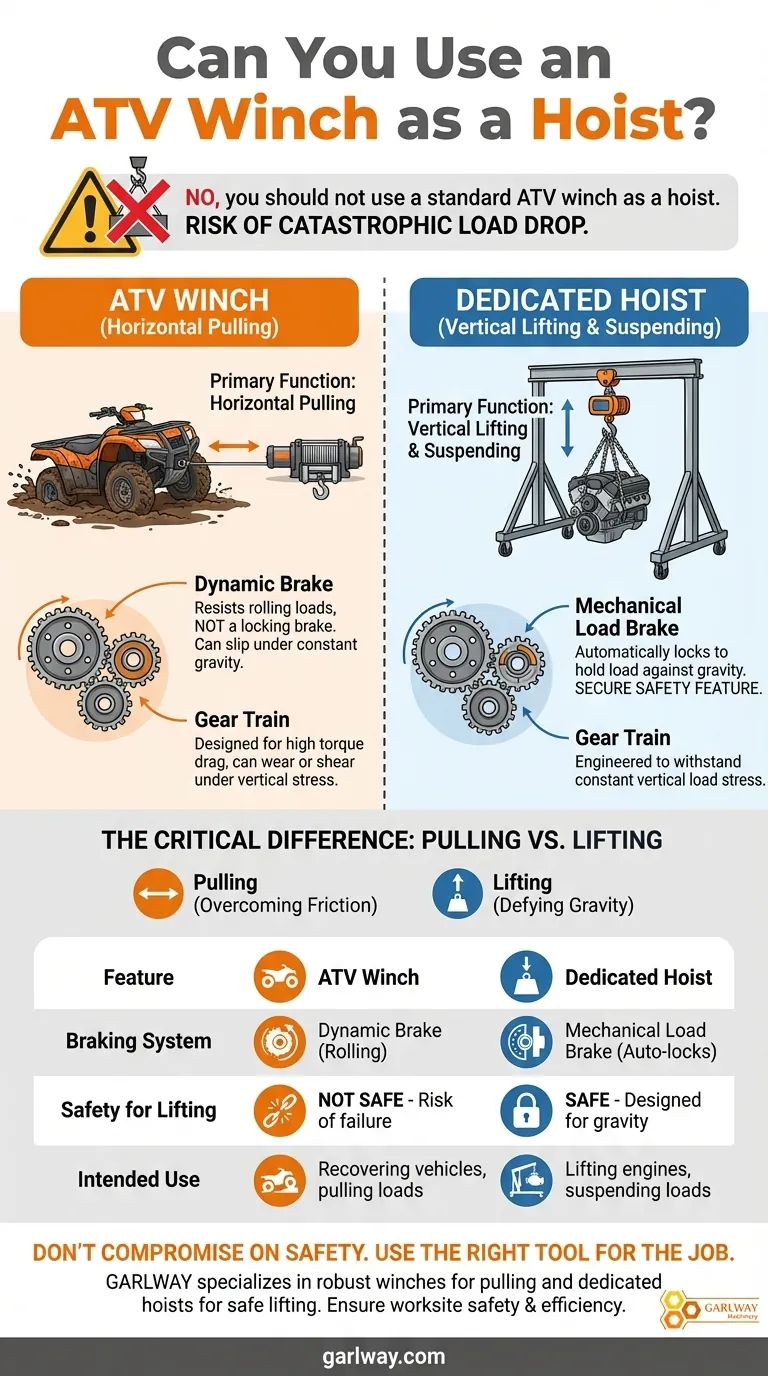 Can You Use an ATV Winch as a Hoist?

NO, you should not use a standard ATV winch as a hoist. RISK OF CATASTROPHIC LOAD DROP.

ATV WINCH
(Horizontal Pulling)

Primary Function: Horizontal Pulling

Dynamic Brake
Resists rolling loads, NOT a locking brake. Can slip under constant gravity.

Gear Train
Designed for high torque drag, can wear or shear under vertical stress.

DEDICATED HOIST
(Vertical Lifting & Suspending)

Primary Function: Vertical Lifting & Suspending

Mechanical Load Brake
Automatically locks to hold load against gravity. SECURE SAFETY FEATURE.

Gear Train
Engineered to withstand constant vertical load stress.

THE CRITICAL DIFFERENCE: PULLING VS. LIFTING

Pulling
(Overcoming Friction)

Lifting
(Defying Gravity)

| Feature | ATV Winch | Dedicated Hoist |
|---|---|---|
| Braking System | Dynamic Brake (Rolling) | Mechanical Load Brake (Auto-locks) |
| Safety for Lifting | NOT SAFE - Risk of failure | SAFE - Designed for gravity |
| Intended Use | Recovering vehicles, pulling loads | Lifting engines, suspending loads |

DON'T COMPROMISE ON SAFETY. USE THE RIGHT TOOL FOR THE JOB.
GARLWAY specializes in robust winches for pulling and dedicated hoists for safe lifting. Ensure worksite safety & efficiency.

GARLWAY Machinery

garlway.com