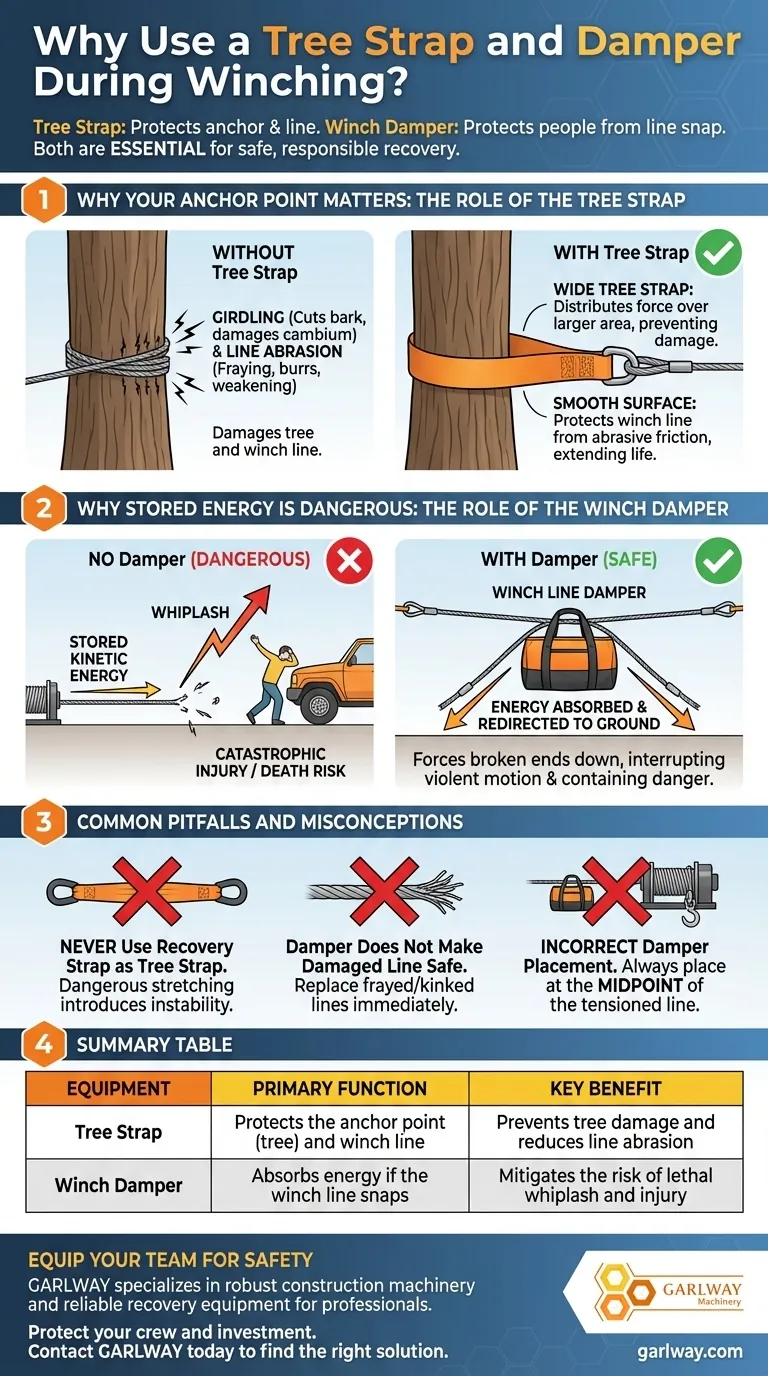 Why Use a Tree Strap and Damper During Winching?

Tree Strap: Protects anchor & line. Winch Damper: Protects people from line snap. Both are ESSENTIAL for safe, responsible recovery.

1 WHY YOUR ANCHOR POINT MATTERS: THE ROLE OF THE TREE STRAP

WITHOUT Tree Strap

GIRDLING (Cuts bark, damages cambium) & LINE ABRASION (Fraying, burrs, weakening)

Damages tree and winch line.

WITH Tree Strap

WIDE TREE STRAP: Distributes force over larger area, preventing damage.

SMOOTH SURFACE: Protects winch line from abrasive friction, extending life.

2 WHY STORED ENERGY IS DANGEROUS: THE ROLE OF THE WINCH DAMPER

NO Damper (DANGEROUS)

WHIPLASH

STORED KINETIC ENERGY

CATASTROPHIC INJURY / DEATH RISK

WITH Damper (SAFE)

WINCH LINE DAMPER

ENERGY ABSORBED & REDIRECTED TO GROUND

Forces broken ends down, interrupting violent motion & containing danger.

3 COMMON PITFALLS AND MISCONCEPTIONS

NEVER Use Recovery Strap as Tree Strap. Dangerous stretching introduces instability.

Damper Does Not Make Damaged Line Safe. Replace frayed/kinked lines immediately.

INCORRECT Damper Placement. Always place at the MIDPOINT of the tensioned line.

4 SUMMARY TABLE

| EQUIPMENT | PRIMARY FUNCTION | KEY BENEFIT |
|---|---|---|
| Tree Strap | Protects the anchor point (tree) and winch line | Prevents tree damage and reduces line abrasion |
| Winch Damper | Absorbs energy if the winch line snaps | Mitigates the risk of lethal whiplash and injury |

EQUIP YOUR TEAM FOR SAFETY

GARLWAY specializes in robust construction machinery and reliable recovery equipment for professionals.

Protect your crew and investment.
Contact GARLWAY today to find the right solution.

GARLWAY Machinery

garlway.com