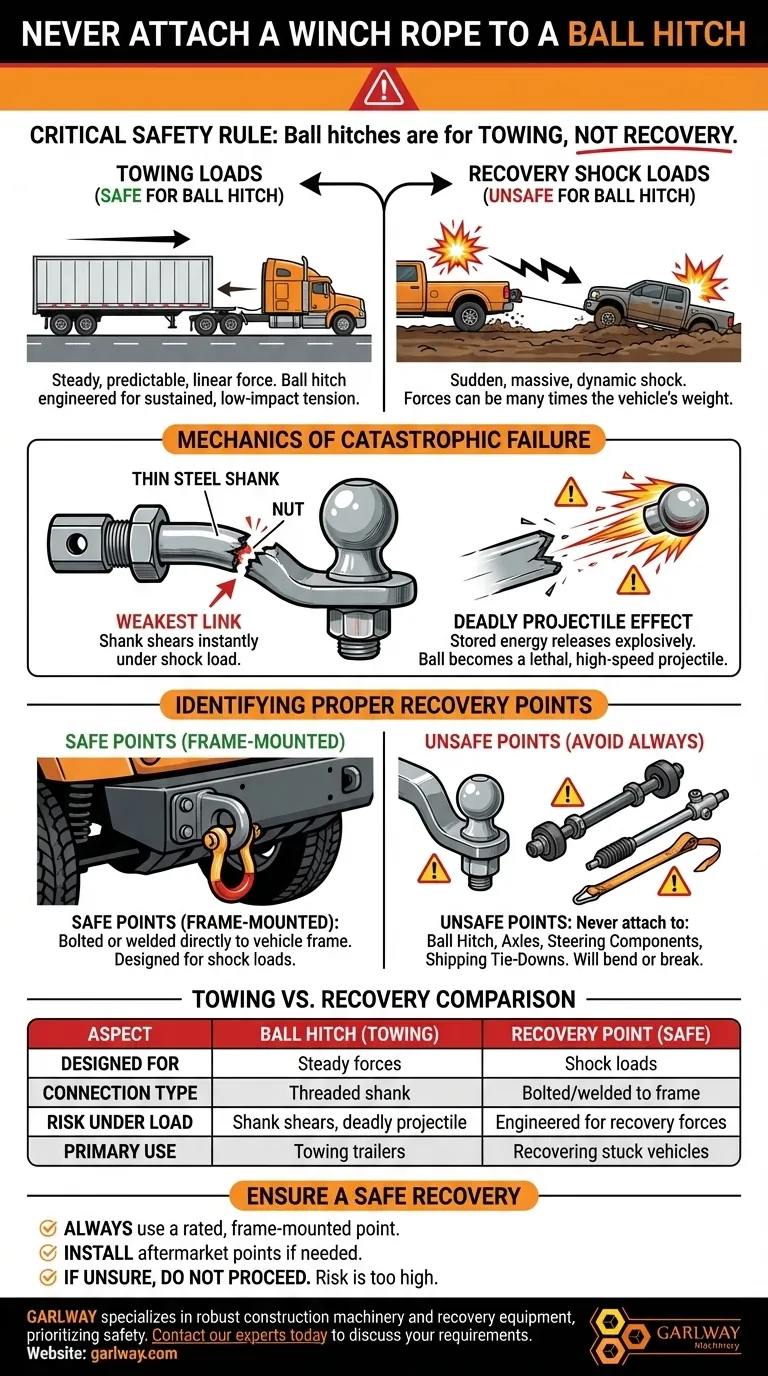 NEVER ATTACH A WINCH ROPE TO A BALL HITCH

CRITICAL SAFETY RULE: Ball hitches are for TOWING, NOT RECOVERY.

TOWING LOADS
(SAFE FOR BALL HITCH)

Steady, predictable, linear force. Ball hitch engineered for sustained, low-impact tension.

RECOVERY SHOCK LOADS
(UNSAFE FOR BALL HITCH)

Sudden, massive, dynamic shock. Forces can be many times the vehicle's weight.

MECHANICS OF CATASTROPHIC FAILURE

THIN STEEL SHANK

NUT

WEAKEST LINK
Shank shears instantly under shock load.

DEADLY PROJECTILE EFFECT
Stored energy releases explosively. Ball becomes a lethal, high-speed projectile.

IDENTIFYING PROPER RECOVERY POINTS

SAFE POINTS (FRAME-MOUNTED)

SAFE POINTS (FRAME-MOUNTED):
Bolted or welded directly to vehicle frame. Designed for shock loads.

UNSAFE POINTS (AVOID ALWAYS)

UNSAFE POINTS: Never attach to:
Ball Hitch, Axles, Steering Components, Shipping Tie-Downs. Will bend or break.

TOWING VS. RECOVERY COMPARISON

| ASPECT | BALL HITCH (TOWING) | RECOVERY POINT (SAFE) |
|---|---|---|
| DESIGNED FOR | Steady forces | Shock loads |
| CONNECTION TYPE | Threaded shank | Bolted/welded to frame |
| RISK UNDER LOAD | Shank shears, deadly projectile | Engineered for recovery forces |
| PRIMARY USE | Towing trailers | Recovering stuck vehicles |

ENSURE A SAFE RECOVERY

ALWAYS use a rated, frame-mounted point.
INSTALL aftermarket points if needed.
IF UNSURE, DO NOT PROCEED. Risk is too high.

GARLWAY specializes in robust construction machinery and recovery equipment, prioritizing safety. Contact our experts today to discuss your requirements.
Website: garlway.com

GARLWAY
Machinery