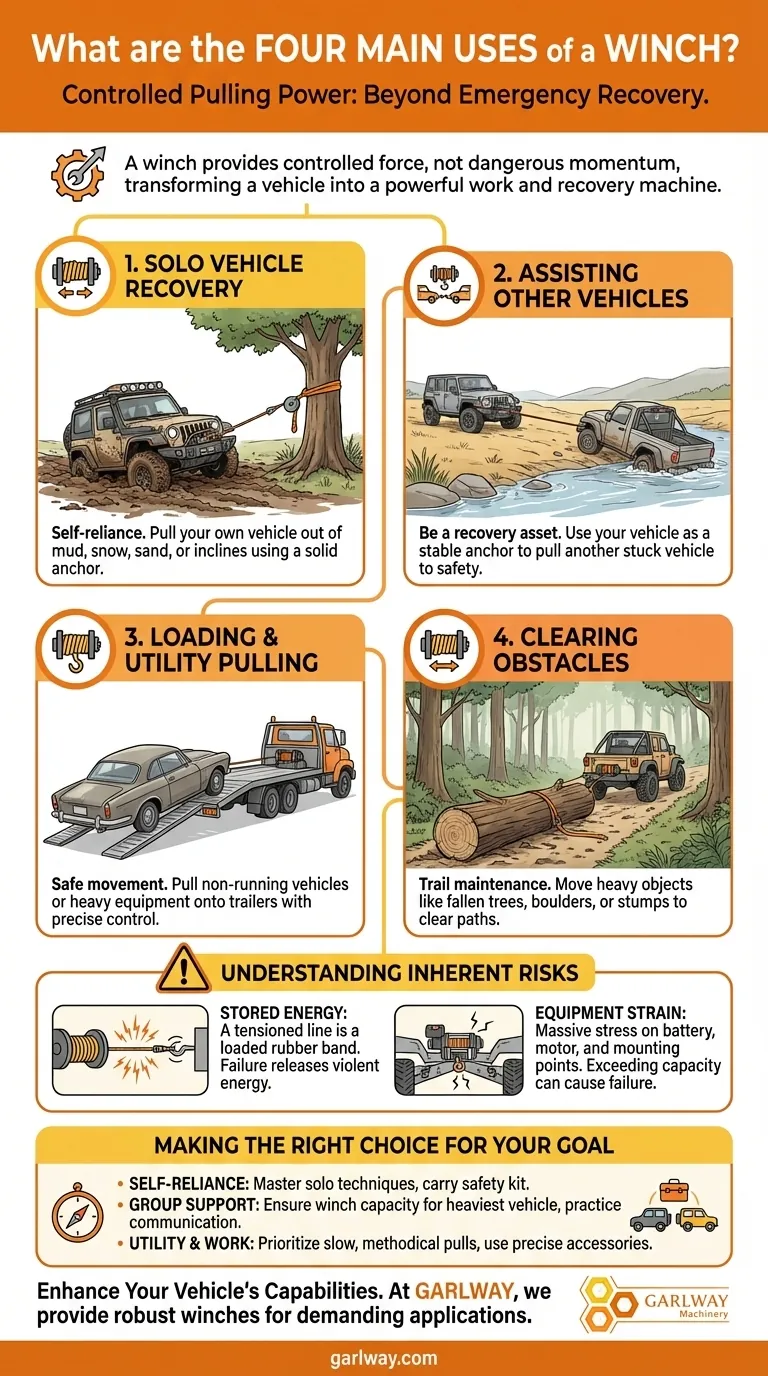 What are the FOUR MAIN USES of a WINCH?
Controlled Pulling Power: Beyond Emergency Recovery.

A winch provides controlled force, not dangerous momentum, transforming a vehicle into a powerful work and recovery machine.

1. SOLO VEHICLE RECOVERY

Self-reliance. Pull your own vehicle out of mud, snow, sand, or inclines using a solid anchor.

2. ASSISTING OTHER VEHICLES

Be a recovery asset. Use your vehicle as a stable anchor to pull another stuck vehicle to safety.

3. LOADING & UTILITY PULLING

Safe movement. Pull non-running vehicles or heavy equipment onto trailers with precise control.

4. CLEARING OBSTACLES

Trail maintenance. Move heavy objects like fallen trees, boulders, or stumps to clear paths.

UNDERSTANDING INHERENT RISKS

STORED ENERGY: A tensioned line is a loaded rubber band. Failure releases violent energy.

EQUIPMENT STRAIN: Massive stress on battery, motor, and mounting points. Exceeding capacity can cause failure.

MAKING THE RIGHT CHOICE FOR YOUR GOAL

• SELF-RELIANCE: Master solo techniques, carry safety kit.
• GROUP SUPPORT: Ensure winch capacity for heaviest vehicle, practice communication.
• UTILITY & WORK: Prioritize slow, methodical pulls, use precise accessories.

Enhance Your Vehicle's Capabilities. At GARLWAY, we provide robust winches for demanding applications.

GARLWAY Machinery

garlway.com