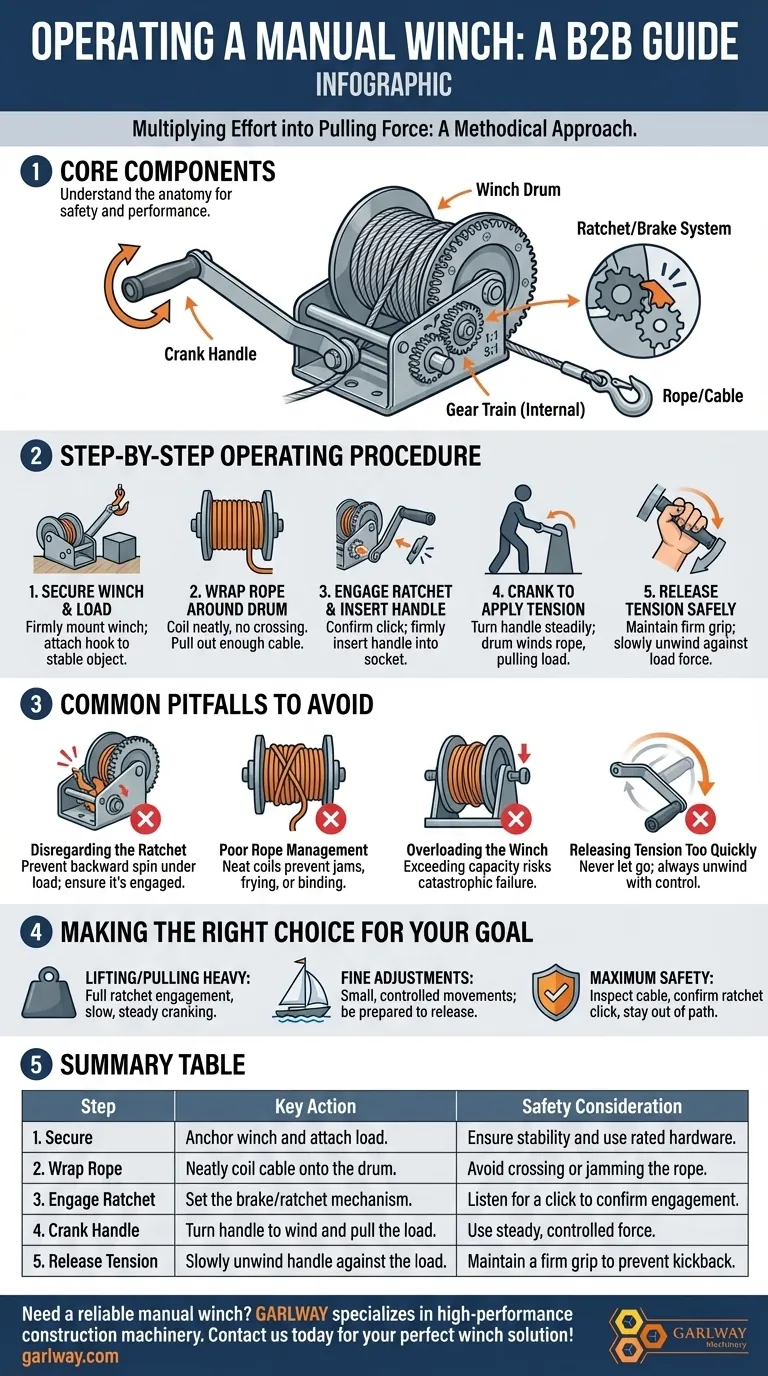 OPERATING A MANUAL WINCH: A B2B GUIDE
INFOGRAPHIC

Multiplying Effort into Pulling Force: A Methodical Approach.

1 CORE COMPONENTS
Understand the anatomy for safety and performance.

Winch Drum
Ratchet/Brake System
Crank Handle
1:1
3:1
Gear Train (Internal)
Rope/Cable

2 STEP-BY-STEP OPERATING PROCEDURE

1. SECURE WINCH & LOAD
Firmly mount winch; attach hook to stable object.

2. WRAP ROPE AROUND DRUM
Coil neatly, no crossing. Pull out enough cable.

3. ENGAGE RATCHET & INSERT HANDLE
Confirm click; firmly insert handle into socket.

4. CRANK TO APPLY TENSION
Turn handle steadily; drum winds rope, pulling load.

5. RELEASE TENSION SAFELY
Maintain firm grip; slowly unwind against load force.

3 COMMON PITFALLS TO AVOID

Disregarding the Ratchet
Prevent backward spin under load; ensure it's engaged.

Poor Rope Management
Neat coils prevent jams, frying, or binding.

Overloading the Winch
Exceeding capacity risks catastrophic failure.

Releasing Tension Too Quickly
Never let go; always unwind with control.

4 MAKING THE RIGHT CHOICE FOR YOUR GOAL

LIFTING/PULLING HEAVY:
Full ratchet engagement, slow, steady cranking.

FINE ADJUSTMENTS:
Small, controlled movements; be prepared to release.

MAXIMUM SAFETY:
Inspect cable, confirm ratchet click, stay out of path.

5 SUMMARY TABLE

| Step | Key Action | Safety Consideration |
|---|---|---|
| 1. Secure | Anchor winch and attach load. | Ensure stability and use rated hardware. |
| 2. Wrap Rope | Neatly coil cable onto the drum. | Avoid crossing or jamming the rope. |
| 3. Engage Ratchet | Set the brake/ratchet mechanism. | Listen for a click to confirm engagement. |
| 4. Crank Handle | Turn handle to wind and pull the load. | Use steady, controlled force. |
| 5. Release Tension | Slowly unwind handle against the load. | Maintain a firm grip to prevent kickback. |

Need a reliable manual winch? GARLWAY specializes in high-performance construction machinery. Contact us today for your perfect winch solution!
garlway.com

GARLWAY
Machinery