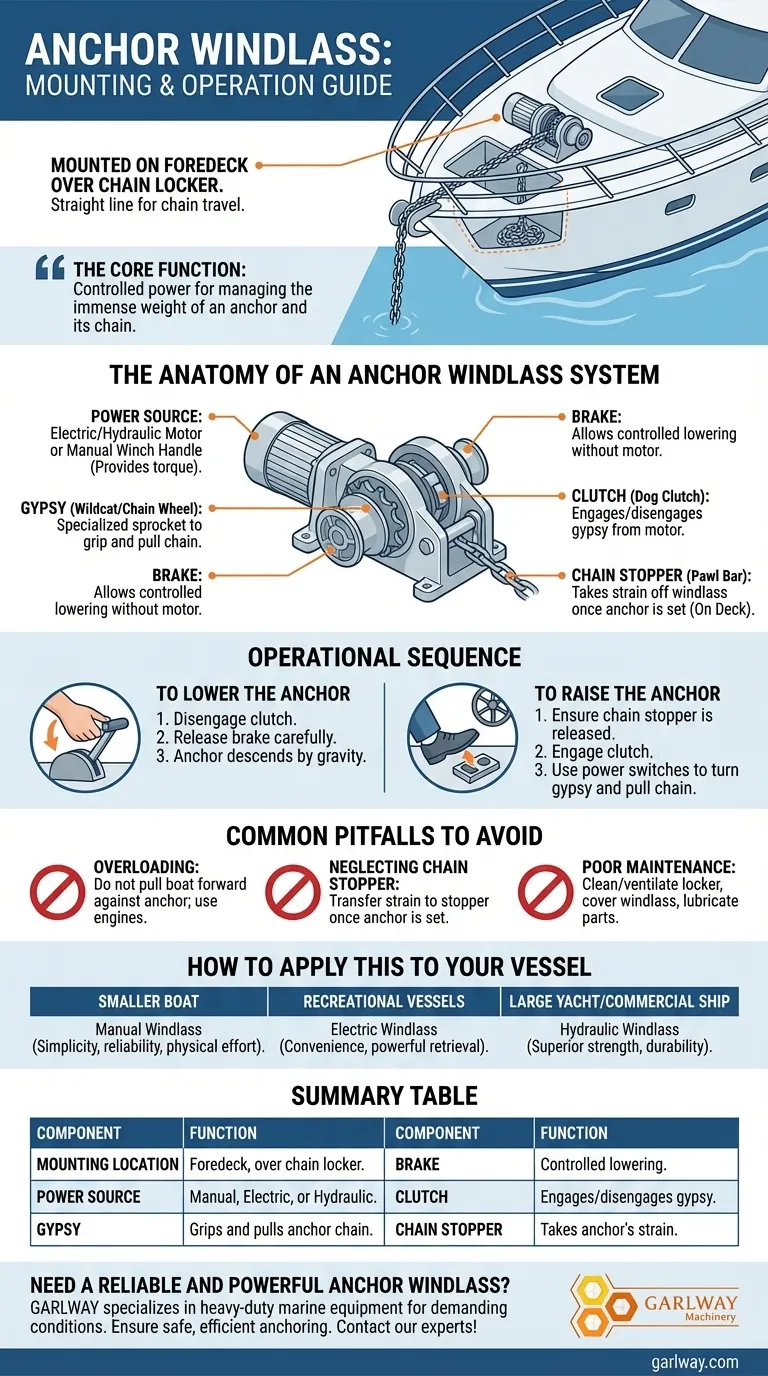 ANCHOR WINDLASS:
MOUNTING & OPERATION GUIDE

MOUNTED ON FOREDECK OVER CHAIN LOCKER.
Straight line for chain travel.

THE CORE FUNCTION:
Controlled power for managing the immense weight of an anchor and its chain.

THE ANATOMY OF AN ANCHOR WINDLASS SYSTEM

POWER SOURCE:
Electric/Hydraulic Motor or Manual Winch Handle (Provides torque).

GYPSY (Wildcat/Chain Wheel):
Specialized sprocket to grip and pull chain.

BRAKE:
Allows controlled lowering without motor.

BRAKE:
Allows controlled lowering without motor.

CLUTCH (Dog Clutch):
Engages/disengages gypsy from motor.

CHAIN STOPPER (Pawl Bar):
Takes strain off windlass once anchor is set (On Deck).

OPERATIONAL SEQUENCE

TO LOWER THE ANCHOR
1. Disengage clutch.
2. Release brake carefully.
3. Anchor descends by gravity.

TO RAISE THE ANCHOR
1. Ensure chain stopper is released.
2. Engage clutch.
3. Use power switches to turn gypsy and pull chain.

COMMON PITFALLS TO AVOID

OVERLOADING:
Do not pull boat forward against anchor; use engines.

NEGLECTING CHAIN STOPPER:
Transfer strain to stopper once anchor is set.

POOR MAINTENANCE:
Clean/ventilate locker, cover windlass, lubricate parts.

HOW TO APPLY THIS TO YOUR VESSEL

| SMALLER BOAT | RECREATIONAL VESSELS | LARGE YACHT/COMMERCIAL SHIP |
|---|---|---|
| Manual Windlass (Simplicity, reliability, physical effort). | Electric Windlass (Convenience, powerful retrieval). | Hydraulic Windlass (Superior strength, durability). |

SUMMARY TABLE

| COMPONENT | FUNCTION | COMPONENT | FUNCTION |
|---|---|---|---|
| MOUNTING LOCATION | Foredeck, over chain locker. | BRAKE | Controlled lowering. |
| POWER SOURCE | Manual, Electric, or Hydraulic. | CLUTCH | Engages/disengages gypsy. |
| GYPSY | Grips and pulls anchor chain. | CHAIN STOPPER | Takes anchor's strain. |

NEED A RELIABLE AND POWERFUL ANCHOR WINDLASS?
GARLWAY specializes in heavy-duty marine equipment for demanding conditions. Ensure safe, efficient anchoring. Contact our experts!

GARLWAY
Machinery

garlway.com