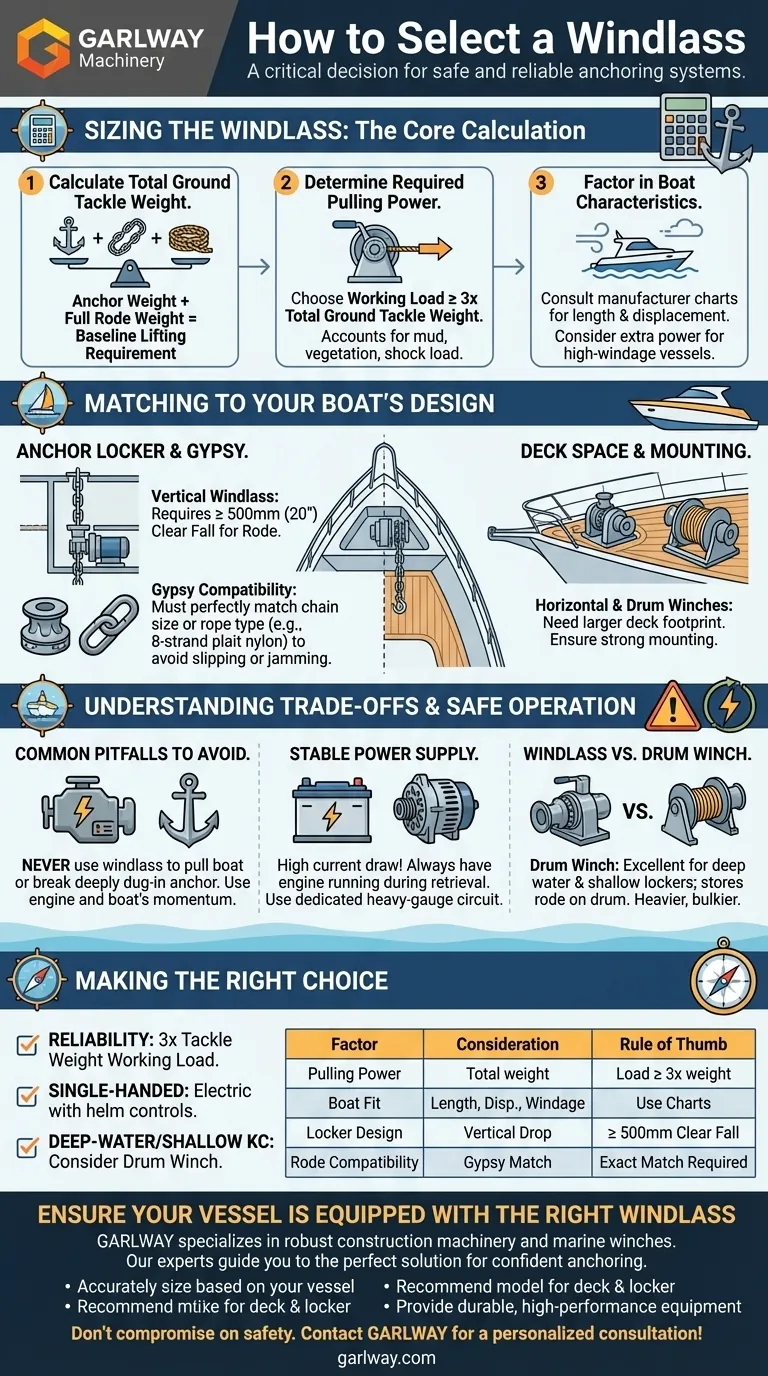 GARLWAY Machinery

How to Select a Windlass
A critical decision for safe and reliable anchoring systems.

SIZING THE WINDLASS: The Core Calculation

1 Calculate Total Ground Tackle Weight.
Anchor Weight + Full Rode Weight = Baseline Lifting Requirement

2 Determine Required Pulling Power.
Choose Working Load ≥ 3x Total Ground Tackle Weight.
Accounts for mud, vegetation, shock load.

3 Factor in Boat Characteristics.
Consult manufacturer charts for length & displacement.
Consider extra power for high-windage vessels.

MATCHING TO YOUR BOAT'S DESIGN

ANCHOR LOCKER & GYPSY.

Vertical Windlass: Requires ≥ 500mm (20") Clear Fall for Rode.

Gypsy Compatibility: Must perfectly match chain size or rope type (e.g., 8-strand plait nylon) to avoid slipping or jamming.

DECK SPACE & MOUNTING.

Horizontal & Drum Winches: Need larger deck footprint. Ensure strong mounting.

UNDERSTANDING TRADE-OFFS & SAFE OPERATION

COMMON PITFALLS TO AVOID.
NEVER use windlass to pull boat or break deeply dug-in anchor. Use engine and boat's momentum.

STABLE POWER SUPPLY.
High current draw! Always have engine running during retrieval. Use dedicated heavy-gauge circuit.

WINDLASS VS. DRUM WINCH.
VS.
Drum Winch: Excellent for deep water & shallow lockers; stores rode on drum. Heavier, bulkier.

MAKING THE RIGHT CHOICE

RELIABILITY: 3x Tackle Weight Working Load.
SINGLE-HANDED: Electric with helm controls.
DEEP-WATER/SHALLOW KC: Consider Drum Winch.

| Factor | Consideration | Rule of Thumb |
|---|---|---|
| Pulling Power | Total weight | Load ≥ 3x weight |
| Boat Fit | Length, Disp., Windage | Use Charts |
| Locker Design | Vertical Drop | ≥ 500mm Clear Fall |
| Rode Compatibility | Gypsy Match | Exact Match Required |

ENSURE YOUR VESSEL IS EQUIPPED WITH THE RIGHT WINDLASS
GARLWAY specializes in robust construction machinery and marine winches. Our experts guide you to the perfect solution for confident anchoring.
• Accurately size based on your vessel
• Recommend mtike for deck & locker
• Recommend model for deck & locker
• Provide durable, high-performance equipment
Don't compromise on safety. Contact GARLWAY for a personalized consultation!
garlway.com