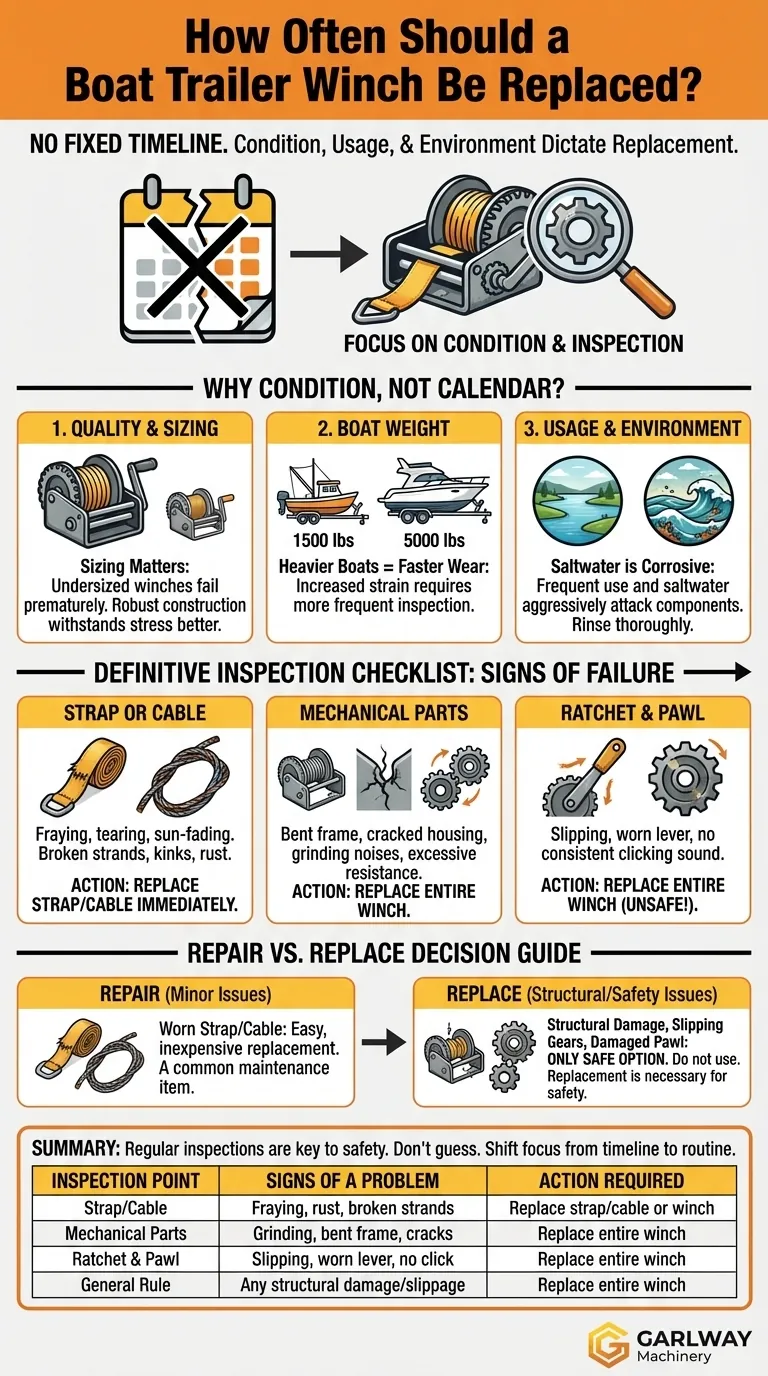 How Often Should a Boat Trailer Winch Be Replaced?

NO FIXED TIMELINE. Condition, Usage, & Environment Dictate Replacement.

FOCUS ON CONDITION & INSPECTION

WHY CONDITION, NOT CALENDAR?

1. QUALITY & SIZING

Sizing Matters: Undersized winches fail prematurely. Robust construction withstands stress better.

2. BOAT WEIGHT

1500 lbs

5000 lbs

Heavier Boats = Faster Wear: Increased strain requires more frequent inspection.

3. USAGE & ENVIRONMENT

Saltwater is Corrosive: Frequent use and saltwater aggressively attack components. Rinse thoroughly.

DEFINITIVE INSPECTION CHECKLIST: SIGNS OF FAILURE

STRAP OR CABLE

Fraying, tearing, sun-fading. Broken strands, kinks, rust.

ACTION: REPLACE STRAP/CABLE IMMEDIATELY.

MECHANICAL PARTS

Bent frame, cracked housing, grinding noises, excessive resistance.

ACTION: REPLACE ENTIRE WINCH.

RATCHET & PAWL

Slipping, worn lever, no consistent clicking sound.

ACTION: REPLACE ENTIRE WINCH (UNSAFE!).

REPAIR VS. REPLACE DECISION GUIDE

REPAIR (Minor Issues)

Worn Strap/Cable: Easy, inexpensive replacement. A common maintenance item.

REPLACE (Structural/Safety Issues)

Structural Damage, Slipping Gears, Damaged Pawl: ONLY SAFE OPTION. Do not use. Replacement is necessary for safety.

SUMMARY: Regular inspections are key to safety. Don't guess. Shift focus from timeline to routine.

| INSPECTION POINT | SIGNS OF A PROBLEM | ACTION REQUIRED |
|---|---|---|
| Strap/Cable | Fraying, rust, broken strands | Replace strap/cable or winch |
| Mechanical Parts | Grinding, bent frame, cracks | Replace entire winch |
| Ratchet & Pawl | Slipping, worn lever, no click | Replace entire winch |
| General Rule | Any structural damage/slippage | Replace entire winch |

GARLWAY Machinery