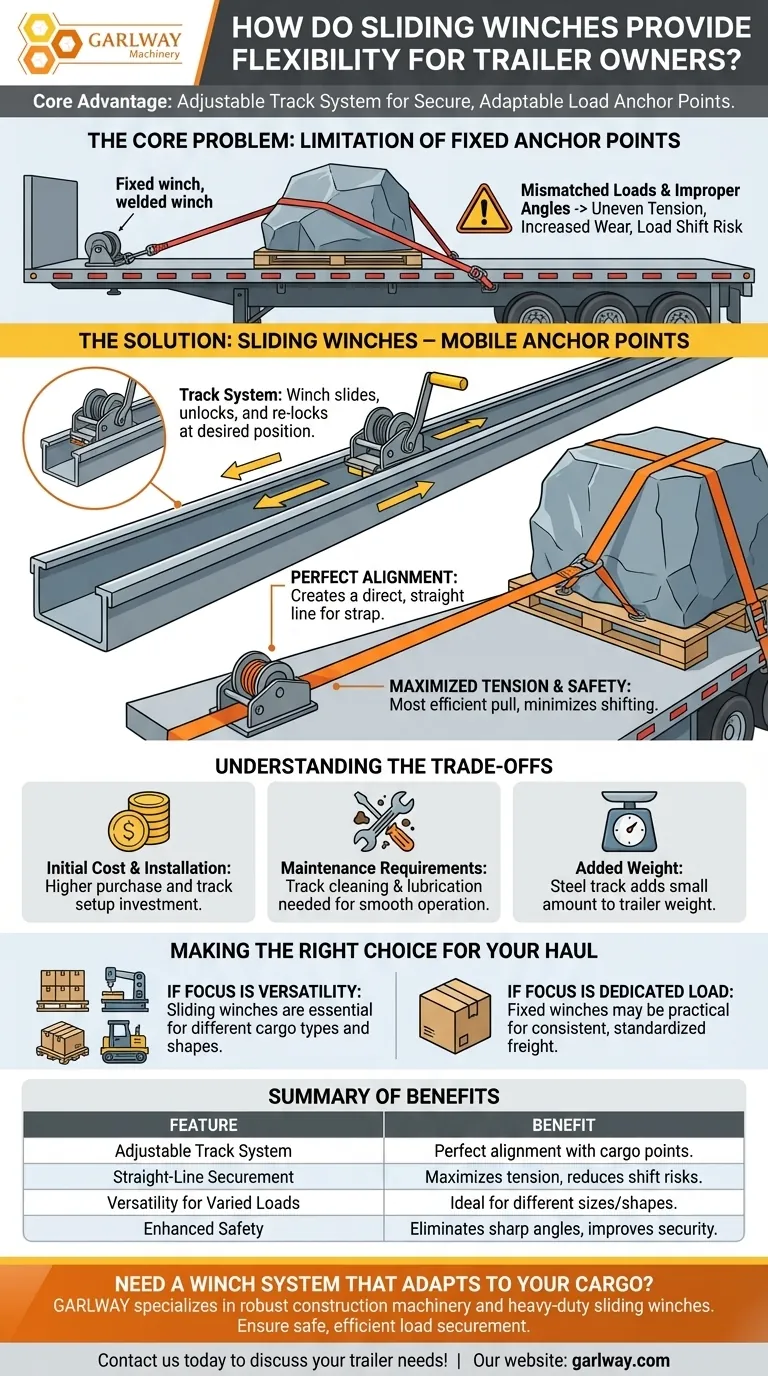 GARLWAY Machinery

HOW DO SLIDING WINCHES PROVIDE FLEXIBILITY FOR TRAILER OWNERS?

Core Advantage: Adjustable Track System for Secure, Adaptable Load Anchor Points.

THE CORE PROBLEM: LIMITATION OF FIXED ANCHOR POINTS

Fixed winch, welded winch

Mismatched Loads & Improper Angles -> Uneven Tension, Increased Wear, Load Shift Risk

THE SOLUTION: SLIDING WINCHES – MOBILE ANCHOR POINTS

Track System: Winch slides, unlocks, and re-locks at desired position.

PERFECT ALIGNMENT: Creates a direct, straight line for strap.

MAXIMIZED TENSION & SAFETY: Most efficient pull, minimizes shifting.

UNDERSTANDING THE TRADE-OFFS

Initial Cost & Installation: Higher purchase and track setup investment.

Maintenance Requirements: Track cleaning & lubrication needed for smooth operation.

Added Weight: Steel track adds small amount to trailer weight.

MAKING THE RIGHT CHOICE FOR YOUR HAUL

IF FOCUS IS VERSATILITY: Sliding winches are essential for different cargo types and shapes.

IF FOCUS IS DEDICATED LOAD: Fixed winches may be practical for consistent, standardized freight.

SUMMARY OF BENEFITS

| FEATURE | BENEFIT |
|---|---|
| Adjustable Track System | Perfect alignment with cargo points. |
| Straight-Line Securement | Maximizes tension, reduces shift risks. |
| Versatility for Varied Loads | Ideal for different sizes/shapes. |
| Enhanced Safety | Eliminates sharp angles, improves security. |

NEED A WINCH SYSTEM THAT ADAPTS TO YOUR CARGO?
GARLWAY specializes in robust construction machinery and heavy-duty sliding winches. Ensure safe, efficient load securement.

Contact us today to discuss your trailer needs! | Our website: garlway.com