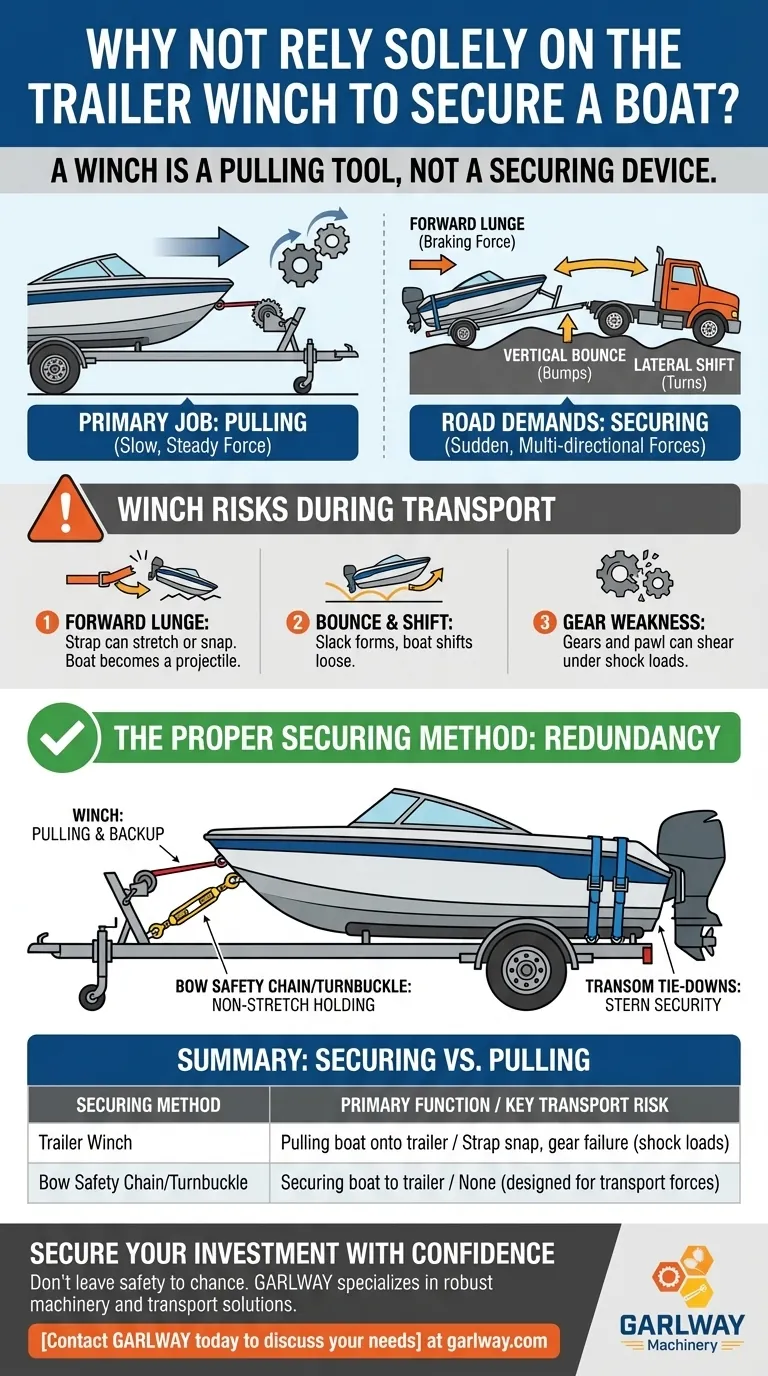 WHY NOT RELY SOLELY ON THE TRAILER WINCH TO SECURE A BOAT?

A WINCH IS A PULLING TOOL, NOT A SECURING DEVICE.

PRIMARY JOB: PULLING
(Slow, Steady Force)

FORWARD LUNGE
(Braking Force)

VERTICAL BOUNCE
(Bumps)

LATERAL SHIFT
(Turns)

ROAD DEMANDS: SECURING
(Sudden, Multi-directional Forces)

WINCH RISKS DURING TRANSPORT

1 FORWARD LUNGE: Strap can stretch or snap. Boat becomes a projectile.

2 BOUNCE & SHIFT: Slack forms, boat shifts loose.

3 GEAR WEAKNESS: Gears and pawl can shear under shock loads.

THE PROPER SECURING METHOD: REDUNDANCY

WINCH: PULLING & BACKUP

BOW SAFETY CHAIN/TURNBUCKLE: NON-STRETCH HOLDING

TRANSOM TIE-DOWNS: STERN SECURITY

SUMMARY: SECURING VS. PULLING

| SECURING METHOD | PRIMARY FUNCTION / KEY TRANSPORT RISK |
|---|---|
| Trailer Winch | Pulling boat onto trailer / Strap snap, gear failure (shock loads) |
| Bow Safety Chain/Turnbuckle | Securing boat to trailer / None (designed for transport forces) |

SECURE YOUR INVESTMENT WITH CONFIDENCE

Don't leave safety to chance. GARLWAY specializes in robust machinery and transport solutions.

[Contact GARLWAY today to discuss your needs] at garlway.com

GARLWAY
Machinery