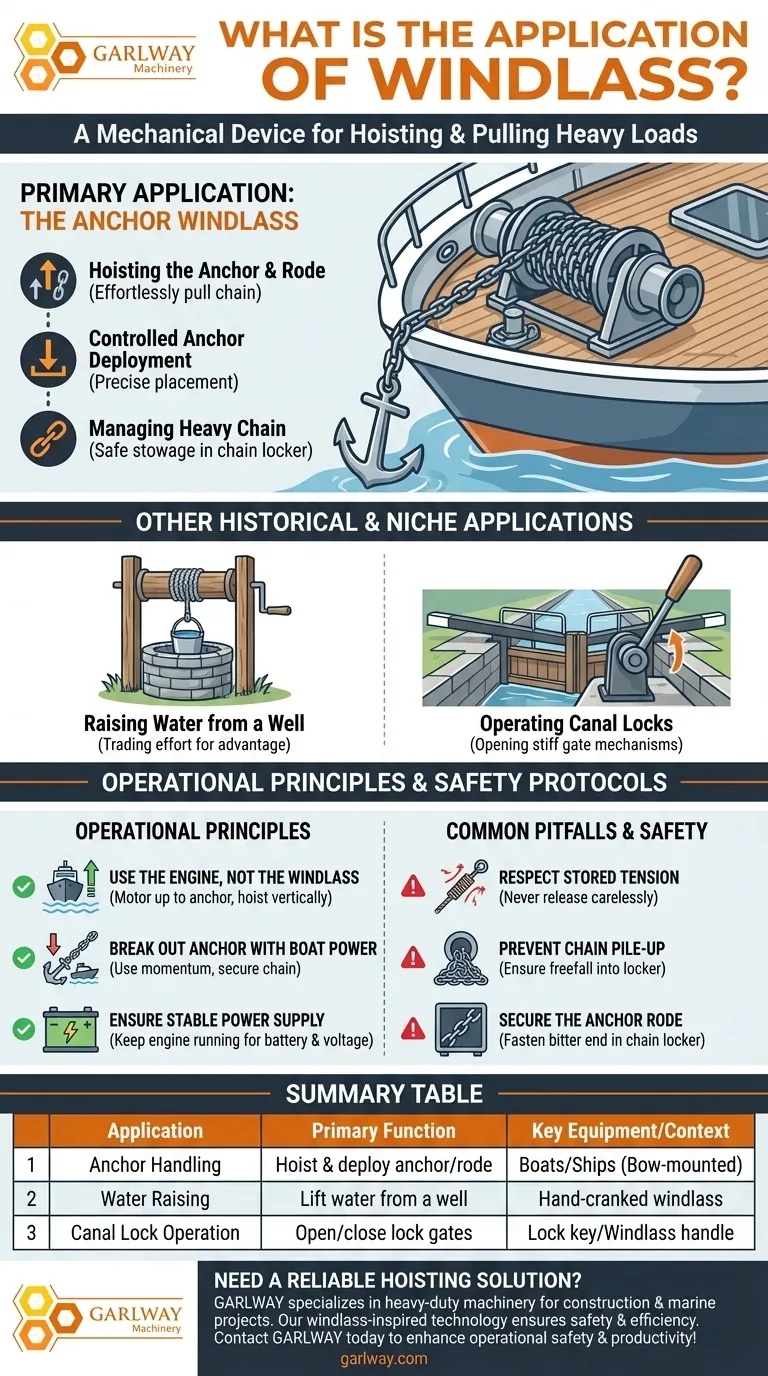 GARLWAY Machinery

WHAT IS THE APPLICATION OF WINDLASS?

A Mechanical Device for Hoisting & Pulling Heavy Loads

PRIMARY APPLICATION: THE ANCHOR WINDLASS

Hoisting the Anchor & Rode
(Effortlessly pull chain)

Controlled Anchor Deployment
(Precise placement)

Managing Heavy Chain
(Safe stowage in chain locker)

OTHER HISTORICAL & NICHE APPLICATIONS

Raising Water from a Well
(Trading effort for advantage)

Operating Canal Locks
(Opening stiff gate mechanisms)

OPERATIONAL PRINCIPLES & SAFETY PROTOCOLS

OPERATIONAL PRINCIPLES

USE THE ENGINE, NOT THE WINDLASS
(Motor up to anchor, hoist vertically)

BREAK OUT ANCHOR WITH BOAT POWER
(Use momentum, secure chain)

ENSURE STABLE POWER SUPPLY
(Keep engine running for battery & voltage)

COMMON PITFALLS & SAFETY

RESPECT STORED TENSION
(Never release carelessly)

PREVENT CHAIN PILE-UP
(Ensure freefall into locker)

SECURE THE ANCHOR RODE
(Fasten bitter end in chain locker)

SUMMARY TABLE

| | Application | Primary Function | Key Equipment/Context |
|---|---|---|---|
| 1 | Anchor Handling | Hoist & deploy anchor/rode | Boats/Ships (Bow-mounted) |
| 2 | Water Raising | Lift water from a well | Hand-cranked windlass |
| 3 | Canal Lock Operation | Open/close lock gates | Lock key/Windlass handle |

GARLWAY Machinery

NEED A RELIABLE HOISTING SOLUTION?
GARLWAY specializes in heavy-duty machinery for construction & marine projects. Our windlass-inspired technology ensures safety & efficiency. Contact GARLWAY today to enhance operational safety & productivity!
garlway.com