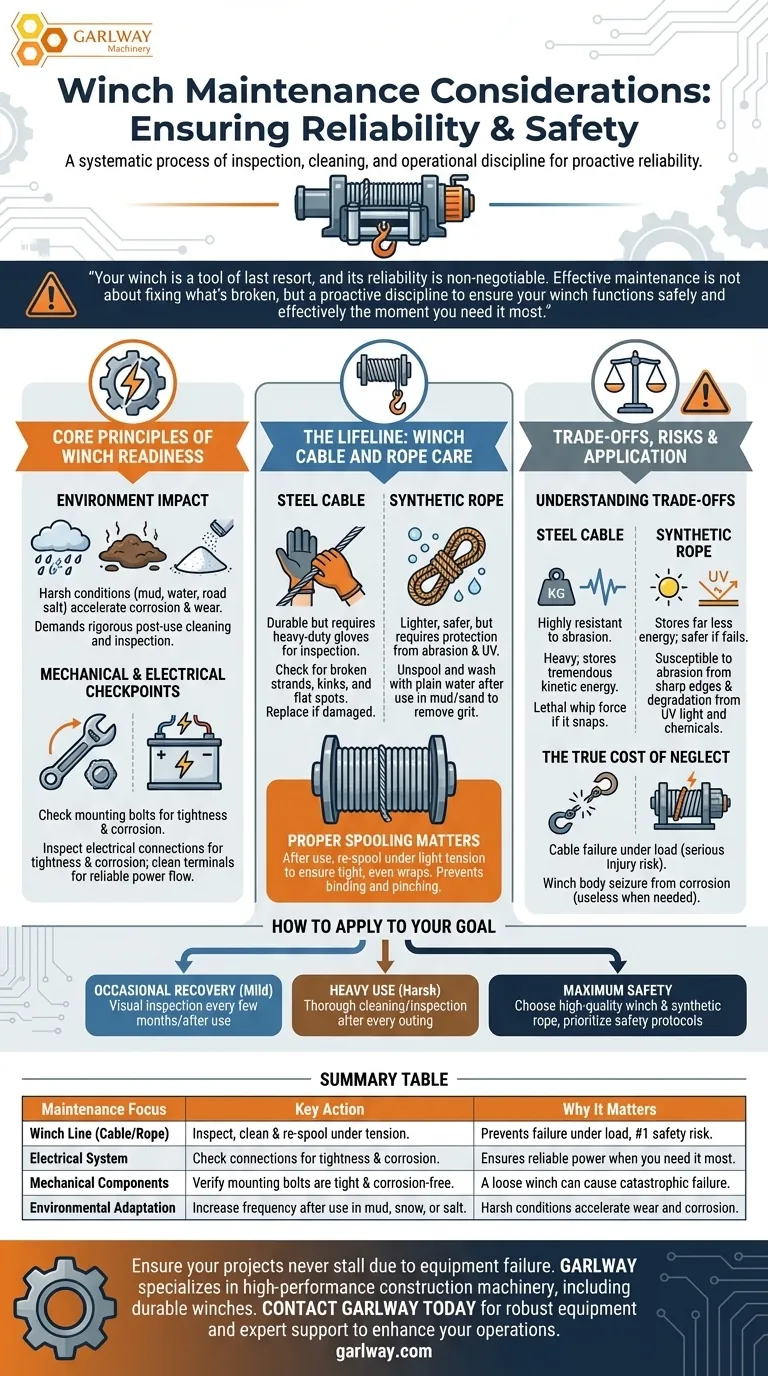 GARLWAY Machinery

Winch Maintenance Considerations: Ensuring Reliability & Safety

A systematic process of inspection, cleaning, and operational discipline for proactive reliability.

"Your winch is a tool of last resort, and its reliability is non-negotiable. Effective maintenance is not about fixing what's broken, but a proactive discipline to ensure your winch functions safely and effectively the moment you need it most."

CORE PRINCIPLES OF WINCH READINESS

ENVIRONMENT IMPACT

Harsh conditions (mud, water, road salt) accelerate corrosion & wear.

Demands rigorous post-use cleaning and inspection.

MECHANICAL & ELECTRICAL CHECKPOINTS

Check mounting bolts for tightness & corrosion.

Inspect electrical connections for tightness & corrosion; clean terminals for reliable power flow.

THE LIFELINE: WINCH CABLE AND ROPE CARE

STEEL CABLE

Durable but requires heavy-duty gloves for inspection.

Check for broken strands, kinks, and flat spots. Replace if damaged.

SYNTHETIC ROPE

Lighter, safer, but requires protection from abrasion & UV.

Unspool and wash with plain water after use in mud/sand to remove grit.

PROPER SPOOLING MATTERS

After use, re-spool under light tension to ensure tight, even wraps. Prevents binding and pinching.

TRADE-OFFS, RISKS & APPLICATION

UNDERSTANDING TRADE-OFFS

STEEL CABLE

KG

Highly resistant to abrasion.

Heavy; stores tremendous kinetic energy.

Lethal whip force if it snaps.

SYNTHETIC ROPE

UV

Stores far less energy; safer if fails.

Susceptible to abrasion from sharp edges & degradation from UV light and chemicals.

THE TRUE COST OF NEGLECT

Cable failure under load (serious Injury risk).

Winch body seizure from corrosion (useless when needed).

HOW TO APPLY TO YOUR GOAL

OCCASIONAL RECOVERY (Mild)
Visual inspection every few months/after use

HEAVY USE (Harsh)
Thorough cleaning/inspection after every outing

MAXIMUM SAFETY
Choose high-quality winch & synthetic rope, prioritize safety protocols

SUMMARY TABLE

| Maintenance Focus | Key Action | Why It Matters |
|---|---|---|
| Winch Line (Cable/Rope) | Inspect, clean & re-spool under tension. | Prevents failure under load, #1 safety risk. |
| Electrical System | Check connections for tightness & corrosion. | Ensures reliable power when you need it most. |
| Mechanical Components | Verify mounting bolts are tight & corrosion-free. | A loose winch can cause catastrophic failure. |
| Environmental Adaptation | Increase frequency after use in mud, snow, or salt. | Harsh conditions accelerate wear and corrosion. |

Ensure your projects never stall due to equipment failure. GARLWAY specializes in high-performance construction machinery, including durable winches. CONTACT GARLWAY TODAY for robust equipment and expert support to enhance your operations.
garlway.com