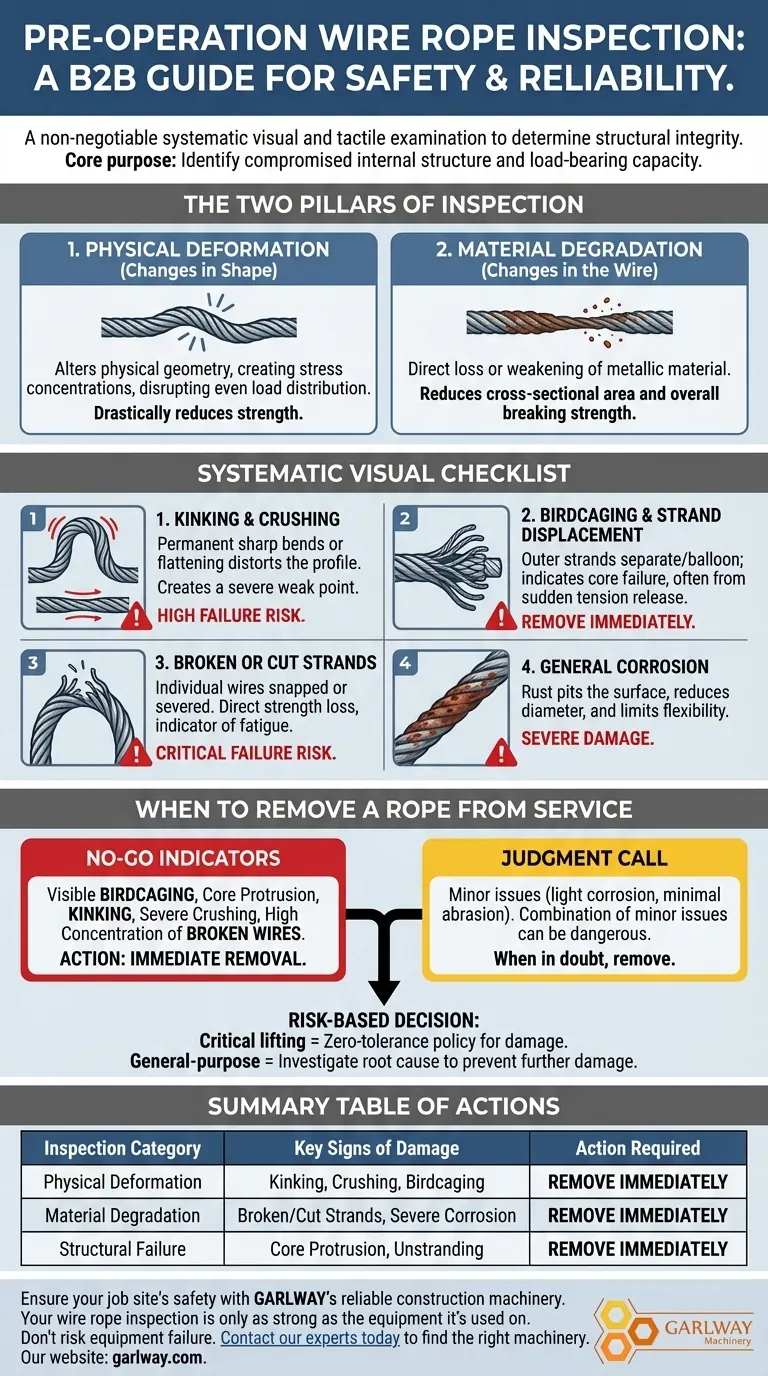 PRE-OPERATION WIRE ROPE INSPECTION: A B2B GUIDE FOR SAFETY & RELIABILITY.

A non-negotiable systematic visual and tactile examination to determine structural integrity.
Core purpose: Identify compromised internal structure and load-bearing capacity.

THE TWO PILLARS OF INSPECTION

1. PHYSICAL DEFORMATION (Changes in Shape)

Alters physical geometry, creating stress concentrations, disrupting even load distribution.
Drastically reduces strength.

2. MATERIAL DEGRADATION (Changes in the Wire)

Direct loss or weakening of metallic material.
Reduces cross-sectional area and overall breaking strength.

SYSTEMATIC VISUAL CHECKLIST

1

1. KINKING & CRUSHING
Permanent sharp bends or flattening distorts the profile.
Creates a severe weak point.
HIGH FAILURE RISK.

2

2. BIRDCAGING & STRAND DISPLACEMENT
Outer strands separate/balloon; indicates core failure, often from sudden tension release.
REMOVE IMMEDIATELY.

3

3. BROKEN OR CUT STRANDS
Individual wires snapped or severed. Direct strength loss, indicator of fatigue.
CRITICAL FAILURE RISK.

4

4. GENERAL CORROSION
Rust pits the surface, reduces diameter, and limits flexibility.
SEVERE DAMAGE.

WHEN TO REMOVE A ROPE FROM SERVICE

NO-GO INDICATORS

Visible BIRDCAGING, Core Protrusion, KINKING, Severe Crushing, High Concentration of BROKEN WIRES.
ACTION: IMMEDIATE REMOVAL.

JUDGMENT CALL

Minor issues (light corrosion, minimal abrasion). Combination of minor issues can be dangerous.
When in doubt, remove.

RISK-BASED DECISION:
Critical lifting = Zero-tolerance policy for damage.
General-purpose = Investigate root cause to prevent further damage.

SUMMARY TABLE OF ACTIONS

| Inspection Category | Key Signs of Damage | Action Required |
|---|---|---|
| Physical Deformation | Kinking, Crushing, Birdcaging | REMOVE IMMEDIATELY |
| Material Degradation | Broken/Cut Strands, Severe Corrosion | REMOVE IMMEDIATELY |
| Structural Failure | Core Protrusion, Unstranding | REMOVE IMMEDIATELY |

Ensure your job site's safety with GARLWAY's reliable construction machinery.
Your wire rope inspection is only as strong as the equipment it's used on.
Don't risk equipment failure. Contact our experts today to find the right machinery.
Our website: garlway.com.

GARLWAY Machinery