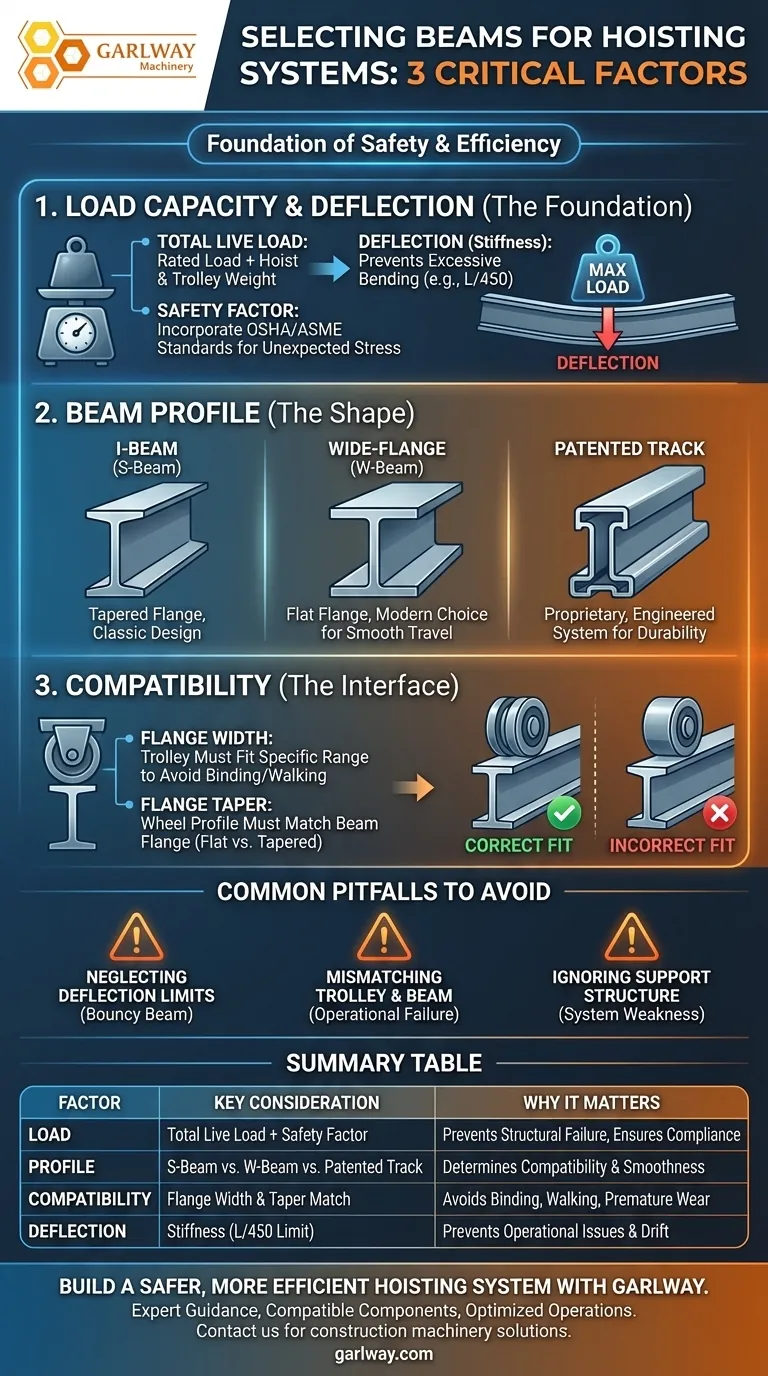 GARLWAY Machinery

SELECTING BEAMS FOR HOISTING SYSTEMS: 3 CRITICAL FACTORS

Foundation of Safety & Efficiency

1. LOAD CAPACITY & DEFLECTION (The Foundation)

TOTAL LIVE LOAD: Rated Load + Hoist & Trolley Weight

SAFETY FACTOR: Incorporate OSHA/ASME Standards for Unexpected Stress

DEFLECTION (Stiffness): Prevents Excessive Bending (e.g., L/450)

MAX LOAD

DEFLECTION

2. BEAM PROFILE (The Shape)

I-BEAM (S-Beam)

Tapered Flange, Classic Design

WIDE-FLANGE (W-Beam)

Flat Flange, Modern Choice for Smooth Travel

PATENTED TRACK

Proprietary, Engineered System for Durability

3. COMPATIBILITY (The Interface)

FLANGE WIDTH: Trolley Must Fit Specific Range to Avoid Binding/Walking

FLANGE TAPER: Wheel Profile Must Match Beam Flange (Flat vs. Tapered)

CORRECT FIT

INCORRECT FIT

COMMON PITFALLS TO AVOID

NEGLECTING DEFLECTION LIMITS (Bouncy Beam)

MISMATCHING TROLLEY & BEAM (Operational Failure)

IGNORING SUPPORT STRUCTURE (System Weakness)

SUMMARY TABLE

| FACTOR | KEY CONSIDERATION | WHY IT MATTERS |
|---|---|---|
| LOAD | Total Live Load + Safety Factor | Prevents Structural Failure, Ensures Compliance |
| PROFILE | S-Beam vs. W-Beam vs. Patented Track | Determines Compatibility & Smoothness |
| COMPATIBILITY | Flange Width & Taper Match | Avoids Binding, Walking, Premature Wear |
| DEFLECTION | Stiffness (L/450 Limit) | Prevents Operational Issues & Drift |

BUILD A SAFER, MORE EFFICIENT HOISTING SYSTEM WITH GARLWAY.
Expert Guidance, Compatible Components, Optimized Operations.
Contact us for construction machinery solutions.
garlway.com